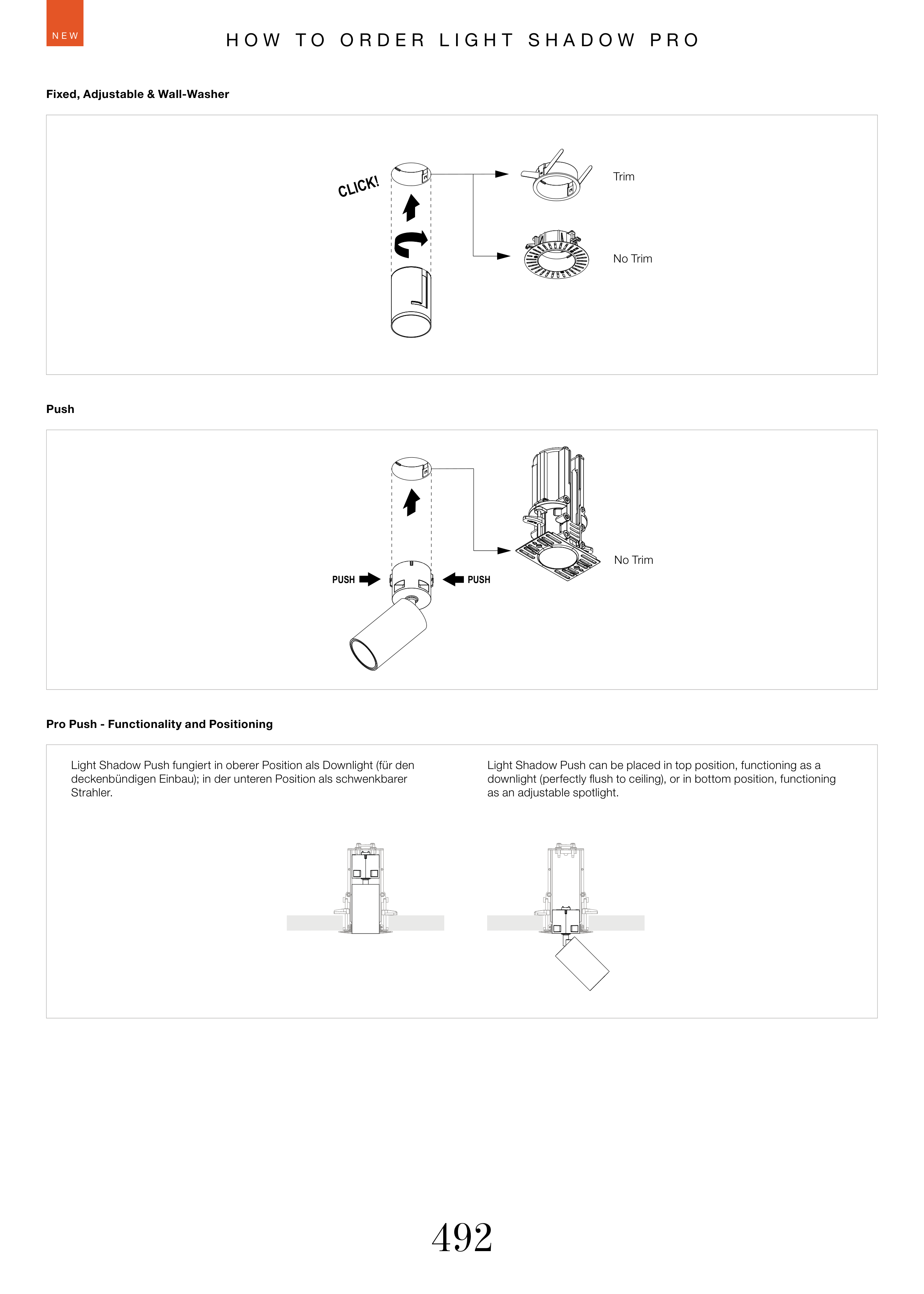 NEW

HOW TO ORDER LIGHT SHADOW PRO

Fixed, Adjustable & Wall-Washer

CLICK!

Trim

No Trim

Push

PUSH

PUSH

No Trim

Pro Push - Functionality and Positioning

Light Shadow Push fungiert in oberer Position als Downlight (für den deckenbündigen Einbau); in der unteren Position als schwenkbarer Strahler.

Light Shadow Push can be placed in top position, functioning as a downlight (perfectly flush to ceiling), or in bottom position, functioning as an adjustable spotlight.

492