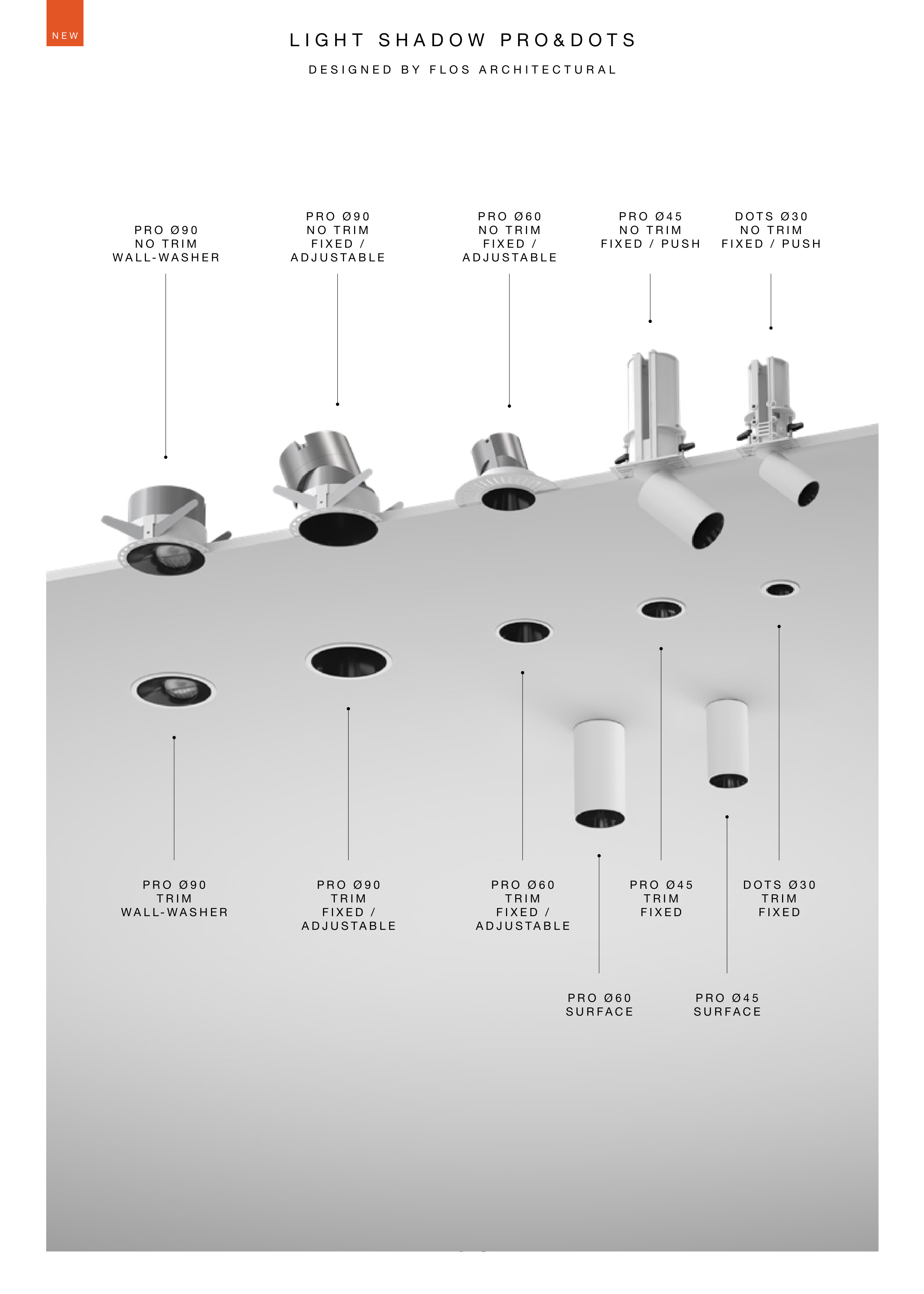 NEW

LIGHT SHADOW PRO&DOTS

DESIGNED BY FLOS ARCHITECTURAL

PRO Ø90
NO TRIM
WALL-WASHER

PRO Ø90
NO TRIM
FIXED /
ADJUSTABLE

PRO Ø60
NO TRIM
FIXED /
ADJUSTABLE

PRO Ø45
NO TRIM
FIXED / PUSH

DOTS Ø30
NO TRIM
FIXED / PUSH

PRO Ø90
TRIM
WALL-WASHER

PRO Ø90
TRIM
FIXED /
ADJUSTABLE

PRO Ø60
TRIM
FIXED /
ADJUSTABLE

PRO Ø45
TRIM
FIXED

DOTS Ø30
TRIM
FIXED

PRO Ø60
SURFACE

PRO Ø45
SURFACE