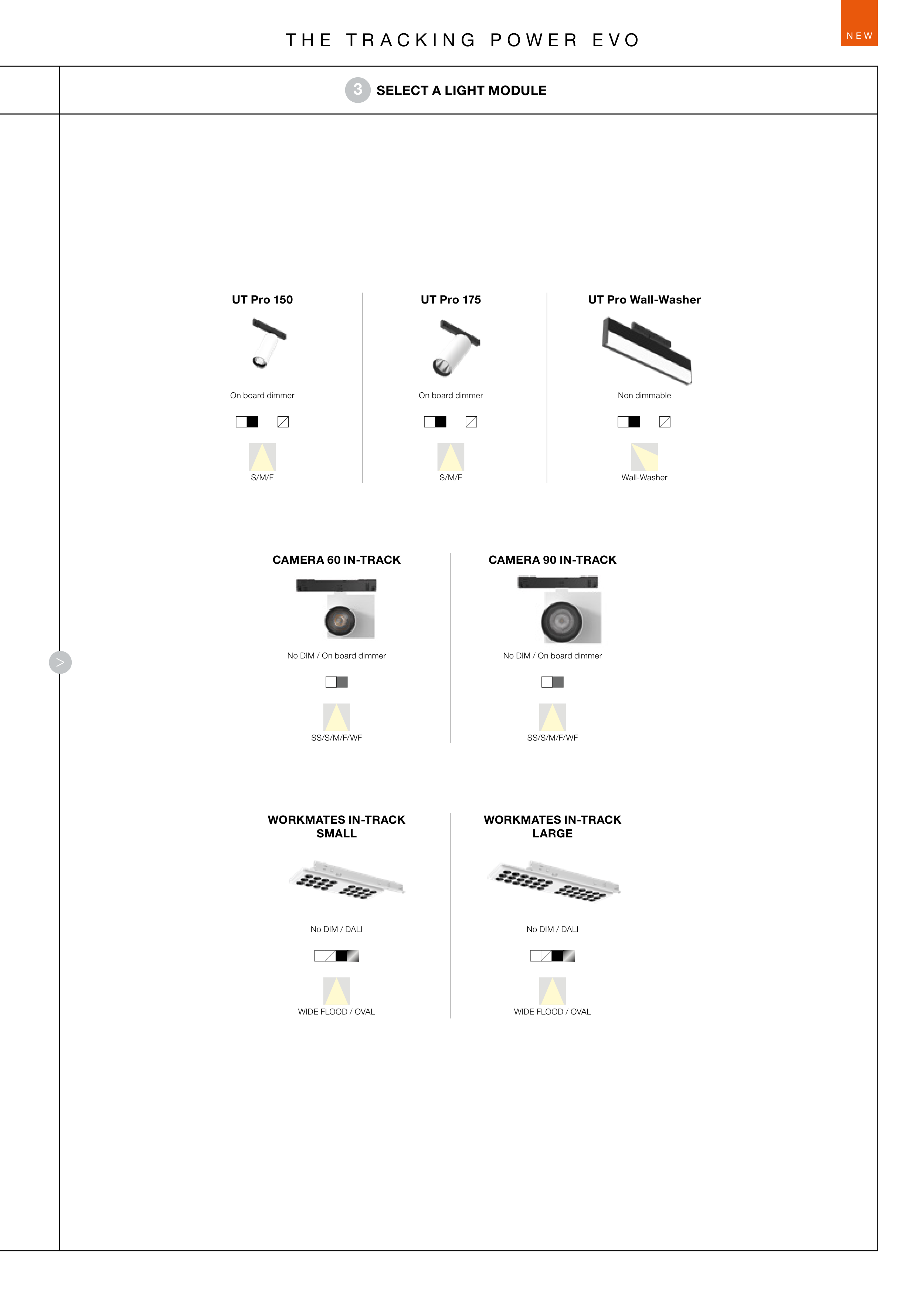 THE TRACKING POWER EVO

NEW

3 SELECT A LIGHT MODULE

UT Pro 150

On board dimmer

S/M/F

UT Pro 175

On board dimmer

S/M/F

UT Pro Wall-Washer

Non dimmable

Wall-Washer

CAMERA 60 IN-TRACK

No DIM / On board dimmer

SS/S/M/F/WF

CAMERA 90 IN-TRACK

No DIM / On board dimmer

SS/S/M/F/WF

WORKMATES IN-TRACK SMALL

No DIM / DALI

WIDE FLOOD / OVAL

WORKMATES IN-TRACK LARGE

No DIM / DALI

WIDE FLOOD / OVAL

>