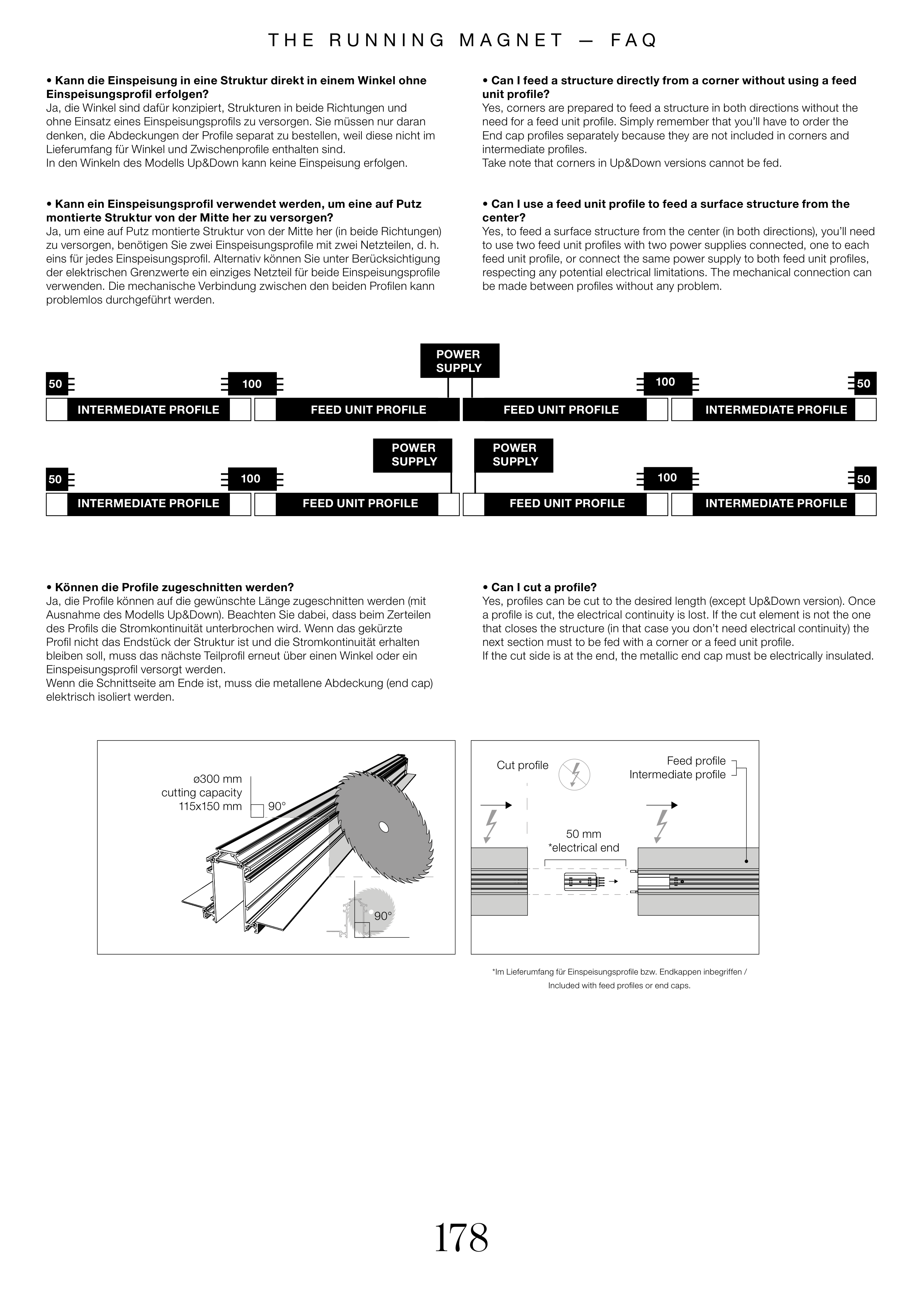 THE RUNNING MAGNET — FAQ

• Kann die Einspeisung in eine Struktur direkt in einem Winkel ohne Einspeisungsprofil erfolgen?
Ja, die Winkel sind dafür konzipiert, Strukturen in beide Richtungen und ohne Einsatz eines Einspeisungsprofils zu versorgen. Sie müssen nur daran denken, die Abdeckungen der Profile separat zu bestellen, weil diese nicht im Lieferumfang für Winkel und Zwischenprofile enthalten sind.
In den Winkeln des Modells Up&Down kann keine Einspeisung erfolgen.

• Kann ein Einspeisungsprofil verwendet werden, um eine auf Putz montierte Struktur von der Mitte her zu versorgen?
Ja, um eine auf Putz montierte Struktur von der Mitte her (in beide Richtungen) zu versorgen, benötigen Sie zwei Einspeisungsprofile mit zwei Netzteilen, d. h. eins für jedes Einspeisungsprofil. Alternativ können Sie unter Berücksichtigung der elektrischen Grenzwerte ein einziges Netzteil für beide Einspeisungsprofile verwenden. Die mechanische Verbindung zwischen den beiden Profilen kann problemlos durchgeführt werden.

• Can I feed a structure directly from a corner without using a feed unit profile?
Yes, corners are prepared to feed a structure in both directions without the need for a feed unit profile. Simply remember that you'll have to order the End cap profiles separately because they are not included in corners and intermediate profiles.
Take note that corners in Up&Down versions cannot be fed.

• Can I use a feed unit profile to feed a surface structure from the center?
Yes, to feed a surface structure from the center (in both directions), you'll need to use two feed unit profiles with two power supplies connected, one to each feed unit profile, or connect the same power supply to both feed unit profiles, respecting any potential electrical limitations. The mechanical connection can be made between profiles without any problem.

POWER SUPPLY
50 100 100 50
INTERMEDIATE PROFILE FEED UNIT PROFILE FEED UNIT PROFILE INTERMEDIATE PROFILE

POWER SUPPLY POWER SUPPLY
50 100 100 50
INTERMEDIATE PROFILE FEED UNIT PROFILE FEED UNIT PROFILE INTERMEDIATE PROFILE

• Können die Profile zugeschnitten werden?
Ja, die Profile können auf die gewünschte Länge zugeschnitten werden (mit Ausnahme des Modells Up&Down). Beachten Sie dabei, dass beim Zerteilen des Profils die Stromkontinuität unterbrochen wird. Wenn das gekürzte Profil nicht das Endstück der Struktur ist und die Stromkontinuität erhalten bleiben soll, muss das nächste Teilprofil erneut über einen Winkel oder ein Einspeisungsprofil versorgt werden.
Wenn die Schnittseite am Ende ist, muss die metallene Abdeckung (end cap) elektrisch isoliert werden.

• Can I cut a profile?
Yes, profiles can be cut to the desired length (except Up&Down version). Once a profile is cut, the electrical continuity is lost. If the cut element is not the one that closes the structure (in that case you don't need electrical continuity) the next section must to be fed with a corner or a feed unit profile.
If the cut side is at the end, the metallic end cap must be electrically insulated.

ø300 mm
cutting capacity
115x150 mm
90°
90°

Cut profile
Feed profile
Intermediate profile
50 mm
*electrical end

*Im Lieferumfang für Einspeisungsprofile bzw. Endkappen inbegriffen /
Included with feed profiles or end caps.

178