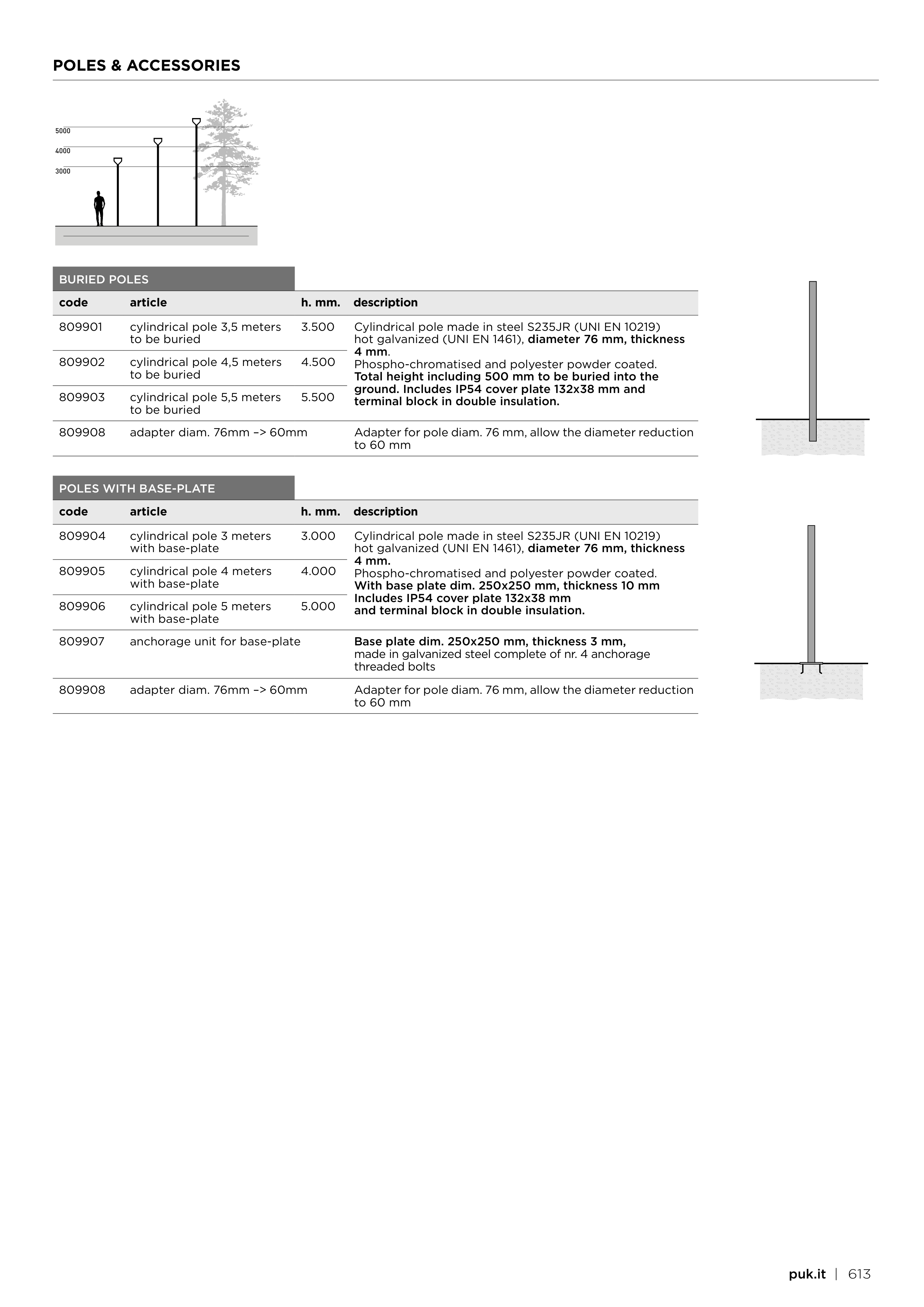 POLES & ACCESSORIES

5000
4000
3000

BURIED POLES

| code | article | h. mm. | description |
|---|---|---|---|
| 809901 | cylindrical pole 3,5 meters to be buried | 3.500 | Cylindrical pole made in steel S235JR (UNI EN 10219) hot galvanized (UNI EN 1461), diameter 76 mm, thickness 4 mm. Phospho-chromatised and polyester powder coated. Total height including 500 mm to be buried into the ground. Includes IP54 cover plate 132x38 mm and terminal block in double insulation. |
| 809902 | cylindrical pole 4,5 meters to be buried | 4.500 | |
| 809903 | cylindrical pole 5,5 meters to be buried | 5.500 | |
| 809908 | adapter diam. 76mm –> 60mm | | Adapter for pole diam. 76 mm, allow the diameter reduction to 60 mm |

POLES WITH BASE-PLATE

| code | article | h. mm. | description |
|---|---|---|---|
| 809904 | cylindrical pole 3 meters with base-plate | 3.000 | Cylindrical pole made in steel S235JR (UNI EN 10219) hot galvanized (UNI EN 1461), diameter 76 mm, thickness 4 mm. Phospho-chromatised and polyester powder coated. With base plate dim. 250x250 mm, thickness 10 mm Includes IP54 cover plate 132x38 mm and terminal block in double insulation. |
| 809905 | cylindrical pole 4 meters with base-plate | 4.000 | |
| 809906 | cylindrical pole 5 meters with base-plate | 5.000 | |
| 809907 | anchorage unit for base-plate | | Base plate dim. 250x250 mm, thickness 3 mm, made in galvanized steel complete of nr. 4 anchorage threaded bolts |
| 809908 | adapter diam. 76mm –> 60mm | | Adapter for pole diam. 76 mm, allow the diameter reduction to 60 mm |

puk.it | 613