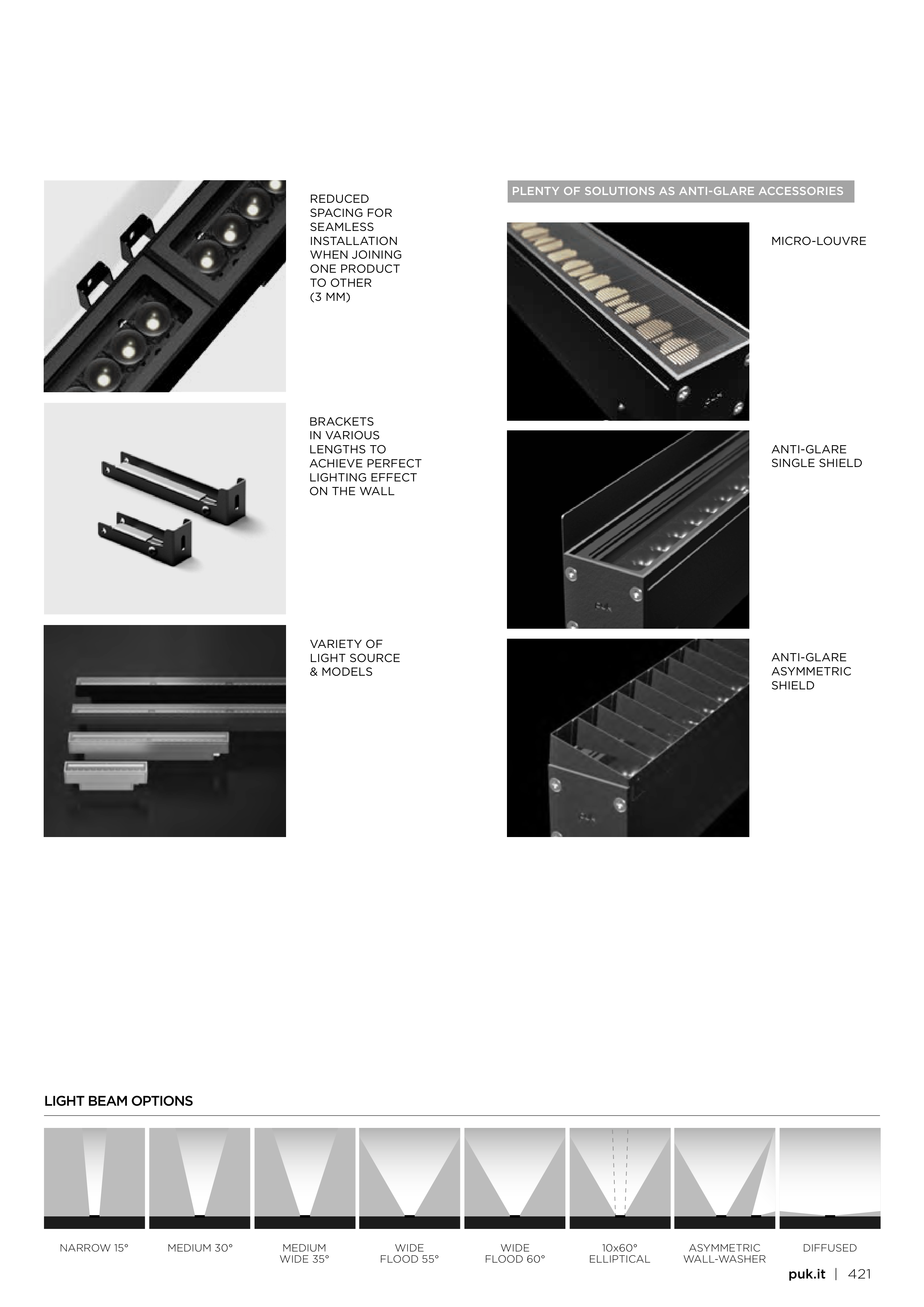 REDUCED SPACING FOR SEAMLESS INSTALLATION WHEN JOINING ONE PRODUCT TO OTHER (3 MM)

BRACKETS IN VARIOUS LENGTHS TO ACHIEVE PERFECT LIGHTING EFFECT ON THE WALL

VARIETY OF LIGHT SOURCE & MODELS

PLENTY OF SOLUTIONS AS ANTI-GLARE ACCESSORIES

MICRO-LOUVRE

ANTI-GLARE SINGLE SHIELD

ANTI-GLARE ASYMMETRIC SHIELD

LIGHT BEAM OPTIONS

NARROW 15°

MEDIUM 30°

MEDIUM WIDE 35°

WIDE FLOOD 55°

WIDE FLOOD 60°

10x60° ELLIPTICAL

ASYMMETRIC WALL-WASHER

DIFFUSED

puk.it | 421