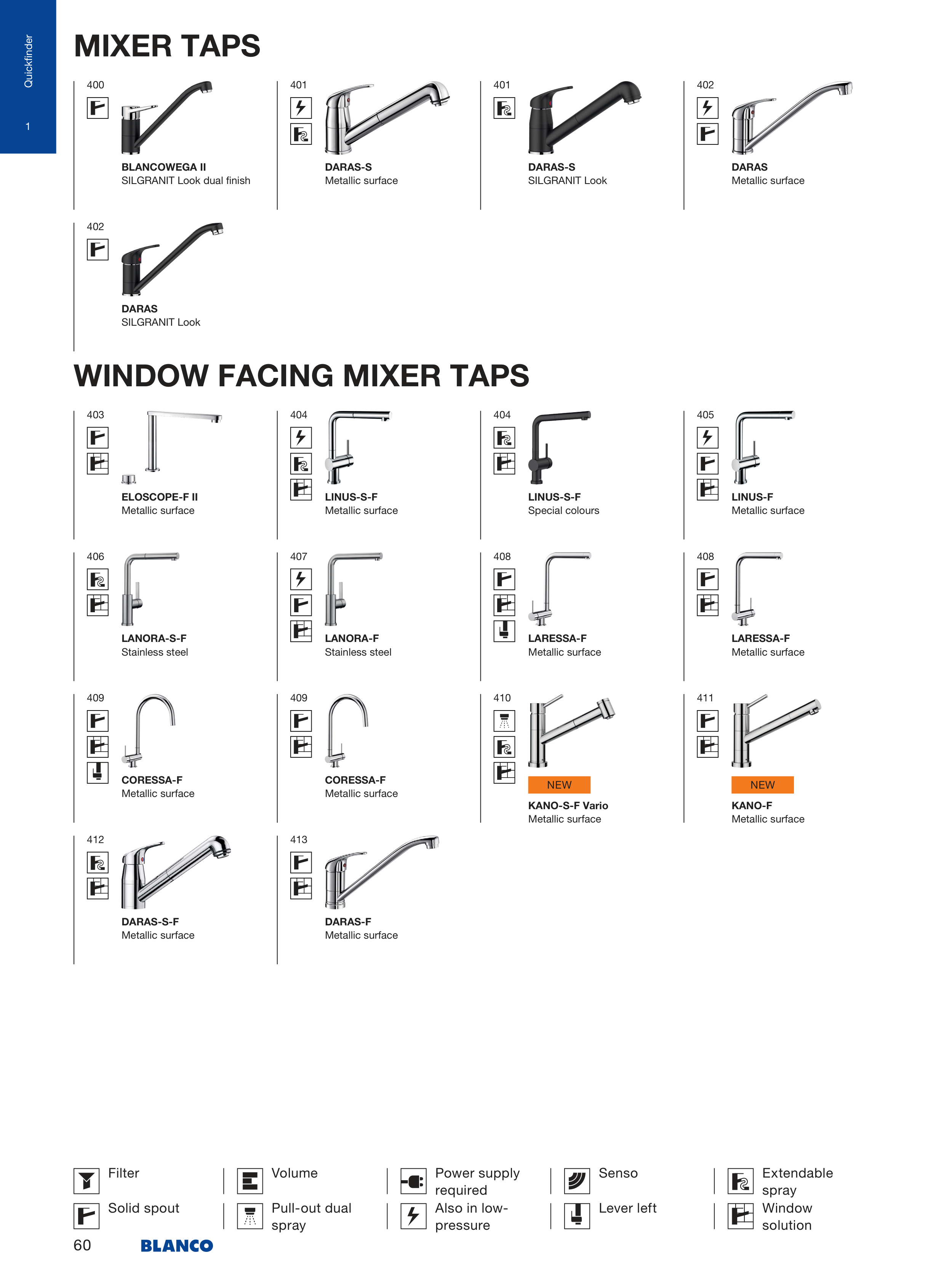 Quickfinder

1

MIXER TAPS

400
BLANCOWEGA II
SILGRANIT Look dual finish

401
DARAS-S
Metallic surface

401
DARAS-S
SILGRANIT Look

402
DARAS
Metallic surface

402
DARAS
SILGRANIT Look

WINDOW FACING MIXER TAPS

403
ELOSCOPE-F II
Metallic surface

404
LINUS-S-F
Metallic surface

404
LINUS-S-F
Special colours

405
LINUS-F
Metallic surface

406
LANORA-S-F
Stainless steel

407
LANORA-F
Stainless steel

408
LARESSA-F
Metallic surface

408
LARESSA-F
Metallic surface

409
CORESSA-F
Metallic surface

409
CORESSA-F
Metallic surface

410
NEW
KANO-S-F Vario
Metallic surface

411
NEW
KANO-F
Metallic surface

412
DARAS-S-F
Metallic surface

413
DARAS-F
Metallic surface

Filter

Solid spout

Volume

Pull-out dual spray

Power supply required

Also in low-pressure

Senso

Lever left

Extendable spray

Window solution

60

BLANCO