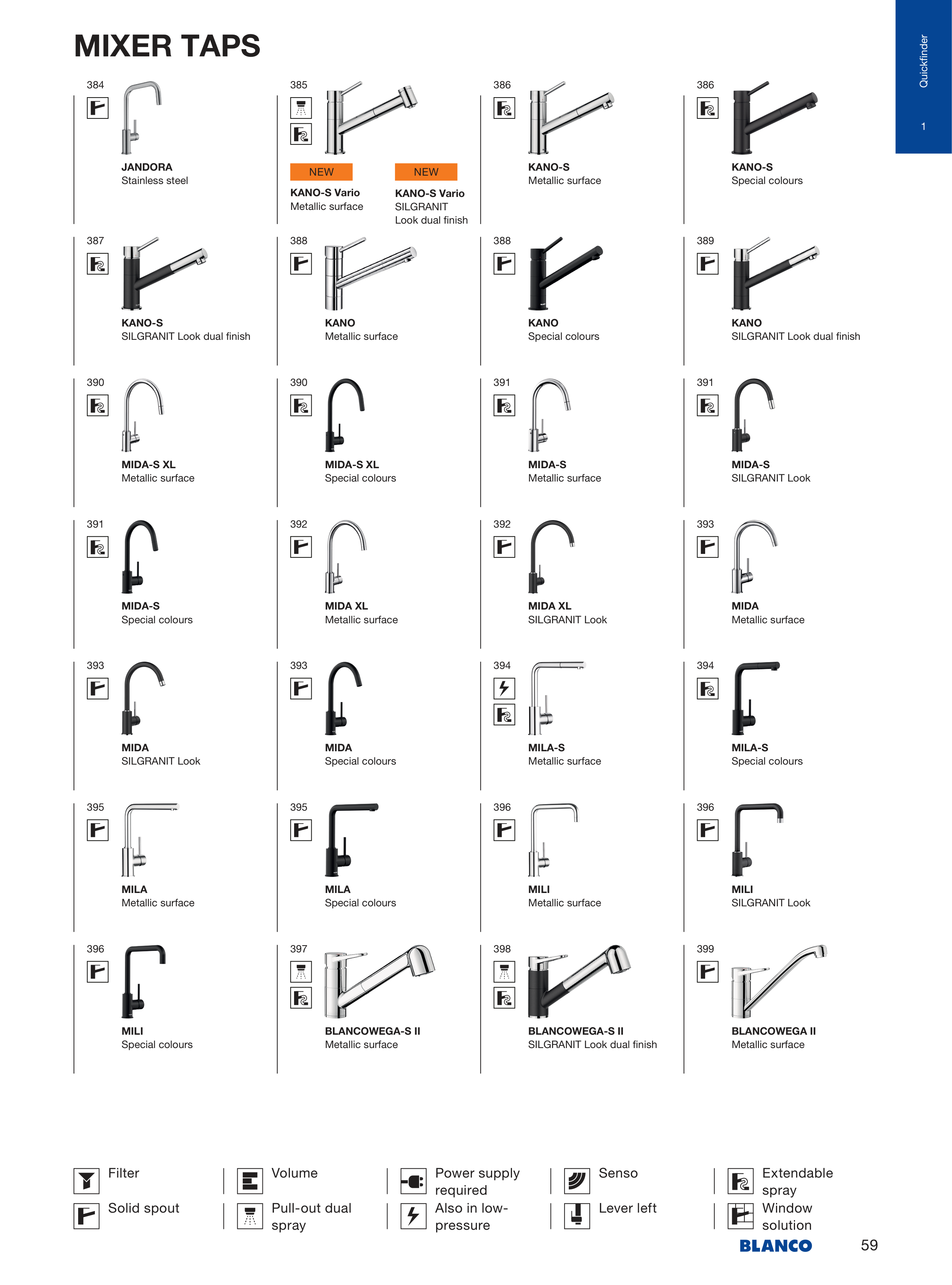 MIXER TAPS

Quickfinder
1

384
JANDORA
Stainless steel

385
NEW
KANO-S Vario
Metallic surface

NEW
KANO-S Vario
SILGRANIT
Look dual finish

386
KANO-S
Metallic surface

386
KANO-S
Special colours

387
KANO-S
SILGRANIT Look dual finish

388
KANO
Metallic surface

388
KANO
Special colours

389
KANO
SILGRANIT Look dual finish

390
MIDA-S XL
Metallic surface

390
MIDA-S XL
Special colours

391
MIDA-S
Metallic surface

391
MIDA-S
SILGRANIT Look

391
MIDA-S
Special colours

392
MIDA XL
Metallic surface

392
MIDA XL
SILGRANIT Look

393
MIDA
Metallic surface

393
MIDA
SILGRANIT Look

393
MIDA
Special colours

394
MILA-S
Metallic surface

394
MILA-S
Special colours

395
MILA
Metallic surface

395
MILA
Special colours

396
MILI
Metallic surface

396
MILI
SILGRANIT Look

396
MILI
Special colours

397
BLANCOWEGA-S II
Metallic surface

398
BLANCOWEGA-S II
SILGRANIT Look dual finish

399
BLANCOWEGA II
Metallic surface

Filter
Solid spout
Volume
Pull-out dual spray
Power supply required
Also in low-pressure
Senso
Lever left
Extendable spray
Window solution

BLANCO
59