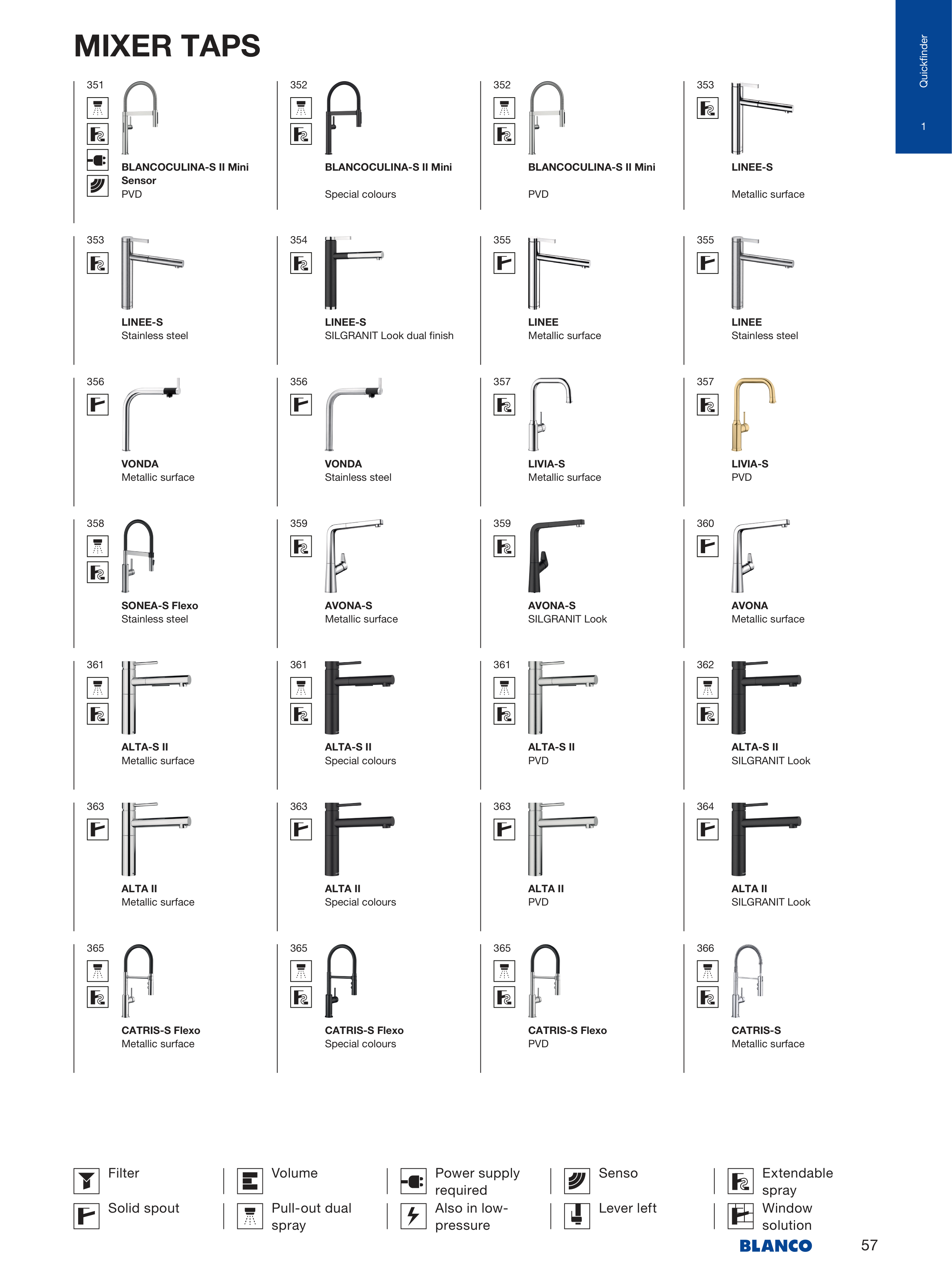 MIXER TAPS

Quickfinder

1

351
BLANCOCULINA-S II Mini Sensor
PVD

352
BLANCOCULINA-S II Mini
Special colours

352
BLANCOCULINA-S II Mini
PVD

353
LINEE-S
Metallic surface

353
LINEE-S
Stainless steel

354
LINEE-S
SILGRANIT Look dual finish

355
LINEE
Metallic surface

355
LINEE
Stainless steel

356
VONDA
Metallic surface

356
VONDA
Stainless steel

357
LIVIA-S
Metallic surface

357
LIVIA-S
PVD

358
SONEA-S Flexo
Stainless steel

359
AVONA-S
Metallic surface

359
AVONA-S
SILGRANIT Look

360
AVONA
Metallic surface

361
ALTA-S II
Metallic surface

361
ALTA-S II
Special colours

361
ALTA-S II
PVD

362
ALTA-S II
SILGRANIT Look

363
ALTA II
Metallic surface

363
ALTA II
Special colours

363
ALTA II
PVD

364
ALTA II
SILGRANIT Look

365
CATRIS-S Flexo
Metallic surface

365
CATRIS-S Flexo
Special colours

365
CATRIS-S Flexo
PVD

366
CATRIS-S
Metallic surface

Filter
Solid spout
Volume
Pull-out dual spray
Power supply required
Also in low-pressure
Senso
Lever left
Extendable spray
Window solution

BLANCO
57