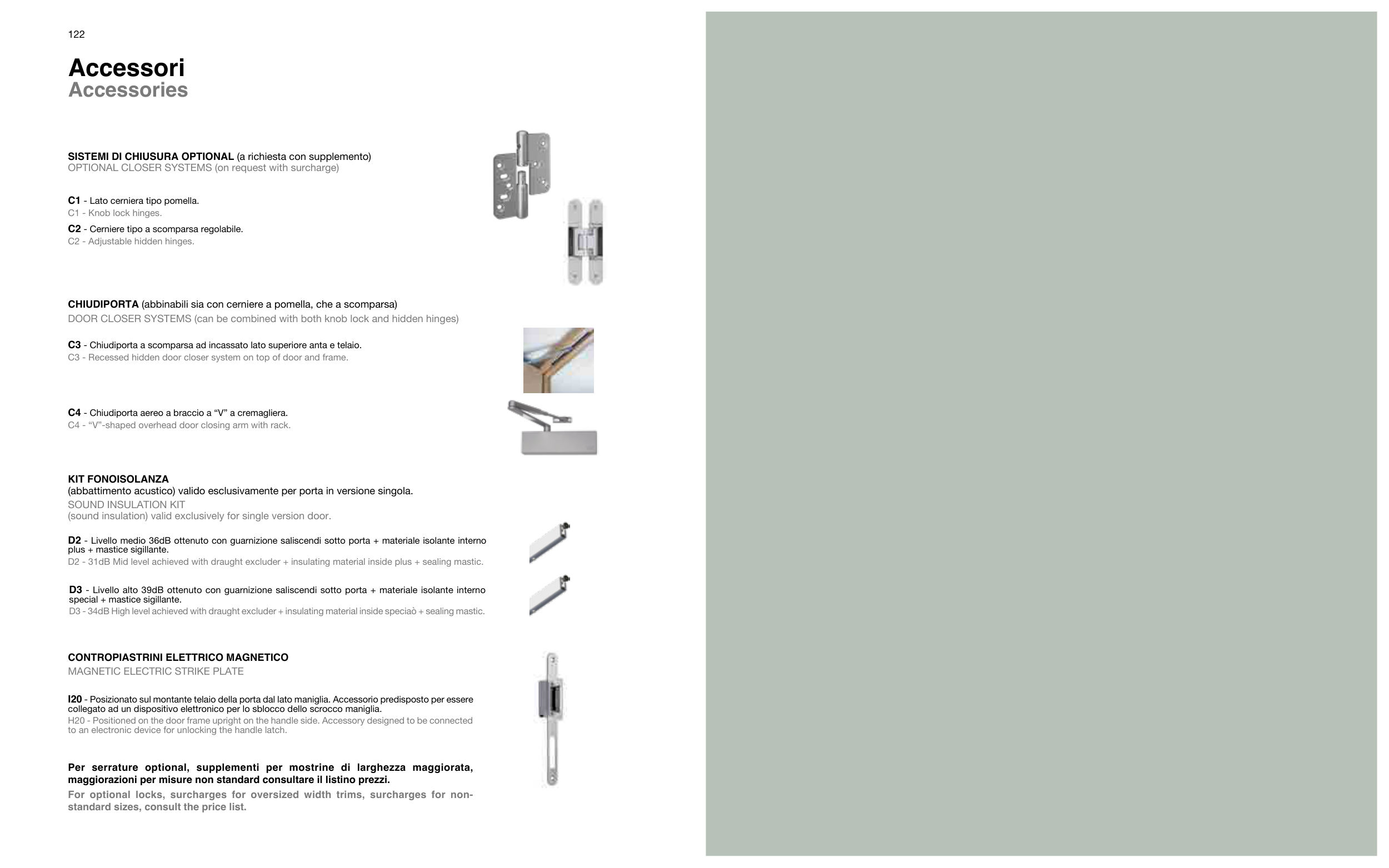 122

Accessori
Accessories

SISTEMI DI CHIUSURA OPTIONAL (a richiesta con supplemento)
OPTIONAL CLOSER SYSTEMS (on request with surcharge)

C1 - Lato cerniera tipo pomella.
C1 - Knob lock hinges.

C2 - Cerniere tipo a scomparsa regolabile.
C2 - Adjustable hidden hinges.

CHIUDIPORTA (abbinabili sia con cerniere a pomella, che a scomparsa)
DOOR CLOSER SYSTEMS (can be combined with both knob lock and hidden hinges)

C3 - Chiudiporta a scomparsa ad incassato lato superiore anta e telaio.
C3 - Recessed hidden door closer system on top of door and frame.

C4 - Chiudiporta aereo a braccio a “V” a cremagliera.
C4 - “V”-shaped overhead door closing arm with rack.

KIT FONOISOLANZA
(abbattimento acustico) valido esclusivamente per porta in versione singola.
SOUND INSULATION KIT
(sound insulation) valid exclusively for single version door.

D2 - Livello medio 36dB ottenuto con guarnizione saliscendi sotto porta + materiale isolante interno plus + mastice sigillante.
D2 - 31dB Mid level achieved with draught excluder + insulating material inside plus + sealing mastic.

D3 - Livello alto 39dB ottenuto con guarnizione saliscendi sotto porta + materiale isolante interno special + mastice sigillante.
D3 - 34dB High level achieved with draught excluder + insulating material inside speciaò + sealing mastic.

CONTROPIASTRINI ELETTRICO MAGNETICO
MAGNETIC ELECTRIC STRIKE PLATE

I20 - Posizionato sul montante telaio della porta dal lato maniglia. Accessorio predisposto per essere collegato ad un dispositivo elettronico per lo sblocco dello scrocco maniglia.
H20 - Positioned on the door frame upright on the handle side. Accessory designed to be connected to an electronic device for unlocking the handle latch.

Per serrature optional, supplementi per mostrine di larghezza maggiorata, maggiorazioni per misure non standard consultare il listino prezzi.
For optional locks, surcharges for oversized width trims, surcharges for non-standard sizes, consult the price list.