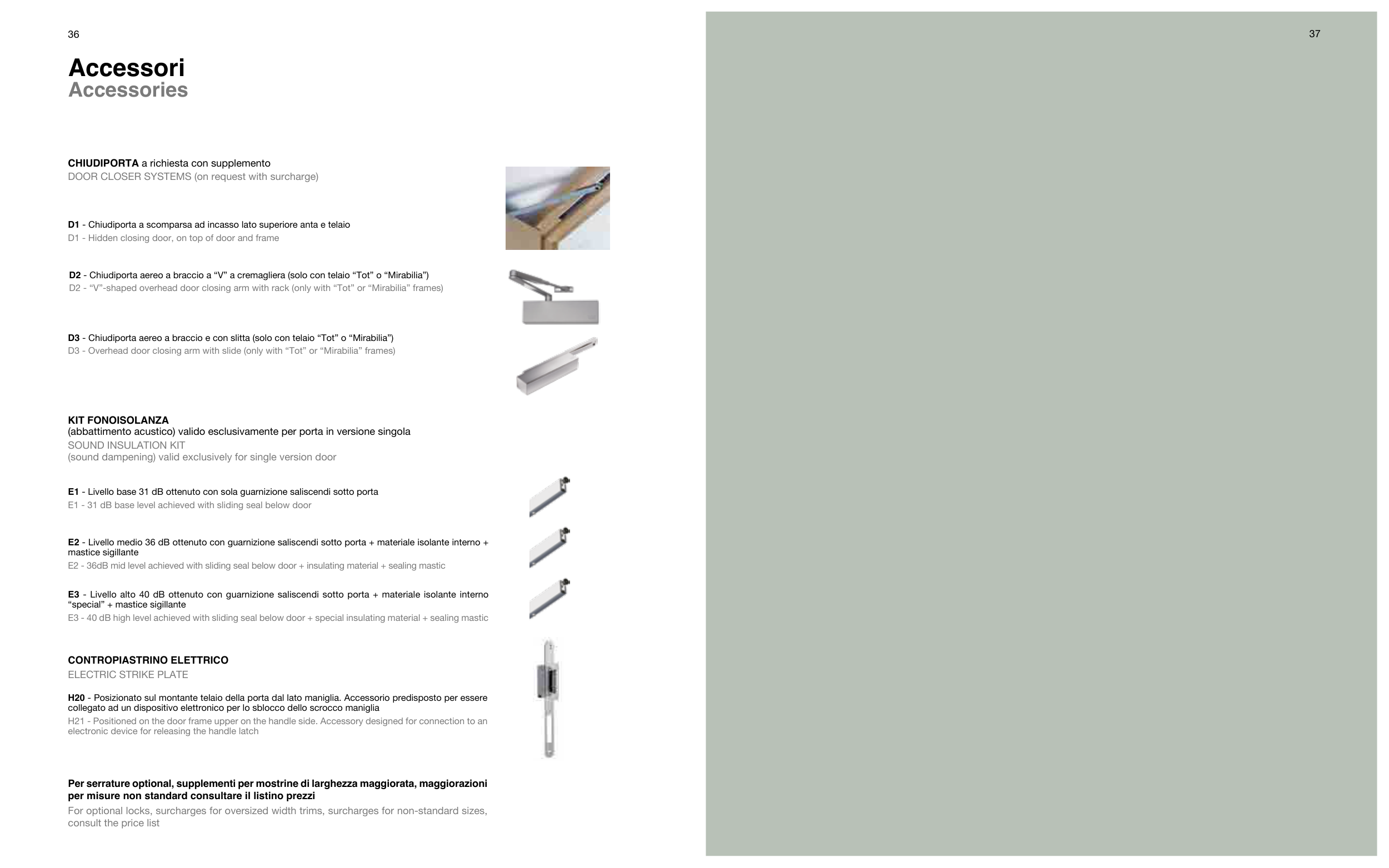 36

Accessori
Accessories

CHIUDIPORTA a richiesta con supplemento
DOOR CLOSER SYSTEMS (on request with surcharge)

D1 - Chiudiporta a scomparsa ad incasso lato superiore anta e telaio
D1 - Hidden closing door, on top of door and frame

D2 - Chiudiporta aereo a braccio a “V” a cremagliera (solo con telaio “Tot” o “Mirabilia”)
D2 - “V”-shaped overhead door closing arm with rack (only with “Tot” or “Mirabilia” frames)

D3 - Chiudiporta aereo a braccio e con slitta (solo con telaio “Tot” o “Mirabilia”)
D3 - Overhead door closing arm with slide (only with “Tot” or “Mirabilia” frames)

KIT FONOISOLANZA
(abbattimento acustico) valido esclusivamente per porta in versione singola
SOUND INSULATION KIT
(sound dampening) valid exclusively for single version door

E1 - Livello base 31 dB ottenuto con sola guarnizione saliscendi sotto porta
E1 - 31 dB base level achieved with sliding seal below door

E2 - Livello medio 36 dB ottenuto con guarnizione saliscendi sotto porta + materiale isolante interno + mastice sigillante
E2 - 36dB mid level achieved with sliding seal below door + insulating material + sealing mastic

E3 - Livello alto 40 dB ottenuto con guarnizione saliscendi sotto porta + materiale isolante interno “special” + mastice sigillante
E3 - 40 dB high level achieved with sliding seal below door + special insulating material + sealing mastic

CONTROPIASTRINO ELETTRICO
ELECTRIC STRIKE PLATE

H20 - Posizionato sul montante telaio della porta dal lato maniglia. Accessorio predisposto per essere collegato ad un dispositivo elettronico per lo sblocco dello scrocco maniglia
H21 - Positioned on the door frame upper on the handle side. Accessory designed for connection to an electronic device for releasing the handle latch

Per serrature optional, supplementi per mostrine di larghezza maggiorata, maggiorazioni per misure non standard consultare il listino prezzi
For optional locks, surcharges for oversized width trims, surcharges for non-standard sizes, consult the price list

37