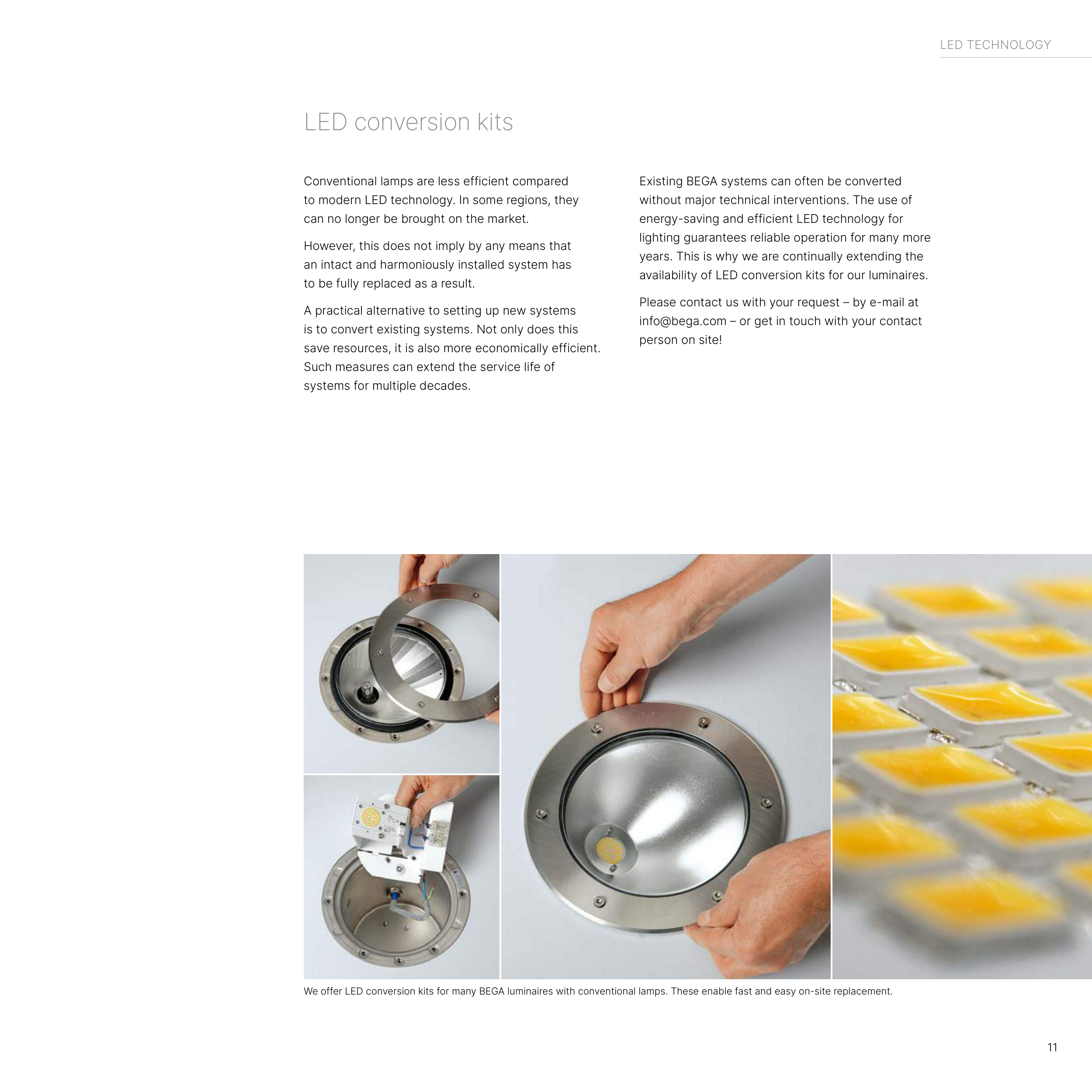 LED TECHNOLOGY

LED conversion kits

Conventional lamps are less efficient compared to modern LED technology. In some regions, they can no longer be brought on the market.

However, this does not imply by any means that an intact and harmoniously installed system has to be fully replaced as a result.

A practical alternative to setting up new systems is to convert existing systems. Not only does this save resources, it is also more economically efficient. Such measures can extend the service life of systems for multiple decades.

Existing BEGA systems can often be converted without major technical interventions. The use of energy-saving and efficient LED technology for lighting guarantees reliable operation for many more years. This is why we are continually extending the availability of LED conversion kits for our luminaires.

Please contact us with your request – by e-mail at info@bega.com – or get in touch with your contact person on site!

We offer LED conversion kits for many BEGA luminaires with conventional lamps. These enable fast and easy on-site replacement.

11