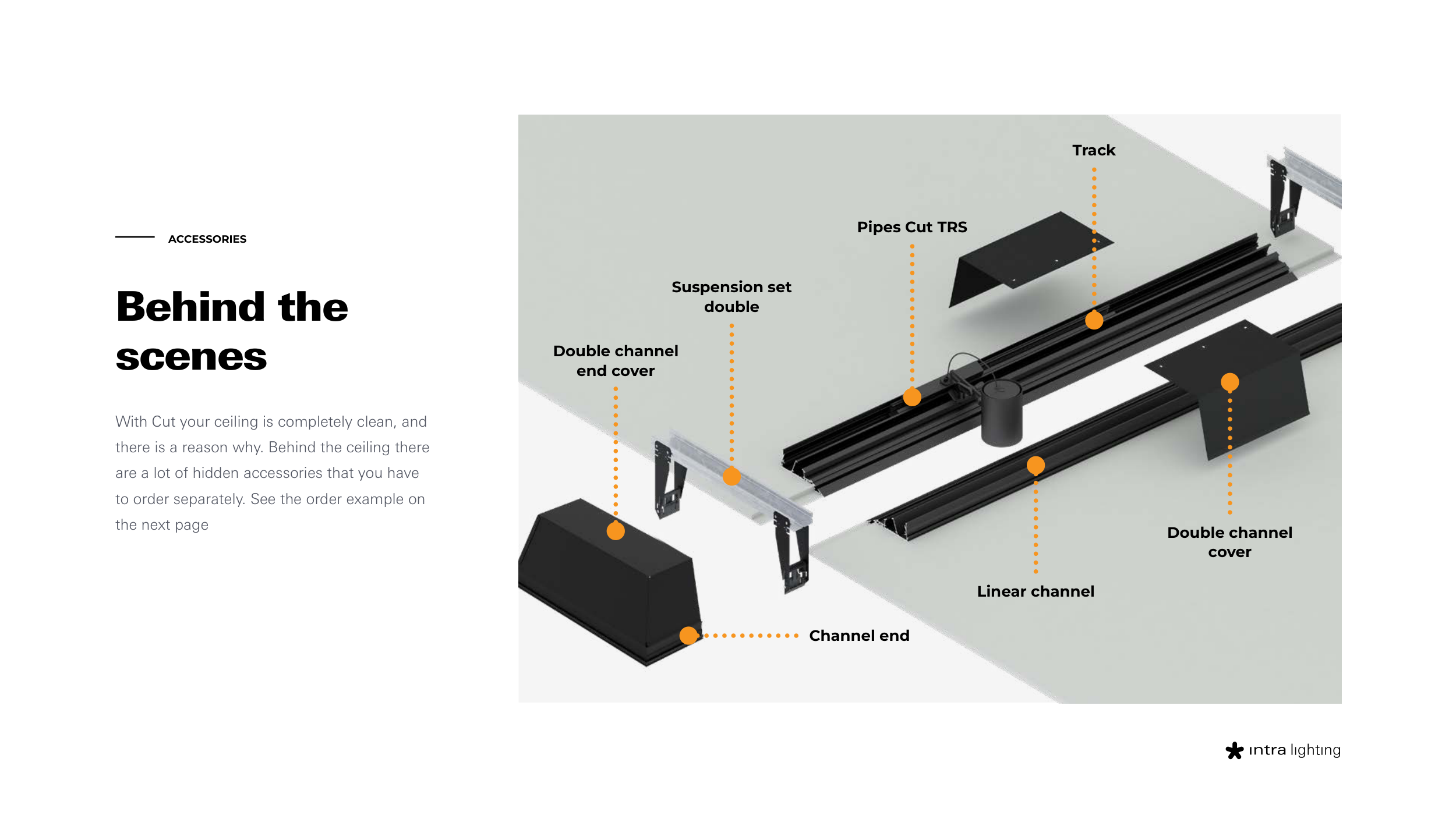 ACCESSORIES

Behind the scenes

With Cut your ceiling is completely clean, and there is a reason why. Behind the ceiling there are a lot of hidden accessories that you have to order separately. See the order example on the next page

Track

Pipes Cut TRS

Suspension set double

Double channel end cover

Double channel cover

Linear channel

Channel end

intra lighting