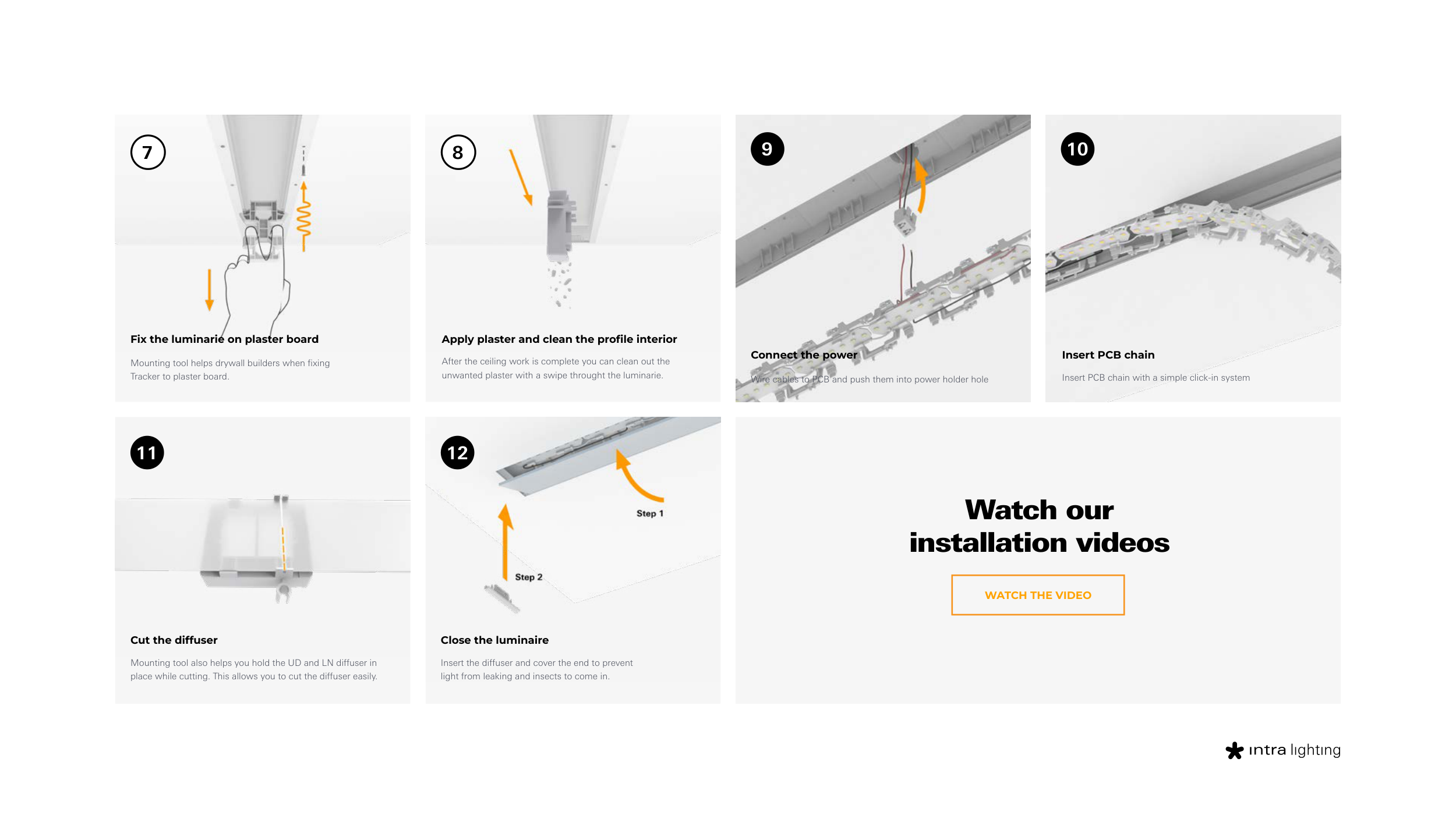 7

Fix the luminarie on plaster board

Mounting tool helps drywall builders when fixing Tracker to plaster board.

8

Apply plaster and clean the profile interior

After the ceiling work is complete you can clean out the unwanted plaster with a swipe throught the luminarie.

9

Connect the power

Wire cables to PCB and push them into power holder hole

10

Insert PCB chain

Insert PCB chain with a simple click-in system

11

Cut the diffuser

Mounting tool also helps you hold the UD and LN diffuser in place while cutting. This allows you to cut the diffuser easily.

12

Step 1

Step 2

Close the luminaire

Insert the diffuser and cover the end to prevent light from leaking and insects to come in.

Watch our installation videos

WATCH THE VIDEO

intra lighting