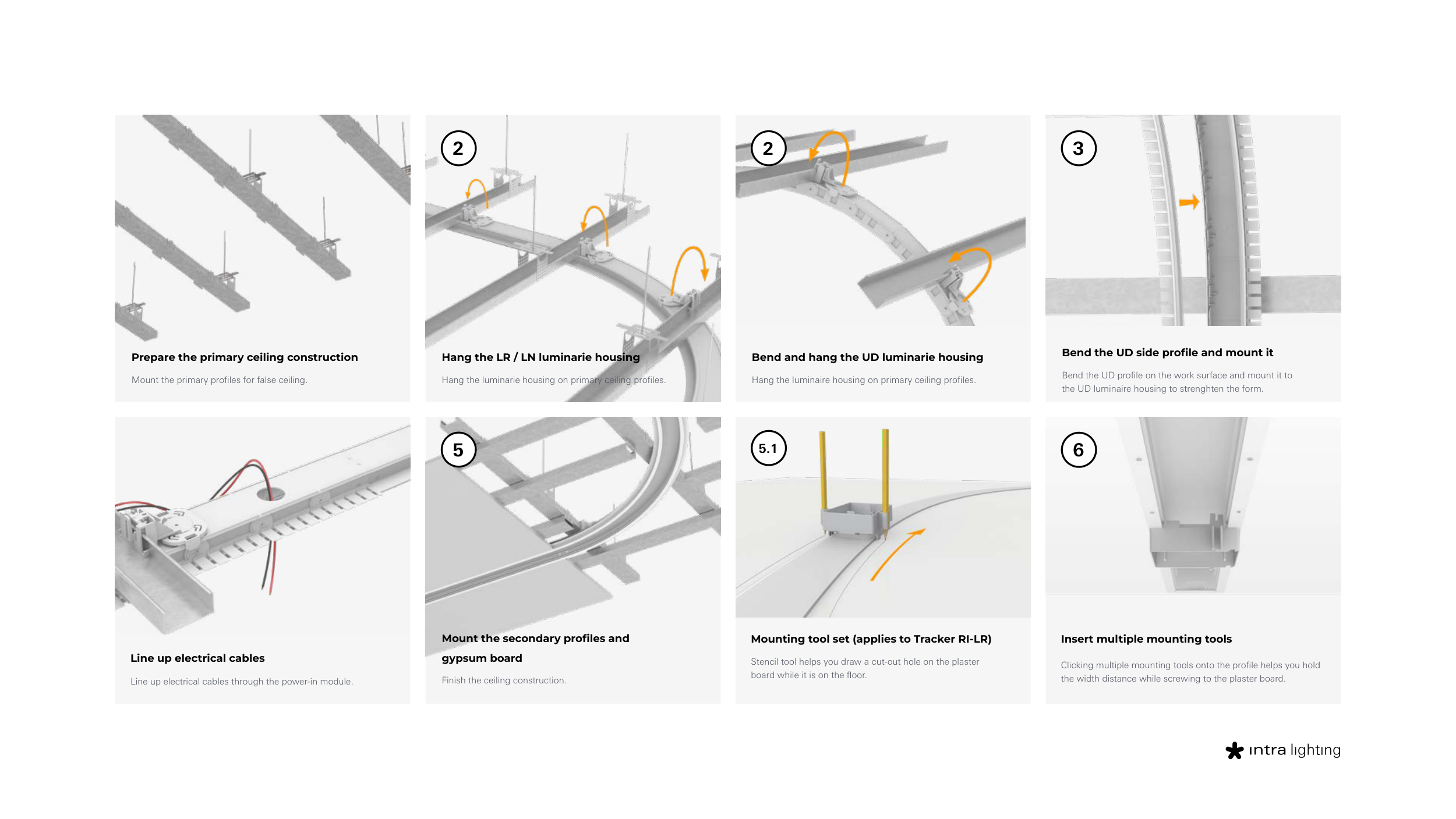 Prepare the primary ceiling construction

Mount the primary profiles for false ceiling.

2

Hang the LR / LN luminarie housing

Hang the luminarie housing on primary ceiling profiles.

2

Bend and hang the UD luminarie housing

Hang the luminaire housing on primary ceiling profiles.

3

Bend the UD side profile and mount it

Bend the UD profile on the work surface and mount it to the UD luminaire housing to strenghten the form.

Line up electrical cables

Line up electrical cables through the power-in module.

5

Mount the secondary profiles and gypsum board

Finish the ceiling construction.

5.1

Mounting tool set (applies to Tracker RI-LR)

Stencil tool helps you draw a cut-out hole on the plaster board while it is on the floor.

6

Insert multiple mounting tools

Clicking multiple mounting tools onto the profile helps you hold the width distance while screwing to the plaster board.

intra lighting