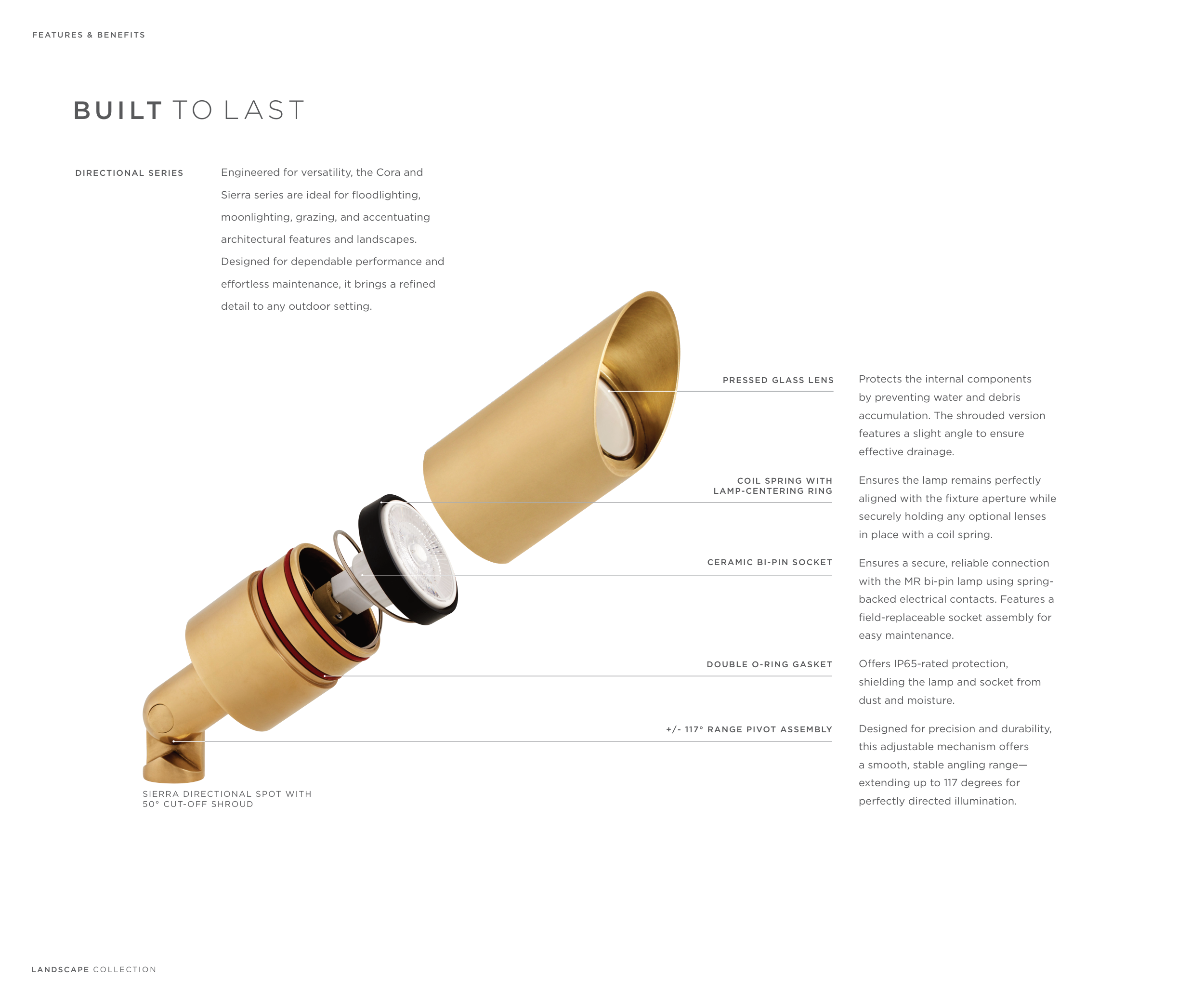 FEATURES & BENEFITS

BUILT TO LAST

DIRECTIONAL SERIES

Engineered for versatility, the Cora and Sierra series are ideal for floodlighting, moonlighting, grazing, and accentuating architectural features and landscapes. Designed for dependable performance and effortless maintenance, it brings a refined detail to any outdoor setting.

PRESSED GLASS LENS

Protects the internal components by preventing water and debris accumulation. The shrouded version features a slight angle to ensure effective drainage.

COIL SPRING WITH LAMP-CENTERING RING

Ensures the lamp remains perfectly aligned with the fixture aperture while securely holding any optional lenses in place with a coil spring.

CERAMIC BI-PIN SOCKET

Ensures a secure, reliable connection with the MR bi-pin lamp using spring-backed electrical contacts. Features a field-replaceable socket assembly for easy maintenance.

DOUBLE O-RING GASKET

Offers IP65-rated protection, shielding the lamp and socket from dust and moisture.

+/- 117° RANGE PIVOT ASSEMBLY

Designed for precision and durability, this adjustable mechanism offers a smooth, stable angling range—extending up to 117 degrees for perfectly directed illumination.

SIERRA DIRECTIONAL SPOT WITH 50° CUT-OFF SHROUD

LANDSCAPE COLLECTION