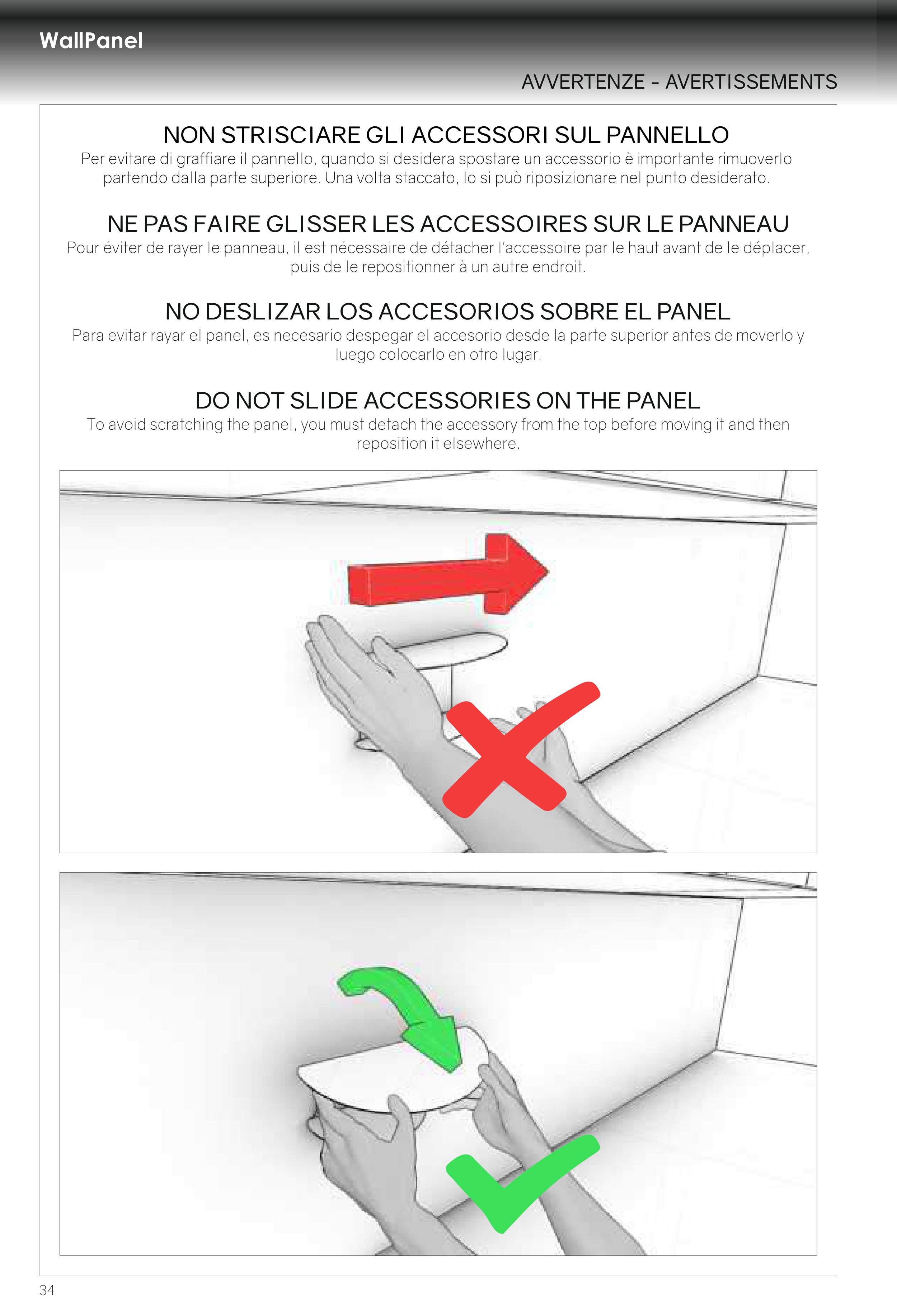 WallPanel

AVVERTENZE - AVERTISSEMENTS

NON STRISCIARE GLI ACCESSORI SUL PANNELLO
Per evitare di graffiare il pannello, quando si desidera spostare un accessorio è importante rimuoverlo partendo dalla parte superiore. Una volta staccato, lo si può riposizionare nel punto desiderato.

NE PAS FAIRE GLISSER LES ACCESSOIRES SUR LE PANNEAU
Pour éviter de rayer le panneau, il est nécessaire de détacher l'accessoire par le haut avant de le déplacer, puis de le repositionner à un autre endroit.

NO DESLIZAR LOS ACCESORIOS SOBRE EL PANEL
Para evitar rayar el panel, es necesario despegar el accesorio desde la parte superior antes de moverlo y luego colocarlo en otro lugar.

DO NOT SLIDE ACCESSORIES ON THE PANEL
To avoid scratching the panel, you must detach the accessory from the top before moving it and then reposition it elsewhere.

34