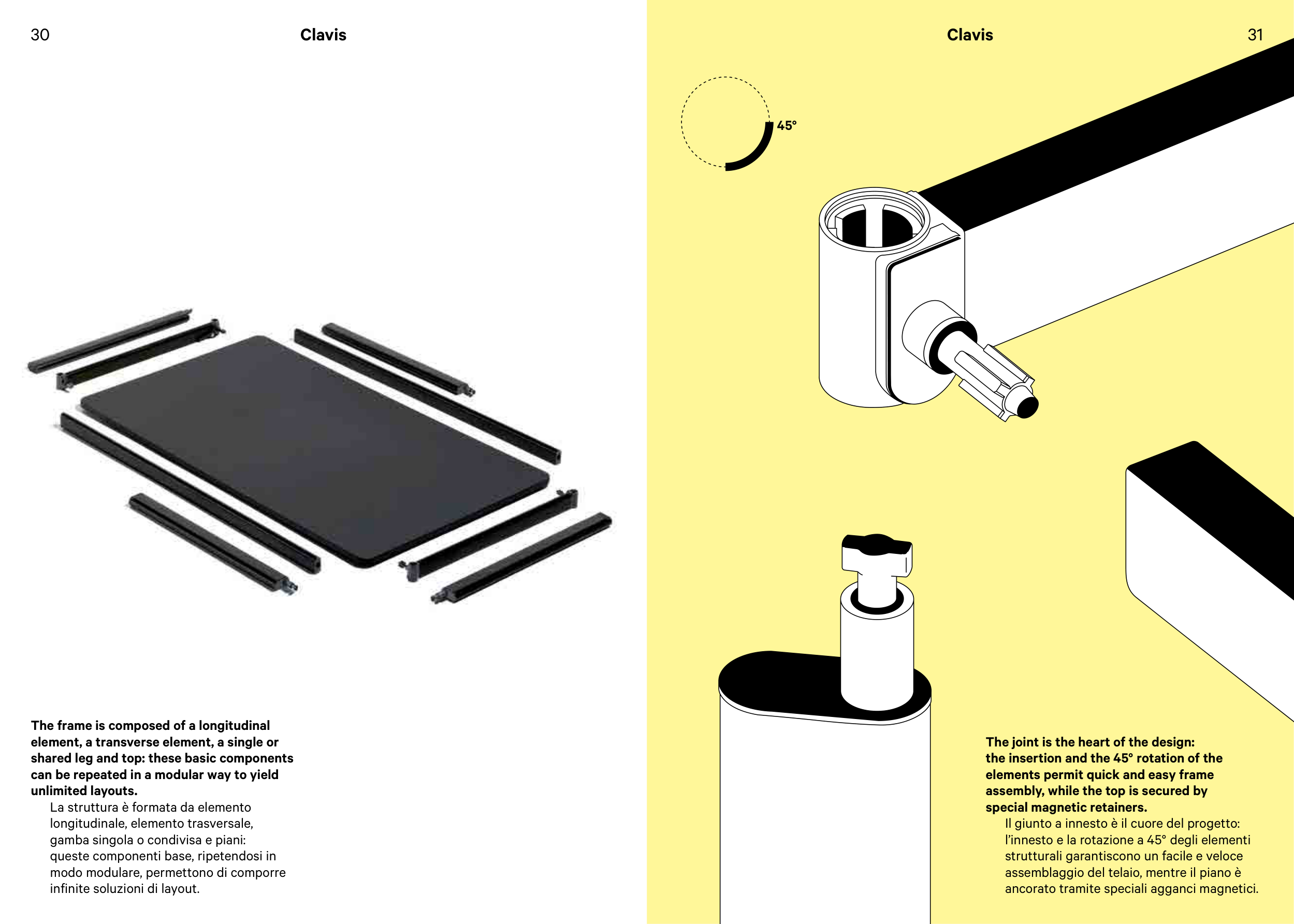 30

Clavis

The frame is composed of a longitudinal element, a transverse element, a single or shared leg and top: these basic components can be repeated in a modular way to yield unlimited layouts.

La struttura è formata da elemento longitudinale, elemento trasversale, gamba singola o condivisa e piani: queste componenti base, ripetendosi in modo modulare, permettono di comporre infinite soluzioni di layout.

Clavis

31

45°

The joint is the heart of the design: the insertion and the 45° rotation of the elements permit quick and easy frame assembly, while the top is secured by special magnetic retainers.

Il giunto a innesto è il cuore del progetto: l'innesto e la rotazione a 45° degli elementi strutturali garantiscono un facile e veloce assemblaggio del telaio, mentre il piano è ancorato tramite speciali agganci magnetici.