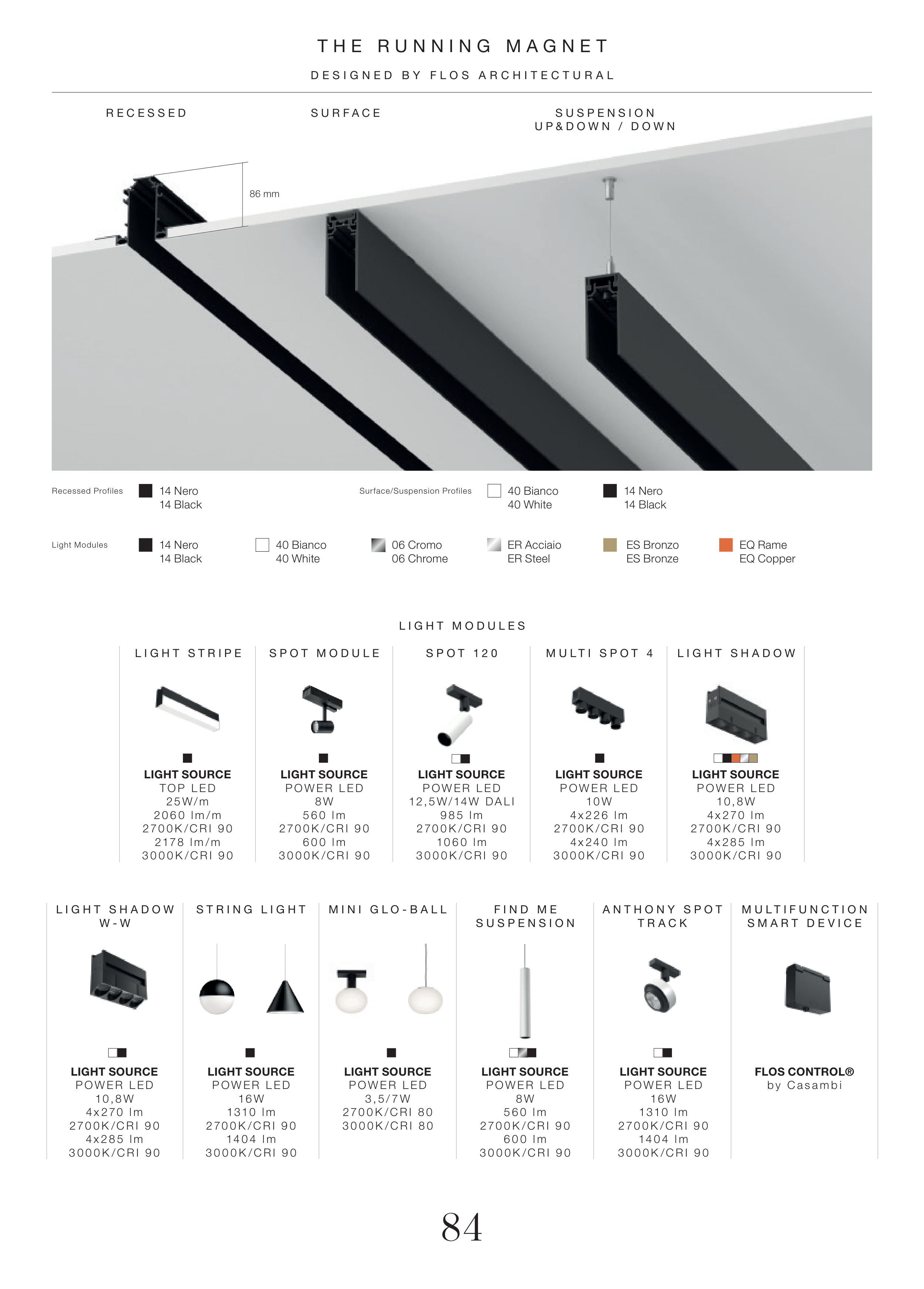 THE RUNNING MAGNET

DESIGNED BY FLOS ARCHITECTURAL

RECESSED

SURFACE

SUSPENSION
UP&DOWN / DOWN

86 mm

Recessed Profiles
14 Nero
14 Black

Surface/Suspension Profiles
40 Bianco
40 White
14 Nero
14 Black

Light Modules
14 Nero
14 Black
40 Bianco
40 White
06 Cromo
06 Chrome
ER Acciaio
ER Steel
ES Bronzo
ES Bronze
EQ Rame
EQ Copper

LIGHT MODULES

LIGHT STRIPE
LIGHT SOURCE
TOP LED
25W/m
2060 lm/m
2700K/CRI 90
2178 lm/m
3000K/CRI 90

SPOT MODULE
LIGHT SOURCE
POWER LED
8W
560 lm
2700K/CRI 90
600 lm
3000K/CRI 90

SPOT 120
LIGHT SOURCE
POWER LED
12,5W/14W DALI
985 lm
2700K/CRI 90
1060 lm
3000K/CRI 90

MULTI SPOT 4
LIGHT SOURCE
POWER LED
10W
4x226 lm
2700K/CRI 90
4x240 lm
3000K/CRI 90

LIGHT SHADOW
LIGHT SOURCE
POWER LED
10,8W
4x270 lm
2700K/CRI 90
4x285 lm
3000K/CRI 90

LIGHT SHADOW
W-W
LIGHT SOURCE
POWER LED
10,8W
4x270 lm
2700K/CRI 90
4x285 lm
3000K/CRI 90

STRING LIGHT
LIGHT SOURCE
POWER LED
16W
1310 lm
2700K/CRI 90
1404 lm
3000K/CRI 90

MINI GLO-BALL
LIGHT SOURCE
POWER LED
3,5/7W
2700K/CRI 80
3000K/CRI 80

FIND ME
SUSPENSION
LIGHT SOURCE
POWER LED
8W
560 lm
2700K/CRI 90
600 lm
3000K/CRI 90

ANTHONY SPOT
TRACK
LIGHT SOURCE
POWER LED
16W
1310 lm
2700K/CRI 90
1404 lm
3000K/CRI 90

MULTIFUNCTION
SMART DEVICE
FLOS CONTROL®
by Casambi

84