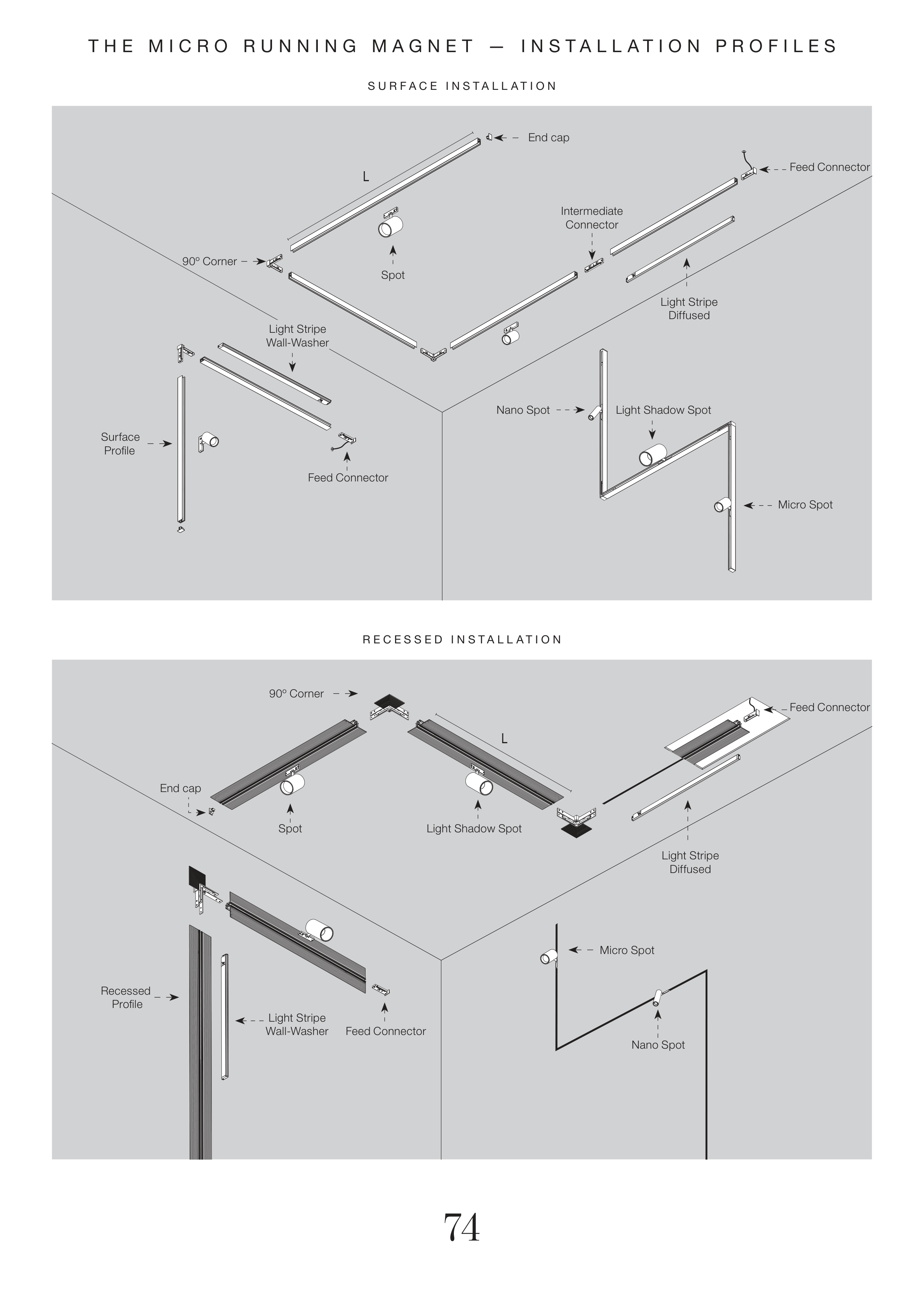 THE MICRO RUNNING MAGNET — INSTALLATION PROFILES

SURFACE INSTALLATION

End cap

L

Feed Connector

Intermediate Connector

90º Corner

Spot

Light Stripe Diffused

Light Stripe Wall-Washer

Nano Spot

Light Shadow Spot

Surface Profile

Feed Connector

Micro Spot

RECESSED INSTALLATION

90º Corner

Feed Connector

L

End cap

Spot

Light Shadow Spot

Light Stripe Diffused

Micro Spot

Recessed Profile

Light Stripe Wall-Washer

Feed Connector

Nano Spot

74