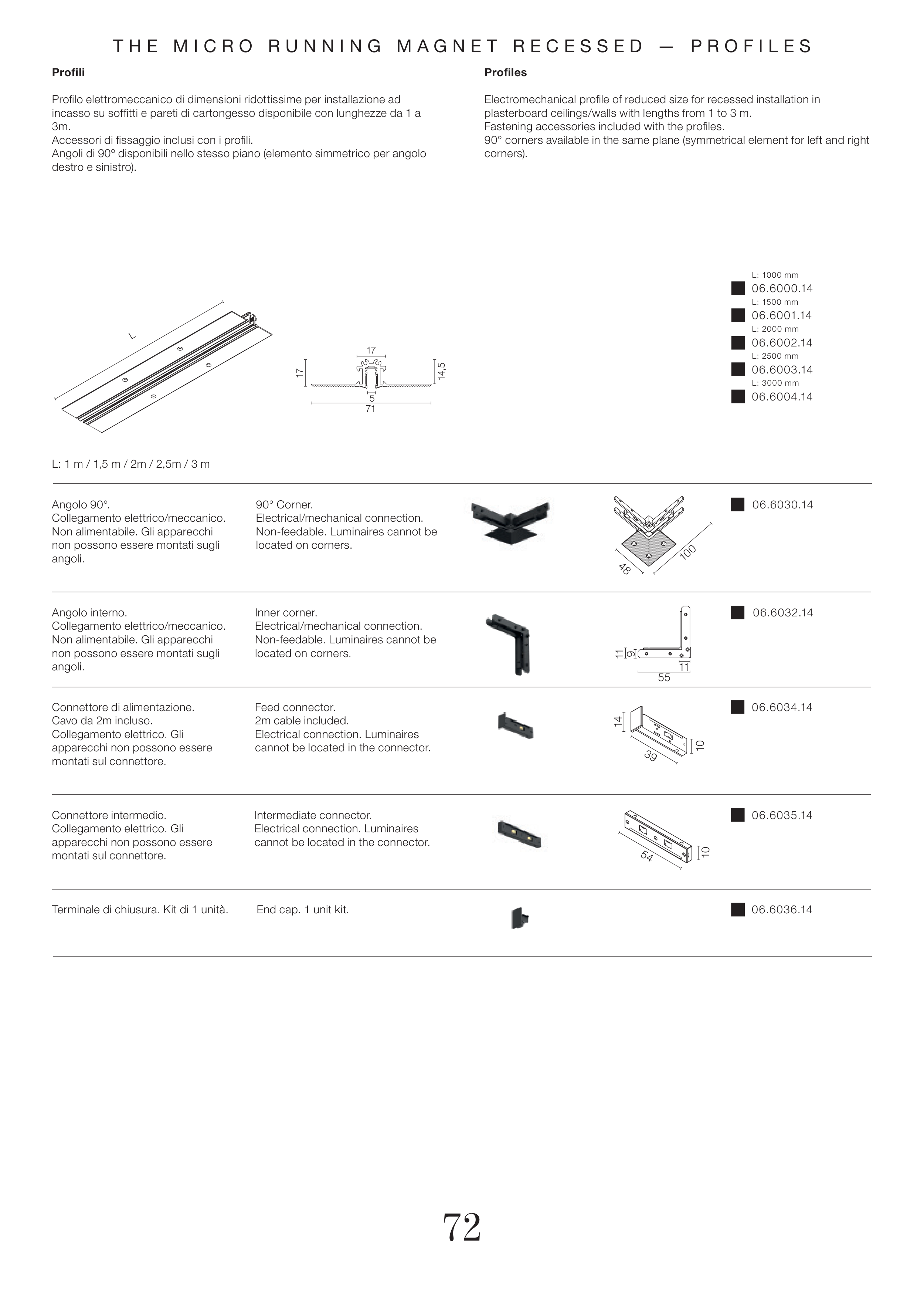 THE MICRO RUNNING MAGNET RECESSED — PROFILES

Profili

Profilo elettromeccanico di dimensioni ridottissime per installazione ad incasso su soffitti e pareti di cartongesso disponibile con lunghezze da 1 a 3m.
Accessori di fissaggio inclusi con i profili.
Angoli di 90º disponibili nello stesso piano (elemento simmetrico per angolo destro e sinistro).

Profiles

Electromechanical profile of reduced size for recessed installation in plasterboard ceilings/walls with lengths from 1 to 3 m.
Fastening accessories included with the profiles.
90° corners available in the same plane (symmetrical element for left and right corners).

L

17
17
14,5
5
71

L: 1000 mm
06.6000.14
L: 1500 mm
06.6001.14
L: 2000 mm
06.6002.14
L: 2500 mm
06.6003.14
L: 3000 mm
06.6004.14

L: 1 m / 1,5 m / 2m / 2,5m / 3 m

Angolo 90°.
Collegamento elettrico/meccanico. Non alimentabile. Gli apparecchi non possono essere montati sugli angoli.

90° Corner.
Electrical/mechanical connection. Non-feedable. Luminaires cannot be located on corners.

48
100

06.6030.14

Angolo interno.
Collegamento elettrico/meccanico. Non alimentabile. Gli apparecchi non possono essere montati sugli angoli.

Inner corner.
Electrical/mechanical connection. Non-feedable. Luminaires cannot be located on corners.

11
9
11
55

06.6032.14

Connettore di alimentazione.
Cavo da 2m incluso.
Collegamento elettrico. Gli apparecchi non possono essere montati sul connettore.

Feed connector.
2m cable included.
Electrical connection. Luminaires cannot be located in the connector.

14
39
10

06.6034.14

Connettore intermedio.
Collegamento elettrico. Gli apparecchi non possono essere montati sul connettore.

Intermediate connector.
Electrical connection. Luminaires cannot be located in the connector.

54
10

06.6035.14

Terminale di chiusura. Kit di 1 unità.

End cap. 1 unit kit.

06.6036.14

72