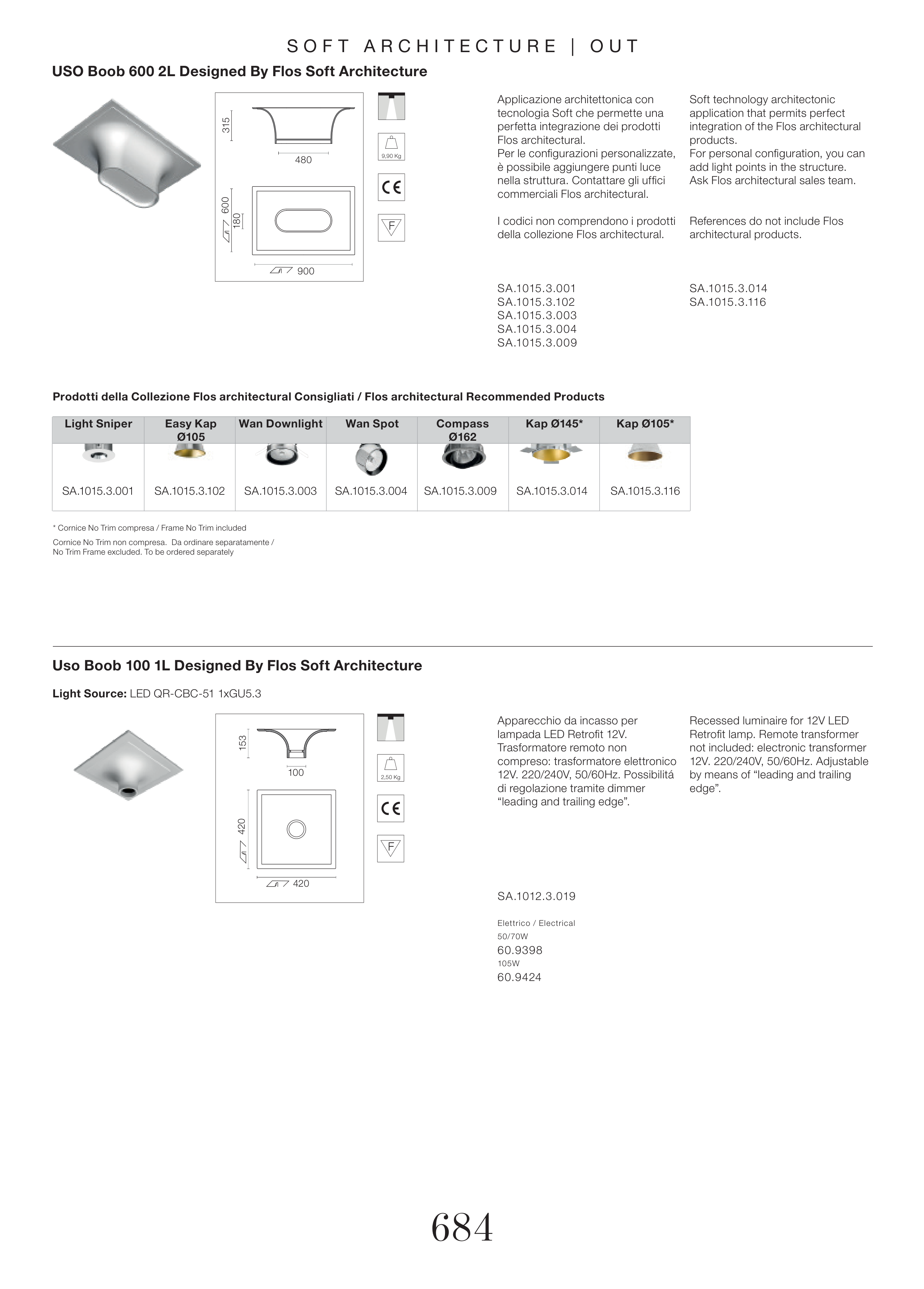 SOFT ARCHITECTURE | OUT

USO Boob 600 2L Designed By Flos Soft Architecture

315
480
600
180
900

9,90 Kg

CE

F

Applicazione architettonica con tecnologia Soft che permette una perfetta integrazione dei prodotti Flos architectural.
Per le configurazioni personalizzate, è possibile aggiungere punti luce nella struttura. Contattare gli uffici commerciali Flos architectural.

I codici non comprendono i prodotti della collezione Flos architectural.

SA.1015.3.001
SA.1015.3.102
SA.1015.3.003
SA.1015.3.004
SA.1015.3.009

Soft technology architectonic application that permits perfect integration of the Flos architectural products.
For personal configuration, you can add light points in the structure. Ask Flos architectural sales team.

References do not include Flos architectural products.

SA.1015.3.014
SA.1015.3.116

Prodotti della Collezione Flos architectural Consigliati / Flos architectural Recommended Products

| Light Sniper | Easy Kap Ø105 | Wan Downlight | Wan Spot | Compass Ø162 | Kap Ø145* | Kap Ø105* |
|---|---|---|---|---|---|---|
| SA.1015.3.001 | SA.1015.3.102 | SA.1015.3.003 | SA.1015.3.004 | SA.1015.3.009 | SA.1015.3.014 | SA.1015.3.116 |

* Cornice No Trim compresa / Frame No Trim included
Cornice No Trim non compresa. Da ordinare separatamente / No Trim Frame excluded. To be ordered separately

Uso Boob 100 1L Designed By Flos Soft Architecture

Light Source: LED QR-CBC-51 1xGU5.3

153
100
420
420

2,50 Kg

CE

F

Apparecchio da incasso per lampada LED Retrofit 12V. Trasformatore remoto non compreso: trasformatore elettronico 12V. 220/240V, 50/60Hz. Possibilitá di regolazione tramite dimmer “leading and trailing edge”.

SA.1012.3.019

Elettrico / Electrical
50/70W
60.9398
105W
60.9424

Recessed luminaire for 12V LED Retrofit lamp. Remote transformer not included: electronic transformer 12V. 220/240V, 50/60Hz. Adjustable by means of “leading and trailing edge”.

684