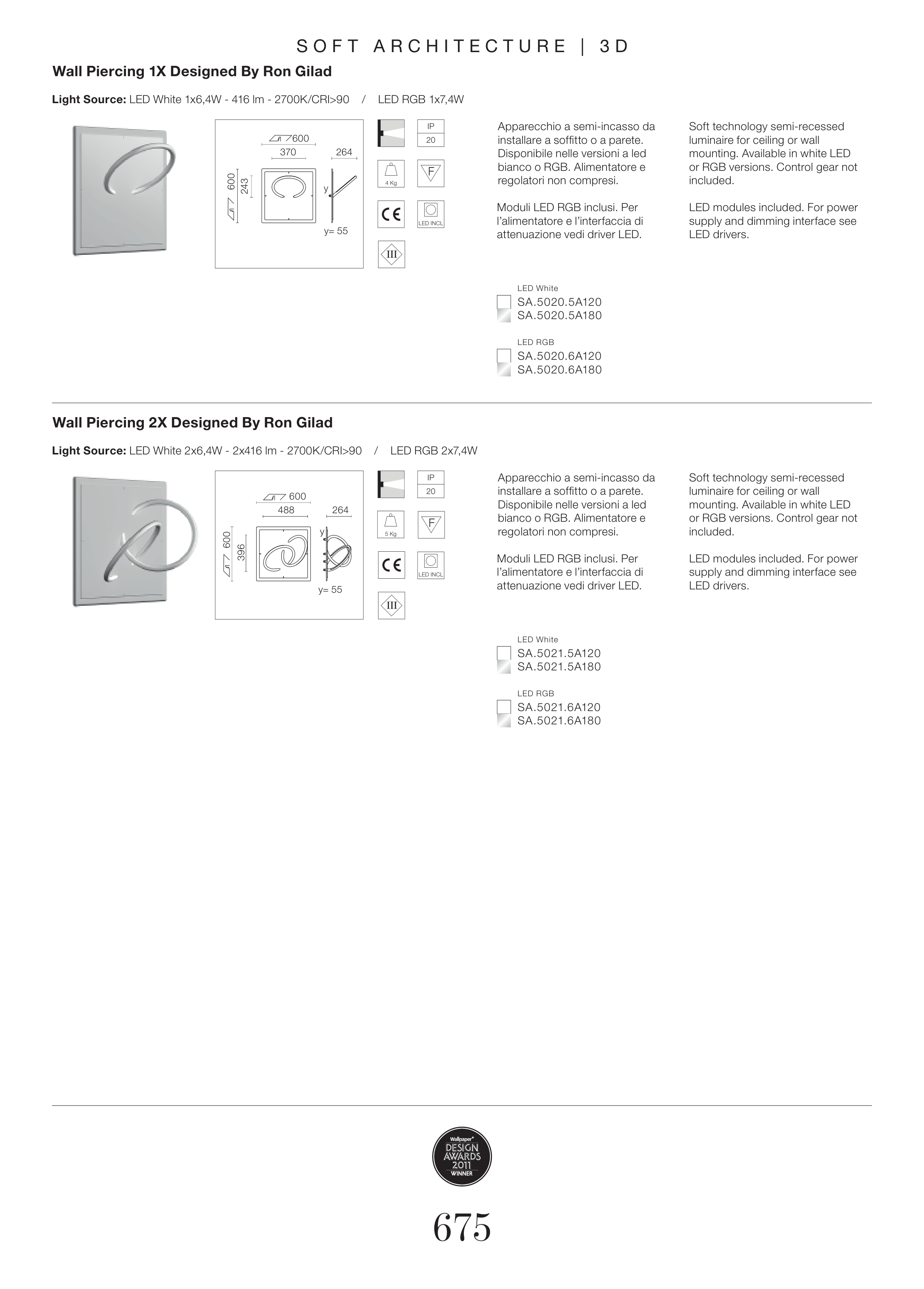 SOFT ARCHITECTURE | 3D

Wall Piercing 1X Designed By Ron Gilad

Light Source: LED White 1x6,4W - 416 lm - 2700K/CRI>90 / LED RGB 1x7,4W

600
370
264
600
243
y
y= 55

IP
20
4 Kg
F
CE
LED INCL
III

Apparecchio a semi-incasso da installare a soffitto o a parete. Disponibile nelle versioni a led bianco o RGB. Alimentatore e regolatori non compresi.

Moduli LED RGB inclusi. Per l'alimentatore e l'interfaccia di attenuazione vedi driver LED.

Soft technology semi-recessed luminaire for ceiling or wall mounting. Available in white LED or RGB versions. Control gear not included.

LED modules included. For power supply and dimming interface see LED drivers.

LED White
SA.5020.5A120
SA.5020.5A180

LED RGB
SA.5020.6A120
SA.5020.6A180

Wall Piercing 2X Designed By Ron Gilad

Light Source: LED White 2x6,4W - 2x416 lm - 2700K/CRI>90 / LED RGB 2x7,4W

600
488
264
600
396
y
y= 55

IP
20
5 Kg
F
CE
LED INCL
III

Apparecchio a semi-incasso da installare a soffitto o a parete. Disponibile nelle versioni a led bianco o RGB. Alimentatore e regolatori non compresi.

Moduli LED RGB inclusi. Per l'alimentatore e l'interfaccia di attenuazione vedi driver LED.

Soft technology semi-recessed luminaire for ceiling or wall mounting. Available in white LED or RGB versions. Control gear not included.

LED modules included. For power supply and dimming interface see LED drivers.

LED White
SA.5021.5A120
SA.5021.5A180

LED RGB
SA.5021.6A120
SA.5021.6A180

Wallpaper* DESIGN AWARDS 2011 WINNER

675