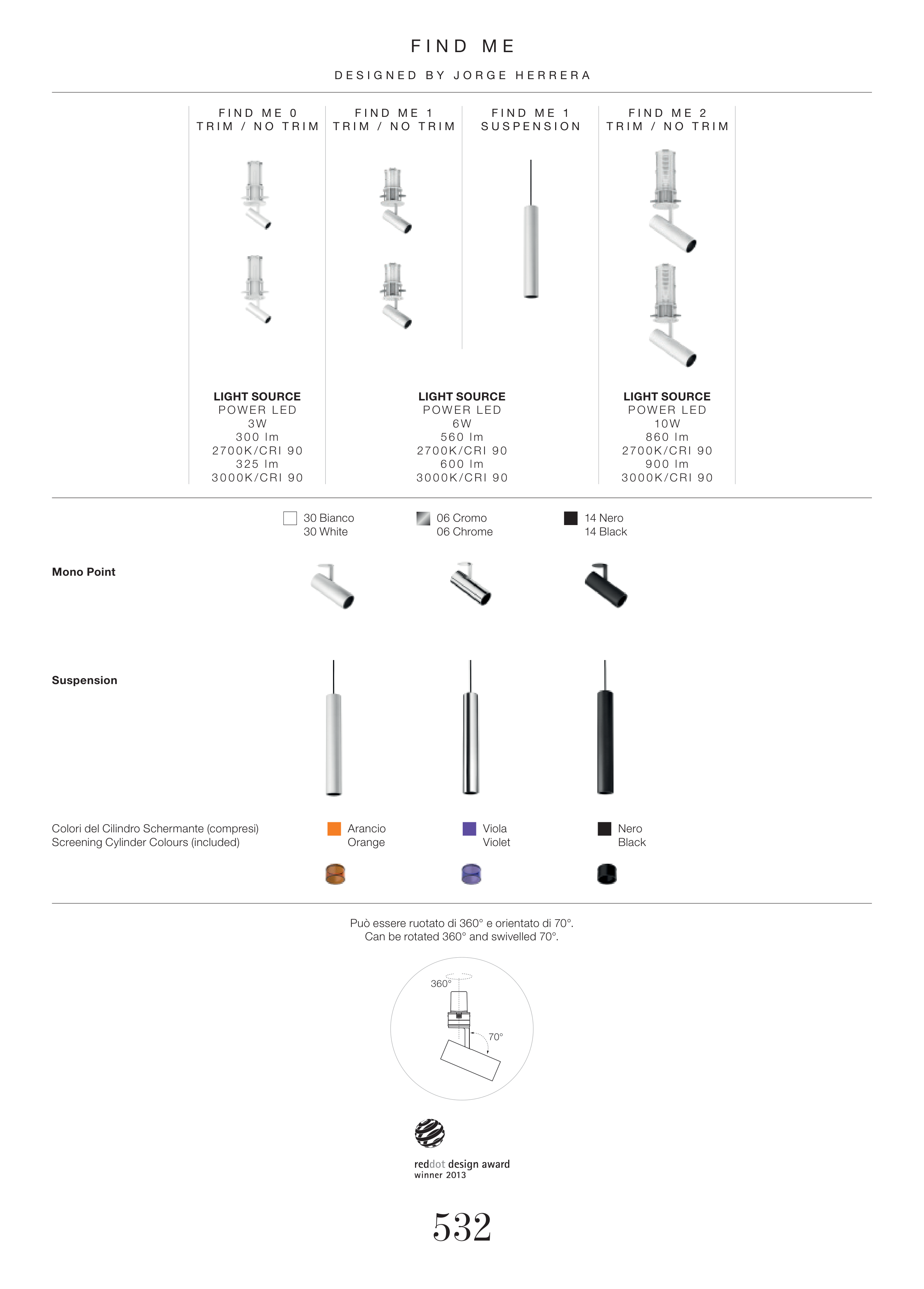 FIND ME

DESIGNED BY JORGE HERRERA

FIND ME 0
TRIM / NO TRIM

FIND ME 1
TRIM / NO TRIM

FIND ME 1
SUSPENSION

FIND ME 2
TRIM / NO TRIM

LIGHT SOURCE
POWER LED
3W
300 lm
2700K/CRI 90
325 lm
3000K/CRI 90

LIGHT SOURCE
POWER LED
6W
560 lm
2700K/CRI 90
600 lm
3000K/CRI 90

LIGHT SOURCE
POWER LED
10W
860 lm
2700K/CRI 90
900 lm
3000K/CRI 90

30 Bianco
30 White

06 Cromo
06 Chrome

14 Nero
14 Black

Mono Point

Suspension

Colori del Cilindro Schermante (compresi)
Screening Cylinder Colours (included)

Arancio
Orange

Viola
Violet

Nero
Black

Può essere ruotato di 360° e orientato di 70°.
Can be rotated 360° and swivelled 70°.

360°

70°

reddot design award
winner 2013

532