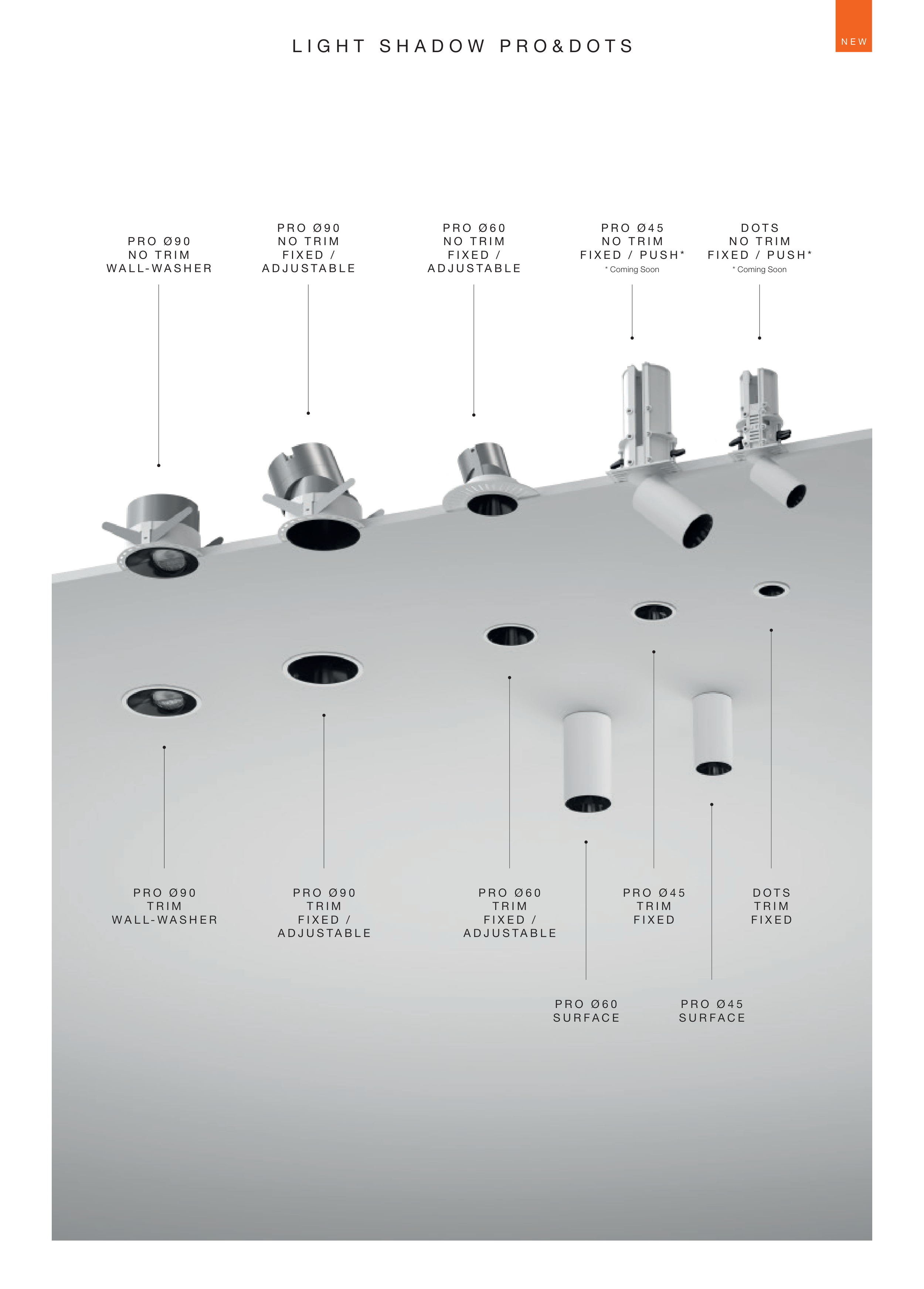 LIGHT SHADOW PRO&DOTS

NEW

PRO Ø90
NO TRIM
WALL-WASHER

PRO Ø90
NO TRIM
FIXED /
ADJUSTABLE

PRO Ø60
NO TRIM
FIXED /
ADJUSTABLE

PRO Ø45
NO TRIM
FIXED / PUSH*
* Coming Soon

DOTS
NO TRIM
FIXED / PUSH*
* Coming Soon

PRO Ø90
TRIM
WALL-WASHER

PRO Ø90
TRIM
FIXED /
ADJUSTABLE

PRO Ø60
TRIM
FIXED /
ADJUSTABLE

PRO Ø45
TRIM
FIXED

DOTS
TRIM
FIXED

PRO Ø60
SURFACE

PRO Ø45
SURFACE