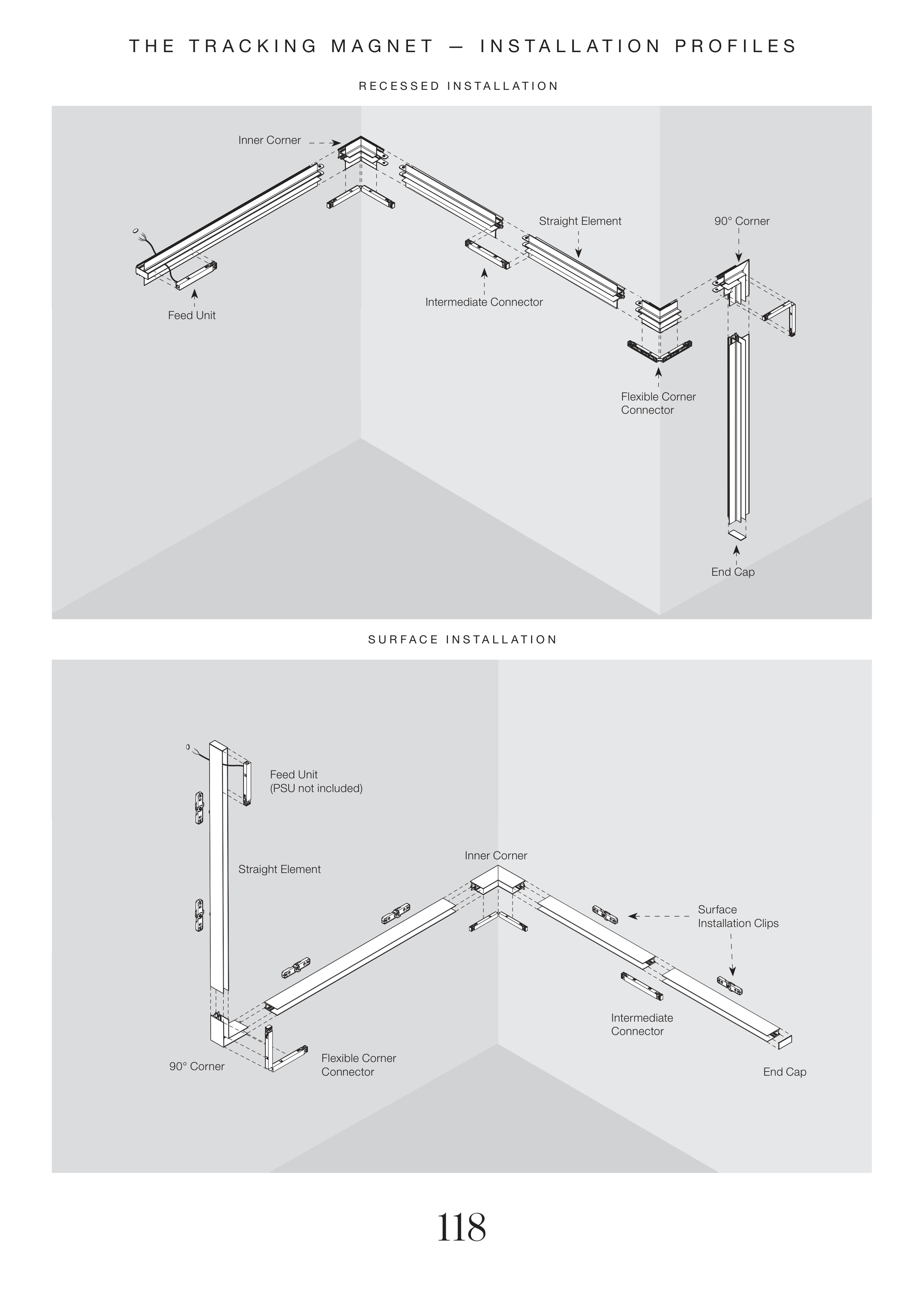 THE TRACKING MAGNET — INSTALLATION PROFILES

RECESSED INSTALLATION

Inner Corner

Straight Element

90° Corner

Feed Unit

Intermediate Connector

Flexible Corner Connector

End Cap

SURFACE INSTALLATION

Feed Unit (PSU not included)

Straight Element

Inner Corner

Surface Installation Clips

Intermediate Connector

90° Corner

Flexible Corner Connector

End Cap

118