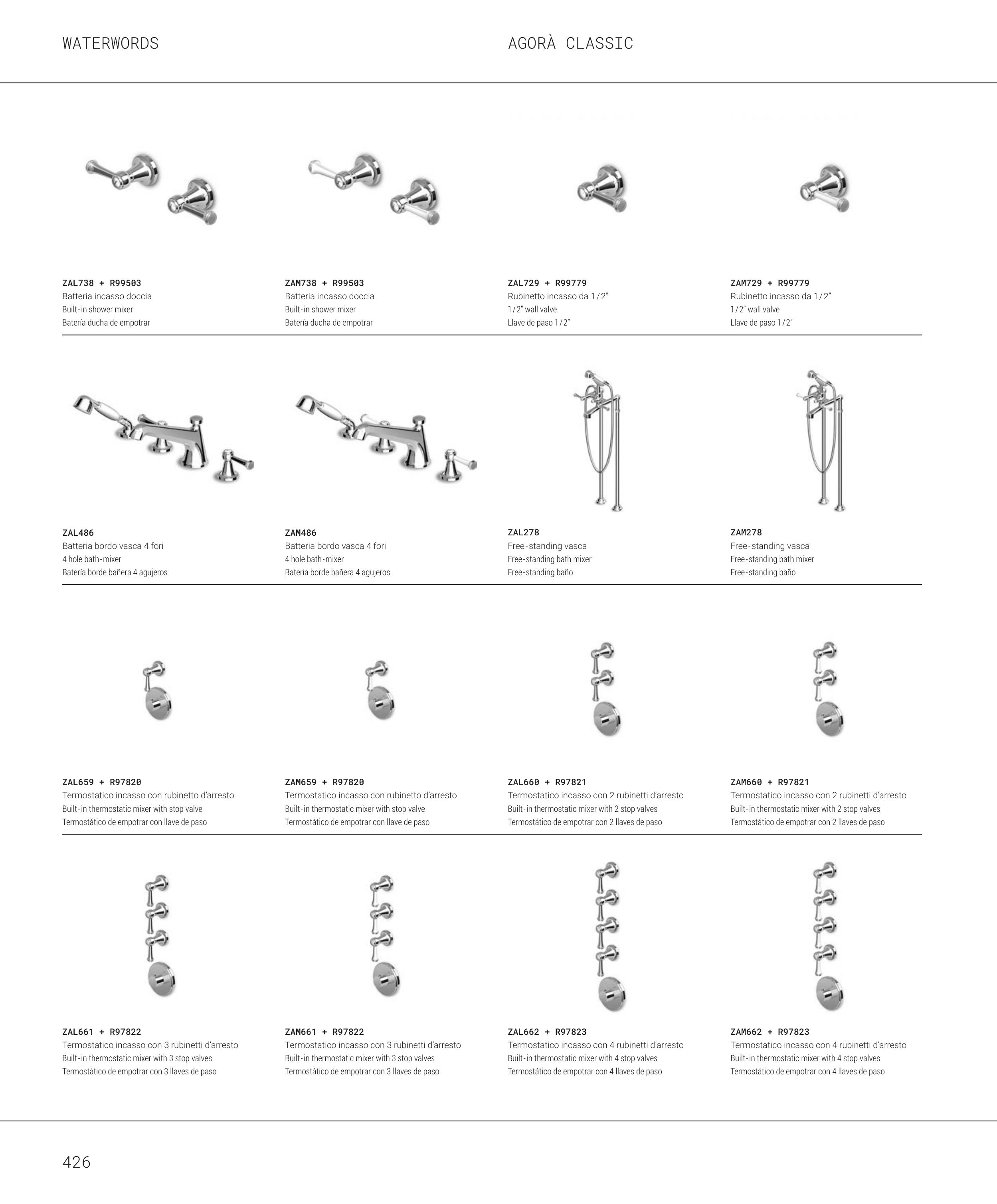 WATERWORDS

AGORÀ CLASSIC

ZAL738 + R99503
Batteria incasso doccia
Built-in shower mixer
Batería ducha de empotrar

ZAM738 + R99503
Batteria incasso doccia
Built-in shower mixer
Batería ducha de empotrar

ZAL729 + R99779
Rubinetto incasso da 1/2"
1/2" wall valve
Llave de paso 1/2"

ZAM729 + R99779
Rubinetto incasso da 1/2"
1/2" wall valve
Llave de paso 1/2"

ZAL486
Batteria bordo vasca 4 fori
4 hole bath-mixer
Batería borde bañera 4 agujeros

ZAM486
Batteria bordo vasca 4 fori
4 hole bath-mixer
Batería borde bañera 4 agujeros

ZAL278
Free-standing vasca
Free-standing bath mixer
Free-standing baño

ZAM278
Free-standing vasca
Free-standing bath mixer
Free-standing baño

ZAL659 + R97820
Termostatico incasso con rubinetto d'arresto
Built-in thermostatic mixer with stop valve
Termostático de empotrar con llave de paso

ZAM659 + R97820
Termostatico incasso con rubinetto d'arresto
Built-in thermostatic mixer with stop valve
Termostático de empotrar con llave de paso

ZAL660 + R97821
Termostatico incasso con 2 rubinetti d'arresto
Built-in thermostatic mixer with 2 stop valves
Termostático de empotrar con 2 llaves de paso

ZAM660 + R97821
Termostatico incasso con 2 rubinetti d'arresto
Built-in thermostatic mixer with 2 stop valves
Termostático de empotrar con 2 llaves de paso

ZAL661 + R97822
Termostatico incasso con 3 rubinetti d'arresto
Built-in thermostatic mixer with 3 stop valves
Termostático de empotrar con 3 llaves de paso

ZAM661 + R97822
Termostatico incasso con 3 rubinetti d'arresto
Built-in thermostatic mixer with 3 stop valves
Termostático de empotrar con 3 llaves de paso

ZAL662 + R97823
Termostatico incasso con 4 rubinetti d'arresto
Built-in thermostatic mixer with 4 stop valves
Termostático de empotrar con 4 llaves de paso

ZAM662 + R97823
Termostatico incasso con 4 rubinetti d'arresto
Built-in thermostatic mixer with 4 stop valves
Termostático de empotrar con 4 llaves de paso

426