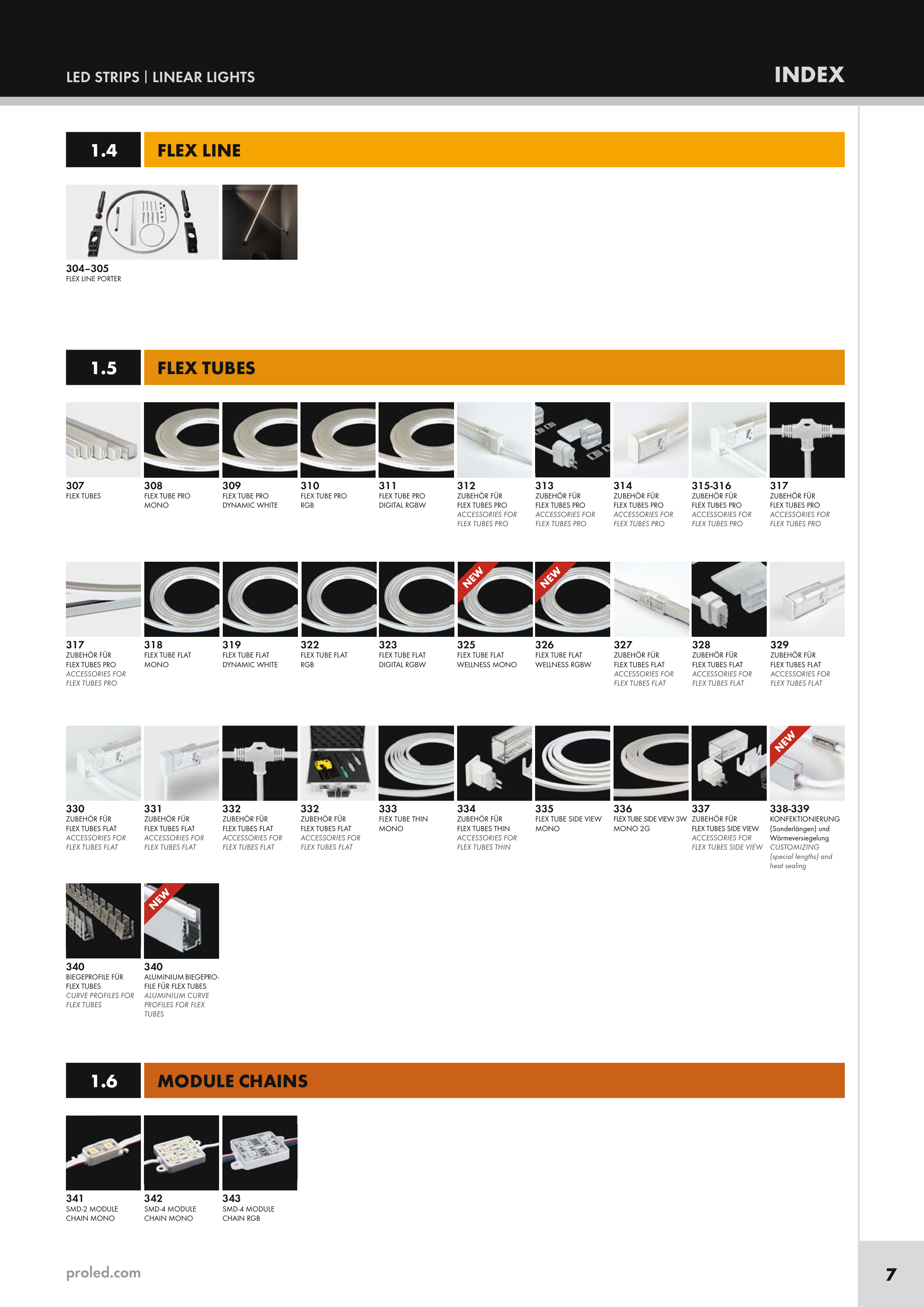 LED STRIPS | LINEAR LIGHTS

INDEX

1.4 FLEX LINE

304–305
FLEX LINE PORTER

1.5 FLEX TUBES

307
FLEX TUBES

308
FLEX TUBE PRO MONO

309
FLEX TUBE PRO DYNAMIC WHITE

310
FLEX TUBE PRO RGB

311
FLEX TUBE PRO DIGITAL RGBW

312
ZUBEHÖR FÜR FLEX TUBES PRO
ACCESSORIES FOR FLEX TUBES PRO

313
ZUBEHÖR FÜR FLEX TUBES PRO
ACCESSORIES FOR FLEX TUBES PRO

314
ZUBEHÖR FÜR FLEX TUBES PRO
ACCESSORIES FOR FLEX TUBES PRO

315-316
ZUBEHÖR FÜR FLEX TUBES PRO
ACCESSORIES FOR FLEX TUBES PRO

317
ZUBEHÖR FÜR FLEX TUBES PRO
ACCESSORIES FOR FLEX TUBES PRO

317
ZUBEHÖR FÜR FLEX TUBES PRO
ACCESSORIES FOR FLEX TUBES PRO

318
FLEX TUBE FLAT MONO

319
FLEX TUBE FLAT DYNAMIC WHITE

322
FLEX TUBE FLAT RGB

323
FLEX TUBE FLAT DIGITAL RGBW

NEW
325
FLEX TUBE FLAT WELLNESS MONO

NEW
326
FLEX TUBE FLAT WELLNESS RGBW

327
ZUBEHÖR FÜR FLEX TUBES FLAT
ACCESSORIES FOR FLEX TUBES FLAT

328
ZUBEHÖR FÜR FLEX TUBES FLAT
ACCESSORIES FOR FLEX TUBES FLAT

329
ZUBEHÖR FÜR FLEX TUBES FLAT
ACCESSORIES FOR FLEX TUBES FLAT

330
ZUBEHÖR FÜR FLEX TUBES FLAT
ACCESSORIES FOR FLEX TUBES FLAT

331
ZUBEHÖR FÜR FLEX TUBES FLAT
ACCESSORIES FOR FLEX TUBES FLAT

332
ZUBEHÖR FÜR FLEX TUBES FLAT
ACCESSORIES FOR FLEX TUBES FLAT

332
ZUBEHÖR FÜR FLEX TUBES FLAT
ACCESSORIES FOR FLEX TUBES FLAT

333
FLEX TUBE THIN MONO

334
ZUBEHÖR FÜR FLEX TUBES THIN
ACCESSORIES FOR FLEX TUBES THIN

335
FLEX TUBE SIDE VIEW MONO

336
FLEX TUBE SIDE VIEW 3W MONO 2G

337
ZUBEHÖR FÜR FLEX TUBES SIDE VIEW
ACCESSORIES FOR FLEX TUBES SIDE VIEW

NEW
338-339
KONFEKTIONIERUNG (Sonderlängen) und Wärmeversiegelung
CUSTOMIZING (special lengths) and heat sealing

340
BIEGEPROFILE FÜR FLEX TUBES
CURVE PROFILES FOR FLEX TUBES

NEW
340
ALUMINIUM BIEGEPROFILE FÜR FLEX TUBES
ALUMINIUM CURVE PROFILES FOR FLEX TUBES

1.6 MODULE CHAINS

341
SMD-2 MODULE CHAIN MONO

342
SMD-4 MODULE CHAIN MONO

343
SMD-4 MODULE CHAIN RGB

proled.com

7