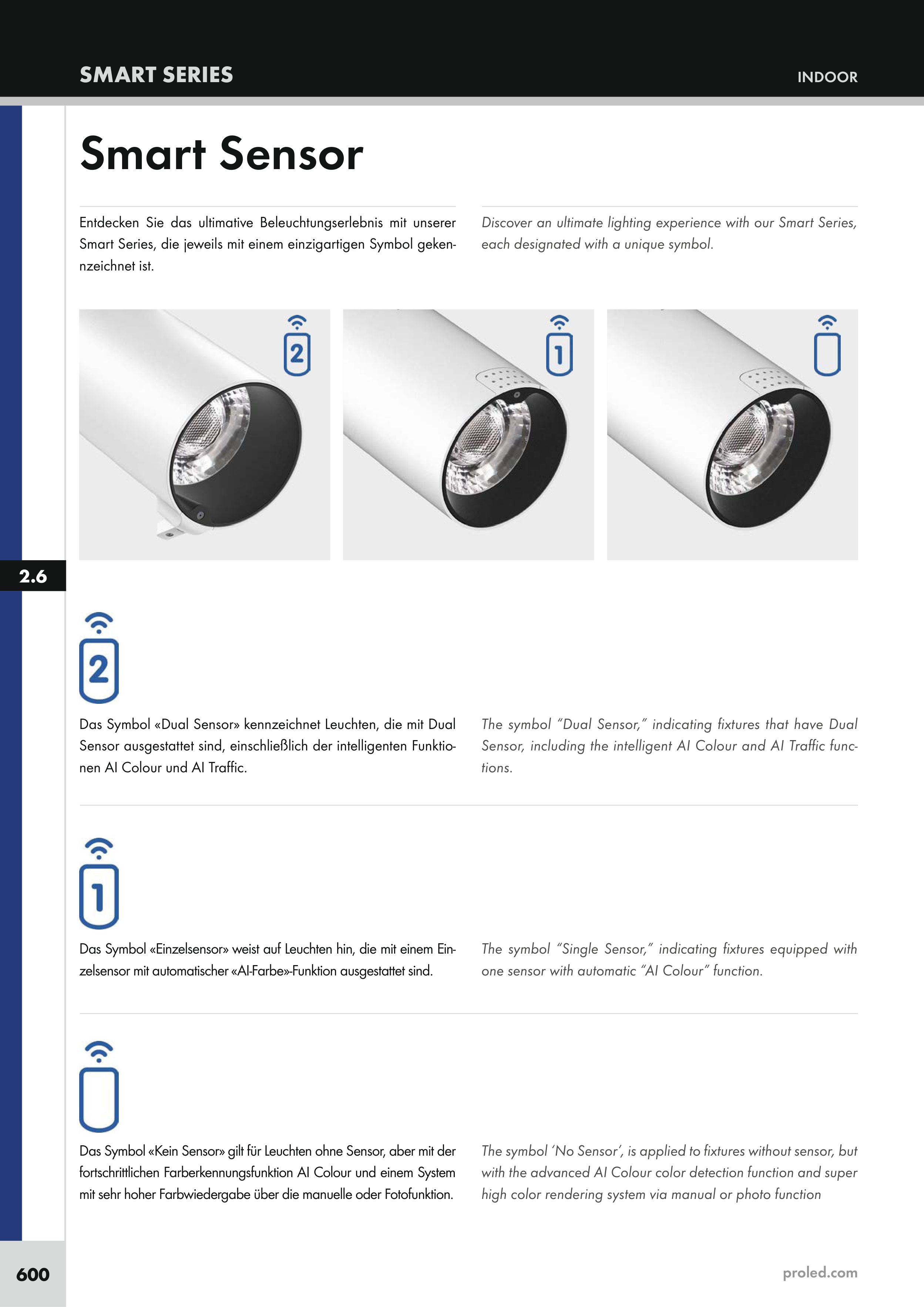 SMART SERIES

INDOOR

Smart Sensor

Entdecken Sie das ultimative Beleuchtungserlebnis mit unserer Smart Series, die jeweils mit einem einzigartigen Symbol gekennzeichnet ist.

Discover an ultimate lighting experience with our Smart Series, each designated with a unique symbol.

2

1

2.6

2

Das Symbol «Dual Sensor» kennzeichnet Leuchten, die mit Dual Sensor ausgestattet sind, einschließlich der intelligenten Funktionen AI Colour und AI Traffic.

The symbol "Dual Sensor," indicating fixtures that have Dual Sensor, including the intelligent AI Colour and AI Traffic functions.

1

Das Symbol «Einzelsensor» weist auf Leuchten hin, die mit einem Einzelsensor mit automatischer «AI-Farbe»-Funktion ausgestattet sind.

The symbol "Single Sensor," indicating fixtures equipped with one sensor with automatic "AI Colour" function.

Das Symbol «Kein Sensor» gilt für Leuchten ohne Sensor, aber mit der fortschrittlichen Farberkennungsfunktion AI Colour und einem System mit sehr hoher Farbwiedergabe über die manuelle oder Fotofunktion.

The symbol 'No Sensor', is applied to fixtures without sensor, but with the advanced AI Colour color detection function and super high color rendering system via manual or photo function

600

proled.com