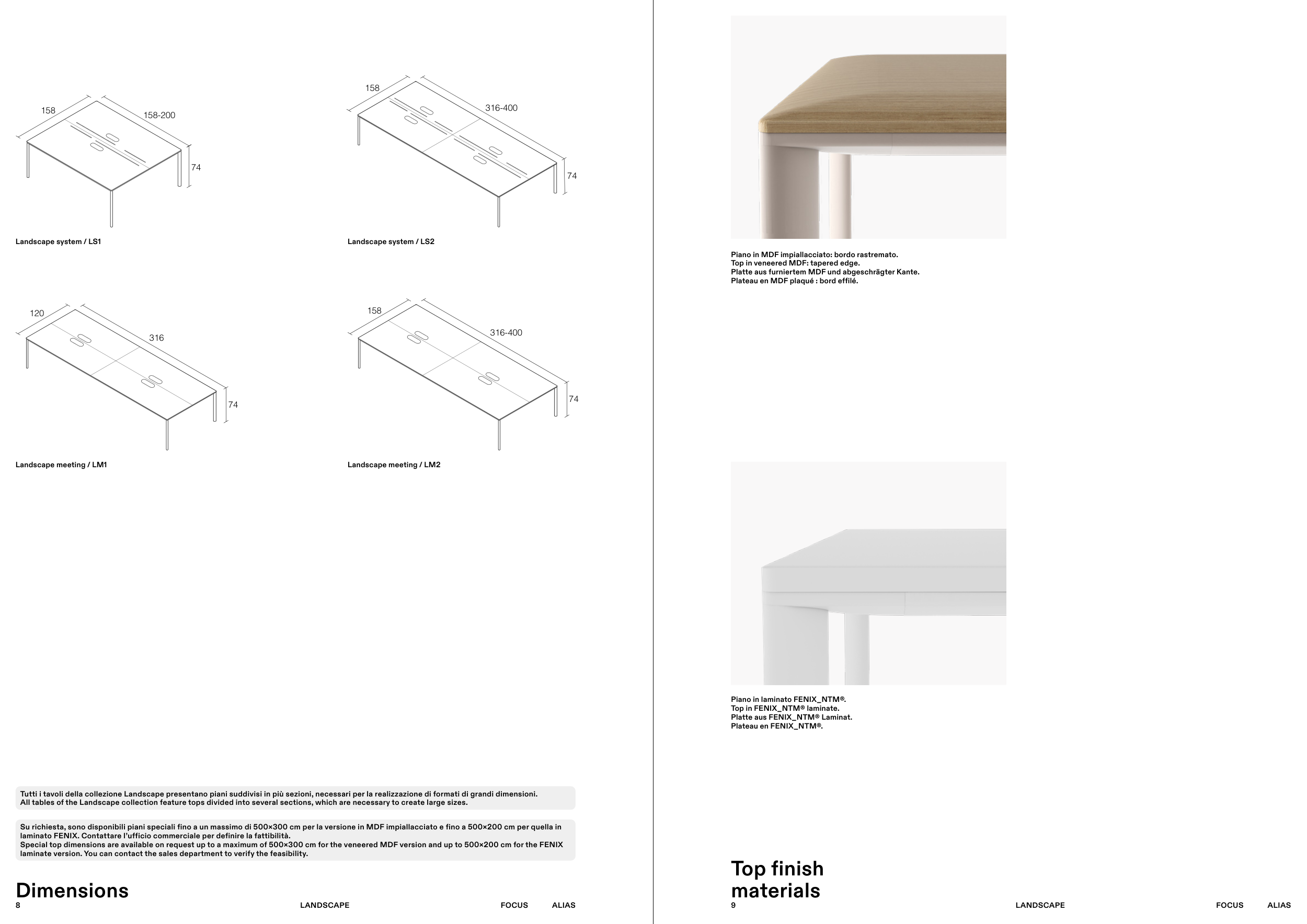 158

158-200

74

Landscape system / LS1

158

316-400

74

Landscape system / LS2

120

316

74

Landscape meeting / LM1

158

316-400

74

Landscape meeting / LM2

Tutti i tavoli della collezione Landscape presentano piani suddivisi in più sezioni, necessari per la realizzazione di formati di grandi dimensioni.
All tables of the Landscape collection feature tops divided into several sections, which are necessary to create large sizes.

Su richiesta, sono disponibili piani speciali fino a un massimo di 500×300 cm per la versione in MDF impiallacciato e fino a 500×200 cm per quella in laminato FENIX. Contattare l'ufficio commerciale per definire la fattibilità.
Special top dimensions are available on request up to a maximum of 500×300 cm for the veneered MDF version and up to 500×200 cm for the FENIX laminate version. You can contact the sales department to verify the feasibility.

Dimensions

8 LANDSCAPE FOCUS ALIAS

Piano in MDF impiallacciato: bordo rastremato.
Top in veneered MDF: tapered edge.
Platte aus furniertem MDF und abgeschrägter Kante.
Plateau en MDF plaqué : bord effilé.

Piano in laminato FENIX_NTM®.
Top in FENIX_NTM® laminate.
Platte aus FENIX_NTM® Laminat.
Plateau en FENIX_NTM®.

Top finish materials

9 LANDSCAPE FOCUS ALIAS