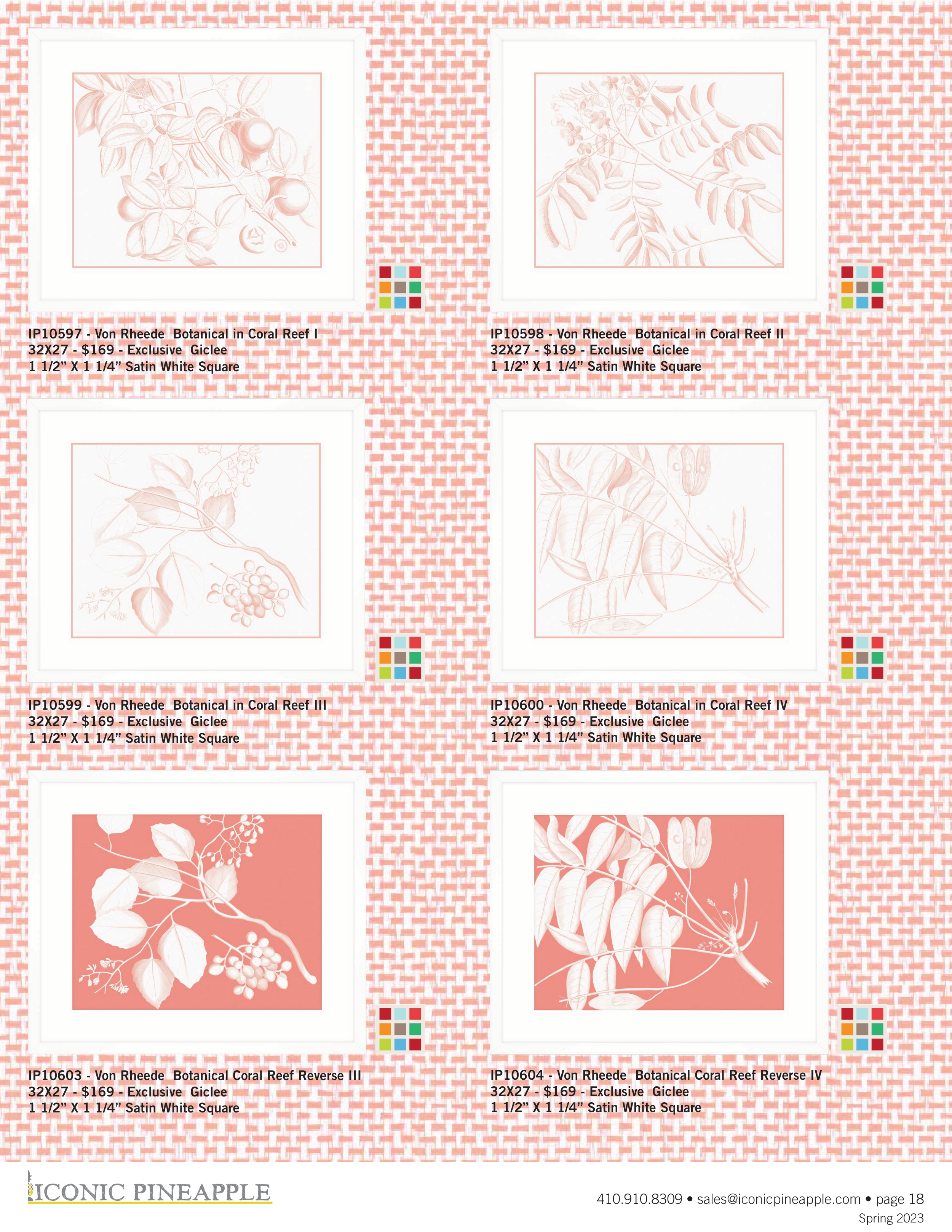 IP10597 - Von Rheede Botanical in Coral Reef I
32X27 - $169 - Exclusive Giclee
1 1/2" X 1 1/4" Satin White Square

IP10598 - Von Rheede Botanical in Coral Reef II
32X27 - $169 - Exclusive Giclee
1 1/2" X 1 1/4" Satin White Square

IP10599 - Von Rheede Botanical in Coral Reef III
32X27 - $169 - Exclusive Giclee
1 1/2" X 1 1/4" Satin White Square

IP10600 - Von Rheede Botanical in Coral Reef IV
32X27 - $169 - Exclusive Giclee
1 1/2" X 1 1/4" Satin White Square

IP10603 - Von Rheede Botanical Coral Reef Reverse III
32X27 - $169 - Exclusive Giclee
1 1/2" X 1 1/4" Satin White Square

IP10604 - Von Rheede Botanical Coral Reef Reverse IV
32X27 - $169 - Exclusive Giclee
1 1/2" X 1 1/4" Satin White Square

ICONIC PINEAPPLE

410.910.8309 • sales@iconicpineapple.com • page 18
Spring 2023