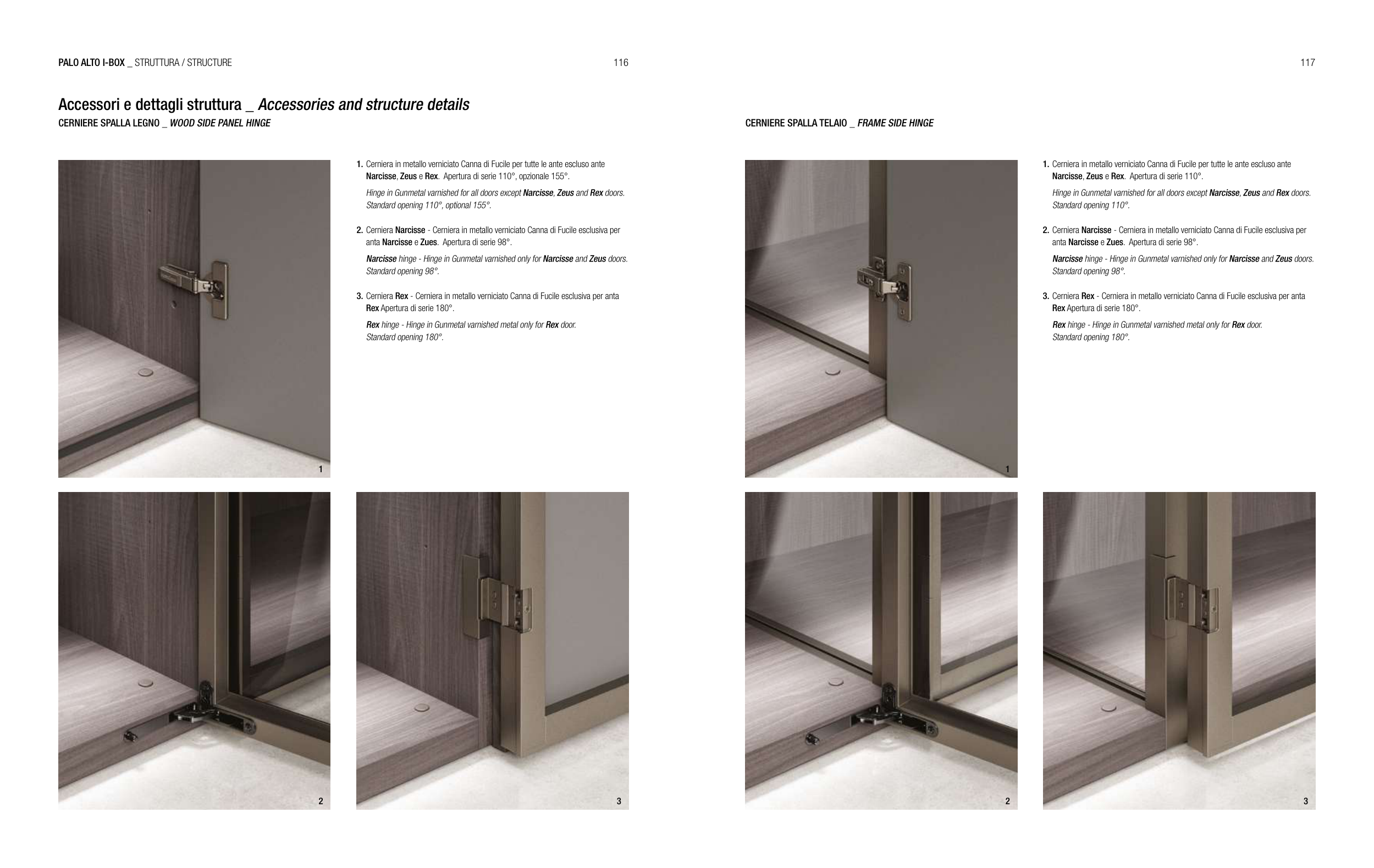 PALO ALTO I-BOX _ STRUTTURA / STRUCTURE

116

Accessori e dettagli struttura _ Accessories and structure details

CERNIERE SPALLA LEGNO _ WOOD SIDE PANEL HINGE

1. Cerniera in metallo verniciato Canna di Fucile per tutte le ante escluso ante Narcisse, Zeus e Rex. Apertura di serie 110°, opzionale 155°.

Hinge in Gunmetal varnished for all doors except Narcisse, Zeus and Rex doors. Standard opening 110°, optional 155°.

2. Cerniera Narcisse - Cerniera in metallo verniciato Canna di Fucile esclusiva per anta Narcisse e Zues. Apertura di serie 98°.

Narcisse hinge - Hinge in Gunmetal varnished only for Narcisse and Zeus doors. Standard opening 98°.

3. Cerniera Rex - Cerniera in metallo verniciato Canna di Fucile esclusiva per anta Rex Apertura di serie 180°.

Rex hinge - Hinge in Gunmetal varnished metal only for Rex door. Standard opening 180°.

1

2

3

117

CERNIERE SPALLA TELAIO _ FRAME SIDE HINGE

1. Cerniera in metallo verniciato Canna di Fucile per tutte le ante escluso ante Narcisse, Zeus e Rex. Apertura di serie 110°.

Hinge in Gunmetal varnished for all doors except Narcisse, Zeus and Rex doors. Standard opening 110°.

2. Cerniera Narcisse - Cerniera in metallo verniciato Canna di Fucile esclusiva per anta Narcisse e Zues. Apertura di serie 98°.

Narcisse hinge - Hinge in Gunmetal varnished only for Narcisse and Zeus doors. Standard opening 98°.

3. Cerniera Rex - Cerniera in metallo verniciato Canna di Fucile esclusiva per anta Rex Apertura di serie 180°.

Rex hinge - Hinge in Gunmetal varnished metal only for Rex door. Standard opening 180°.

1

2

3