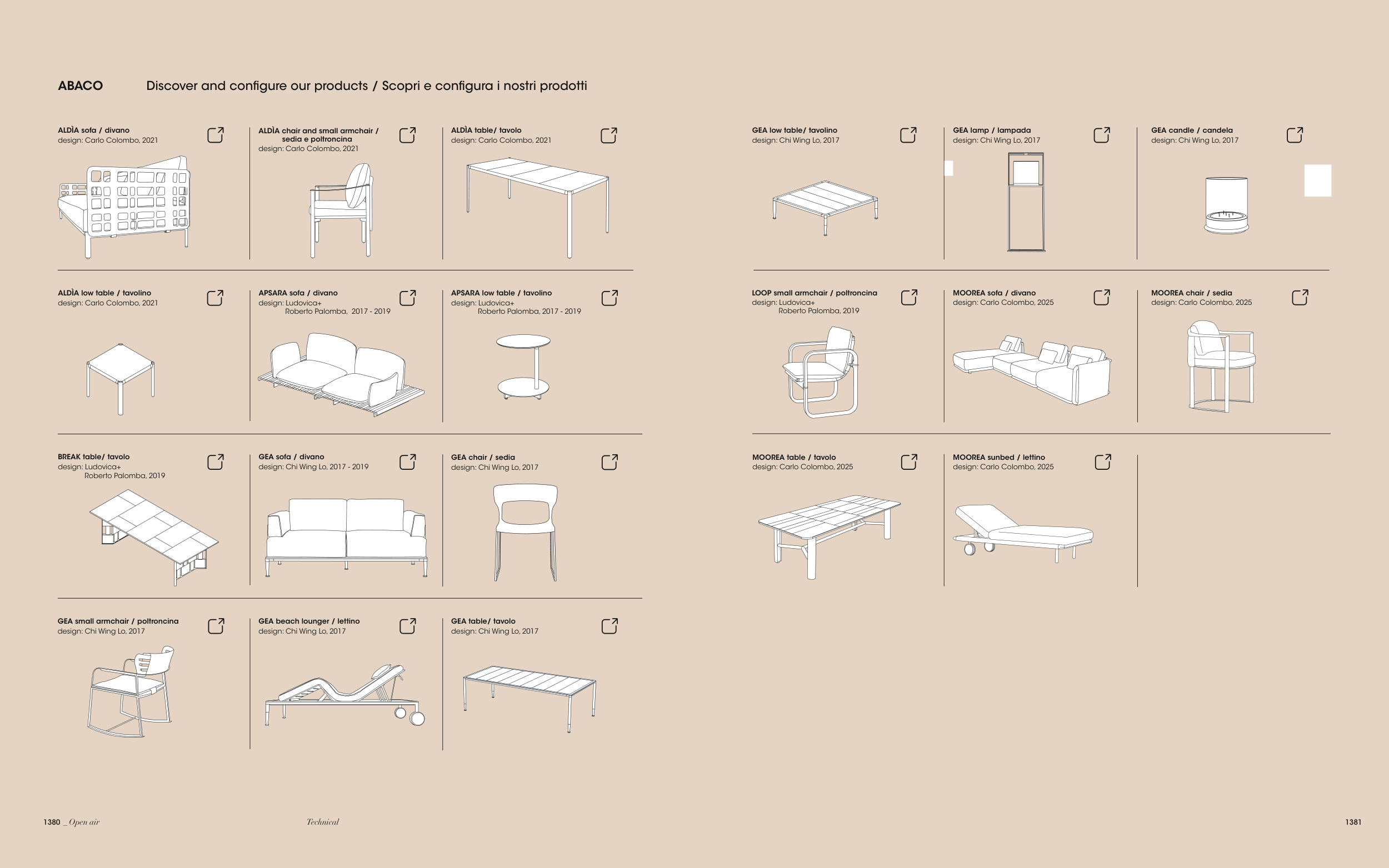 ABACO Discover and configure our products / Scopri e configura i nostri prodotti

ALDÌA sofa / divano
design: Carlo Colombo, 2021

ALDÌA chair and small armchair / sedia e poltroncina
design: Carlo Colombo, 2021

ALDÌA table/ tavolo
design: Carlo Colombo, 2021

ALDÌA low table / tavolino
design: Carlo Colombo, 2021

APSARA sofa / divano
design: Ludovica+ Roberto Palomba, 2017 - 2019

APSARA low table / tavolino
design: Ludovica+ Roberto Palomba, 2017 - 2019

BREAK table/ tavolo
design: Ludovica+ Roberto Palomba, 2019

GEA sofa / divano
design: Chi Wing Lo, 2017 - 2019

GEA chair / sedia
design: Chi Wing Lo, 2017

GEA small armchair / poltroncina
design: Chi Wing Lo, 2017

GEA beach lounger / lettino
design: Chi Wing Lo, 2017

GEA table/ tavolo
design: Chi Wing Lo, 2017

GEA low table/ tavolino
design: Chi Wing Lo, 2017

GEA lamp / lampada
design: Chi Wing Lo, 2017

GEA candle / candela
design: Chi Wing Lo, 2017

LOOP small armchair / poltroncina
design: Ludovica+ Roberto Palomba, 2019

MOOREA sofa / divano
design: Carlo Colombo, 2025

MOOREA chair / sedia
design: Carlo Colombo, 2025

MOOREA table / tavolo
design: Carlo Colombo, 2025

MOOREA sunbed / lettino
design: Carlo Colombo, 2025

1380 _ Open air Technical 1381