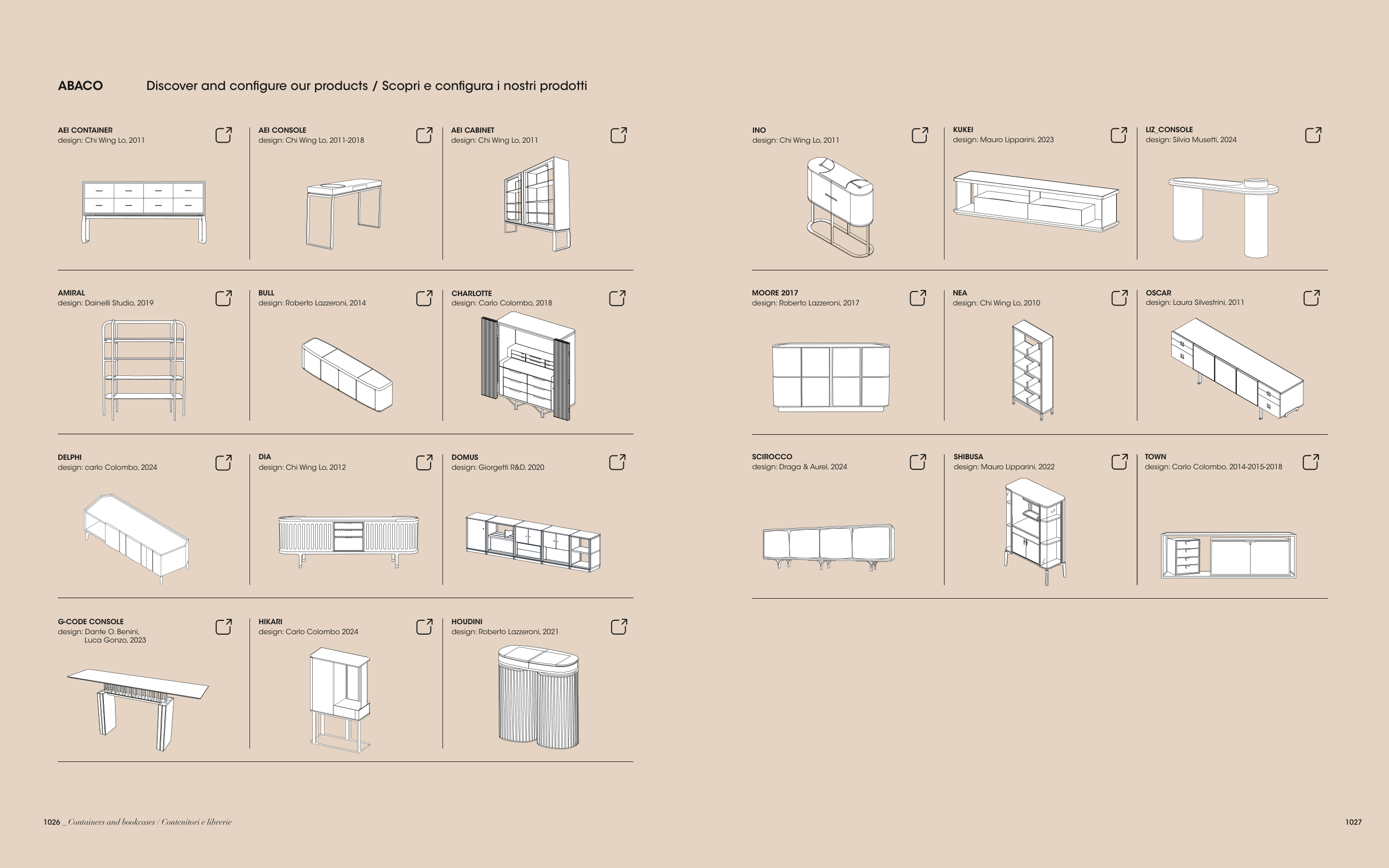 ABACO Discover and configure our products / Scopri e configura i nostri prodotti

AEI CONTAINER
design: Chi Wing Lo, 2011

AEI CONSOLE
design: Chi Wing Lo, 2011-2018

AEI CABINET
design: Chi Wing Lo, 2011

AMIRAL
design: Dainelli Studio, 2019

BULL
design: Roberto Lazzeroni, 2014

CHARLOTTE
design: Carlo Colombo, 2018

DELPHI
design: carlo Colombo, 2024

DIA
design: Chi Wing Lo, 2012

DOMUS
design: Giorgetti R&D, 2020

G-CODE CONSOLE
design: Dante O. Benini, Luca Gonzo, 2023

HIKARI
design: Carlo Colombo 2024

HOUDINI
design: Roberto Lazzeroni, 2021

INO
design: Chi Wing Lo, 2011

KUKEI
design: Mauro Lipparini, 2023

LIZ_CONSOLE
design: Silvia Musetti, 2024

MOORE 2017
design: Roberto Lazzeroni, 2017

NEA
design: Chi Wing Lo, 2010

OSCAR
design: Laura Silvestrini, 2011

SCIROCCO
design: Draga & Aurel, 2024

SHIBUSA
design: Mauro Lipparini, 2022

TOWN
design: Carlo Colombo, 2014-2015-2018

1026 _ Containers and bookcases / Contenitori e librerie

1027