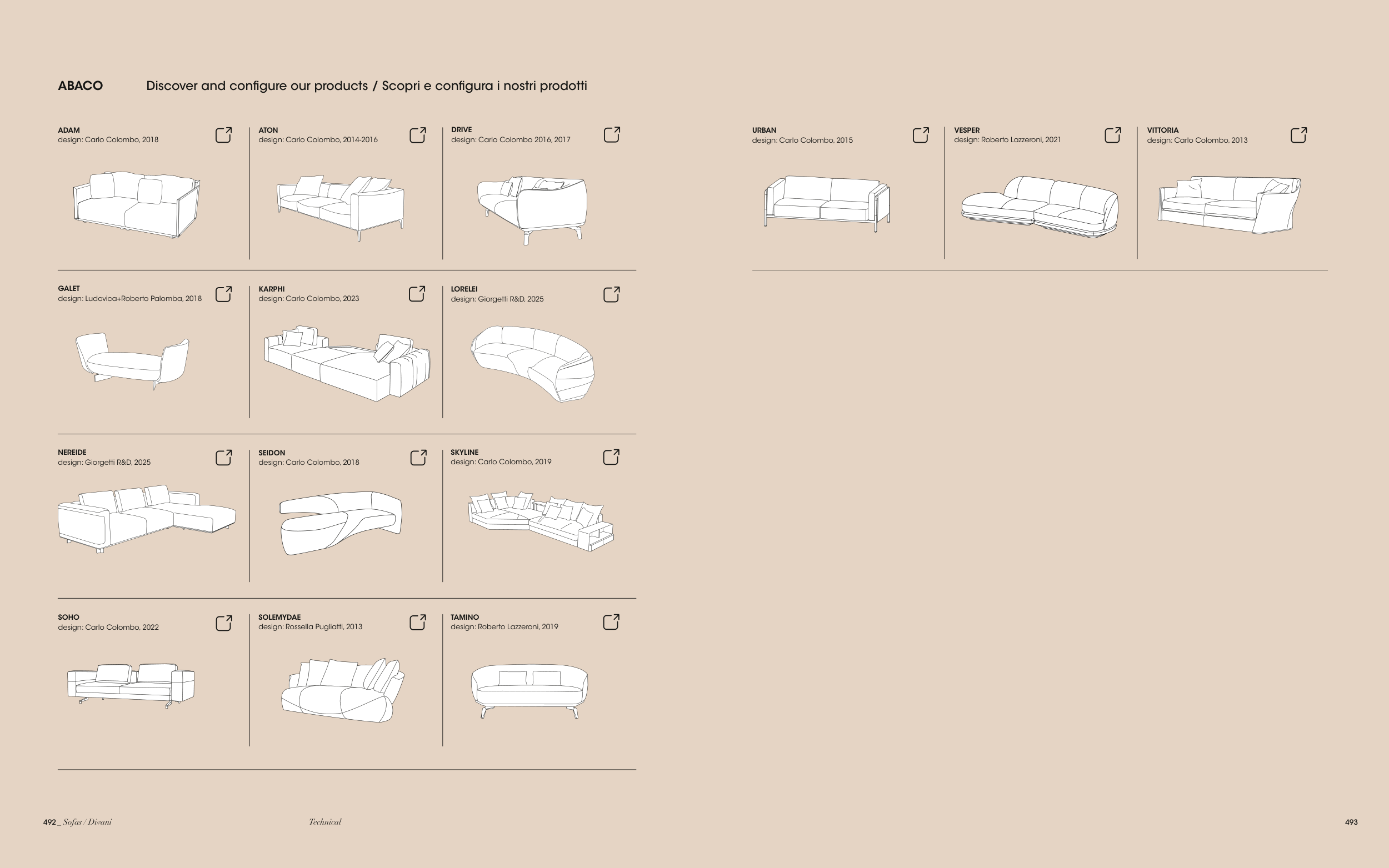 ABACO Discover and configure our products / Scopri e configura i nostri prodotti

ADAM
design: Carlo Colombo, 2018

ATON
design: Carlo Colombo, 2014-2016

DRIVE
design: Carlo Colombo 2016, 2017

GALET
design: Ludovica+Roberto Palomba, 2018

KARPHI
design: Carlo Colombo, 2023

LORELEI
design: Giorgetti R&D, 2025

NEREIDE
design: Giorgetti R&D, 2025

SEIDON
design: Carlo Colombo, 2018

SKYLINE
design: Carlo Colombo, 2019

SOHO
design: Carlo Colombo, 2022

SOLEMYDAE
design: Rossella Pugliatti, 2013

TAMINO
design: Roberto Lazzeroni, 2019

URBAN
design: Carlo Colombo, 2015

VESPER
design: Roberto Lazzeroni, 2021

VITTORIA
design: Carlo Colombo, 2013

492 _ Sofas / Divani Technical

493