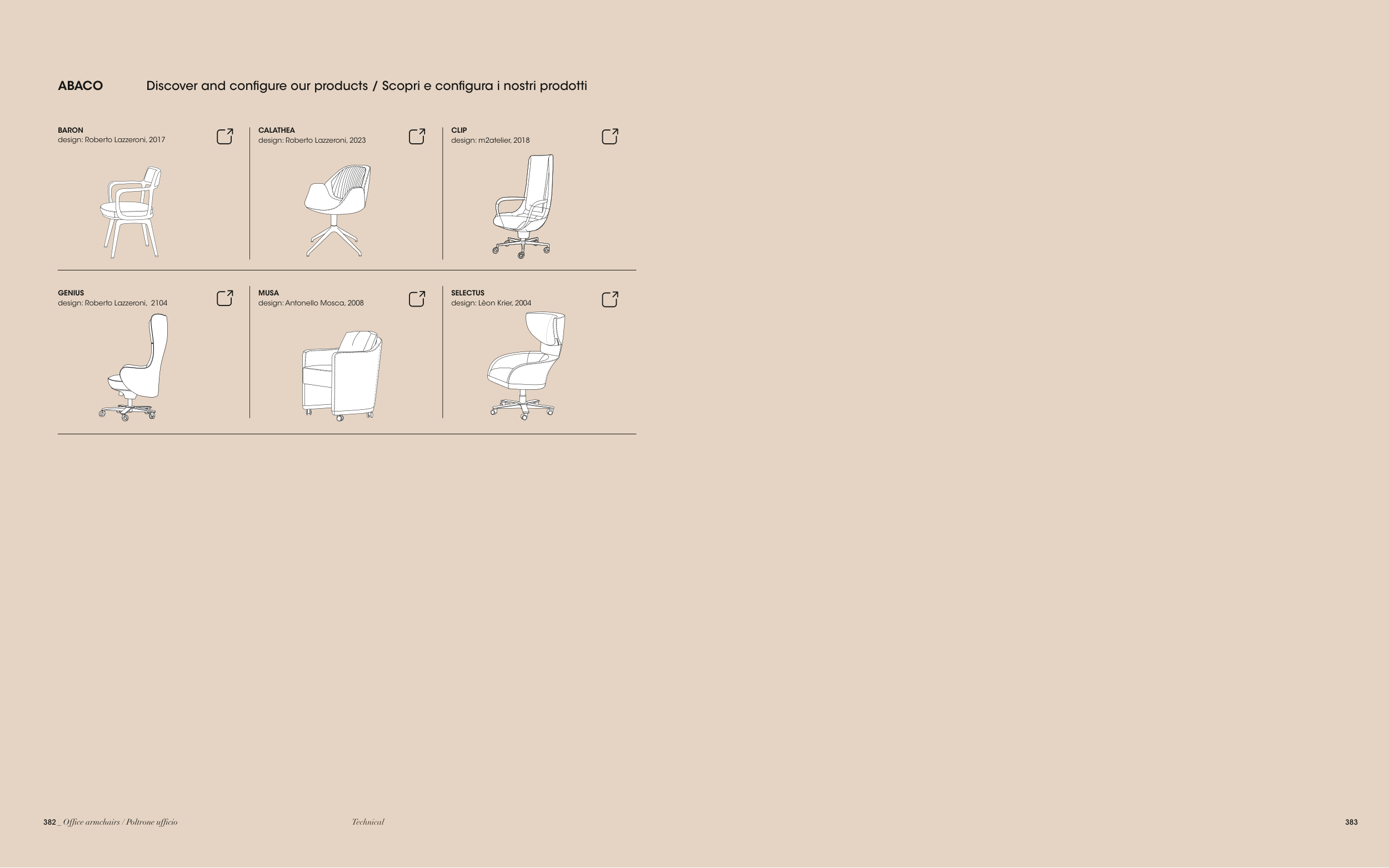 ABACO Discover and configure our products / Scopri e configura i nostri prodotti

BARON
design: Roberto Lazzeroni, 2017

CALATHEA
design: Roberto Lazzeroni, 2023

CLIP
design: m2atelier, 2018

GENIUS
design: Roberto Lazzeroni, 2104

MUSA
design: Antonello Mosca, 2008

SELECTUS
design: Lèon Krier, 2004

382 _ Office armchairs / Poltrone ufficio

Technical

383