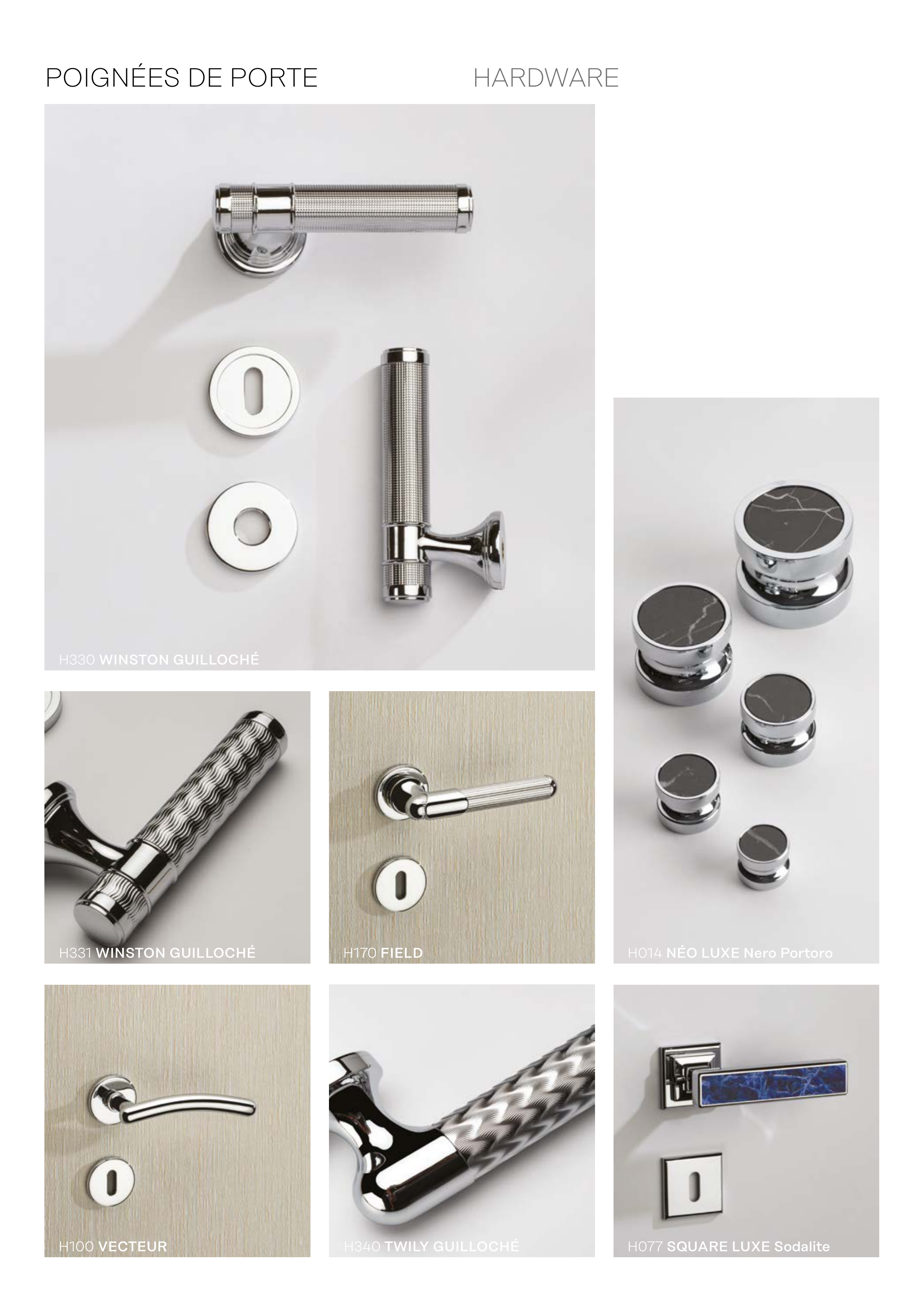 POIGNÉES DE PORTE

HARDWARE

H330 WINSTON GUILLOCHÉ

H331 WINSTON GUILLOCHÉ

H170 FIELD

H014 NÉO LUXE Nero Portoro

H100 VECTEUR

H340 TWILY GUILLOCHÉ

H077 SQUARE LUXE Sodalite