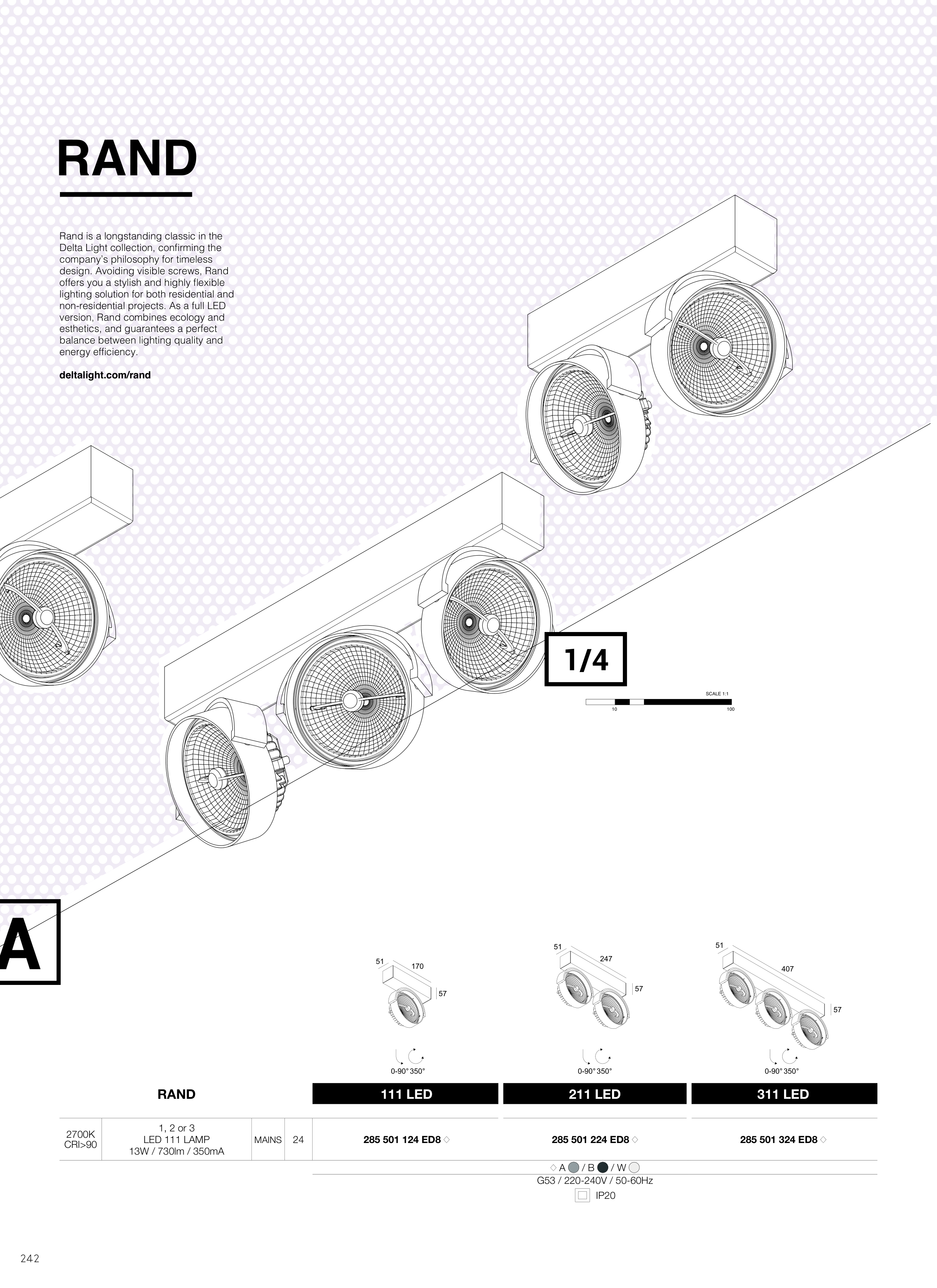 RAND

Rand is a longstanding classic in the Delta Light collection, confirming the company's philosophy for timeless design. Avoiding visible screws, Rand offers you a stylish and highly flexible lighting solution for both residential and non-residential projects. As a full LED version, Rand combines ecology and esthetics, and guarantees a perfect balance between lighting quality and energy efficiency.

deltalight.com/rand

1/4

SCALE 1:1
10 100

A

51 170 57
0-90° 350°

51 247 57
0-90° 350°

51 407 57
0-90° 350°

| RAND | | | | 111 LED | 211 LED | 311 LED |
|---|---|---|---|---|---|---|
| 2700K CRI>90 | 1, 2 or 3 LED 111 LAMP 13W / 730lm / 350mA | MAINS | 24 | 285 501 124 ED8 ◇ | 285 501 224 ED8 ◇ | 285 501 324 ED8 ◇ |

◇ A / B / W
G53 / 220-240V / 50-60Hz
IP20

242