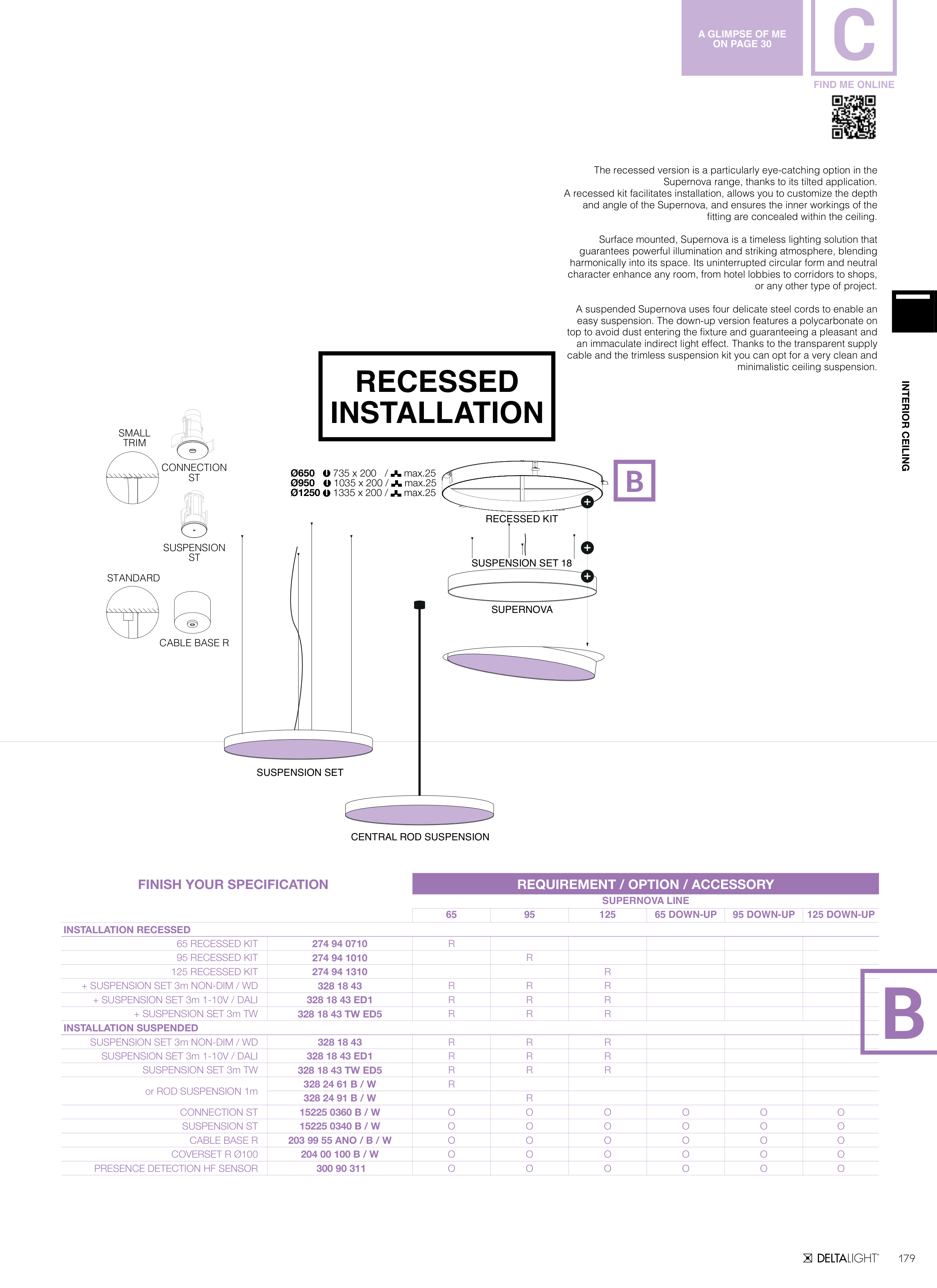 A GLIMPSE OF ME ON PAGE 30

C

FIND ME ONLINE

The recessed version is a particularly eye-catching option in the Supernova range, thanks to its tilted application.
A recessed kit facilitates installation, allows you to customize the depth and angle of the Supernova, and ensures the inner workings of the fitting are concealed within the ceiling.

Surface mounted, Supernova is a timeless lighting solution that guarantees powerful illumination and striking atmosphere, blending harmonically into its space. Its uninterrupted circular form and neutral character enhance any room, from hotel lobbies to corridors to shops, or any other type of project.

A suspended Supernova uses four delicate steel cords to enable an easy suspension. The down-up version features a polycarbonate on top to avoid dust entering the fixture and guaranteeing a pleasant and an immaculate indirect light effect. Thanks to the transparent supply cable and the trimless suspension kit you can opt for a very clean and minimalistic ceiling suspension.

INTERIOR CEILING

RECESSED INSTALLATION

SMALL TRIM

CONNECTION ST

SUSPENSION ST

STANDARD

CABLE BASE R

Ø650 735 x 200 / max.25
Ø950 1035 x 200 / max.25
Ø1250 1335 x 200 / max.25

B

RECESSED KIT

SUSPENSION SET 18

SUPERNOVA

SUSPENSION SET

CENTRAL ROD SUSPENSION

FINISH YOUR SPECIFICATION

REQUIREMENT / OPTION / ACCESSORY
SUPERNOVA LINE

| | | 65 | 95 | 125 | 65 DOWN-UP | 95 DOWN-UP | 125 DOWN-UP |
|---|---|---|---|---|---|---|---|
| INSTALLATION RECESSED | | | | | | | |
| 65 RECESSED KIT | 274 94 0710 | R | | | | | |
| 95 RECESSED KIT | 274 94 1010 | | R | | | | |
| 125 RECESSED KIT | 274 94 1310 | | | R | | | |
| + SUSPENSION SET 3m NON-DIM / WD | 328 18 43 | R | R | R | | | |
| + SUSPENSION SET 3m 1-10V / DALI | 328 18 43 ED1 | R | R | R | | | |
| + SUSPENSION SET 3m TW | 328 18 43 TW ED5 | R | R | R | | | |
| INSTALLATION SUSPENDED | | | | | | | |
| SUSPENSION SET 3m NON-DIM / WD | 328 18 43 | R | R | R | | | |
| SUSPENSION SET 3m 1-10V / DALI | 328 18 43 ED1 | R | R | R | | | |
| SUSPENSION SET 3m TW | 328 18 43 TW ED5 | R | R | R | | | |
| or ROD SUSPENSION 1m | 328 24 61 B / W | R | | | | | |
| | 328 24 91 B / W | | R | | | | |
| CONNECTION ST | 15225 0360 B / W | O | O | O | O | O | O |
| SUSPENSION ST | 15225 0340 B / W | O | O | O | O | O | O |
| CABLE BASE R | 203 99 55 ANO / B / W | O | O | O | O | O | O |
| COVERSET R Ø100 | 204 00 100 B / W | O | O | O | O | O | O |
| PRESENCE DETECTION HF SENSOR | 300 90 311 | O | O | O | O | O | O |

B

DELTALIGHT 179