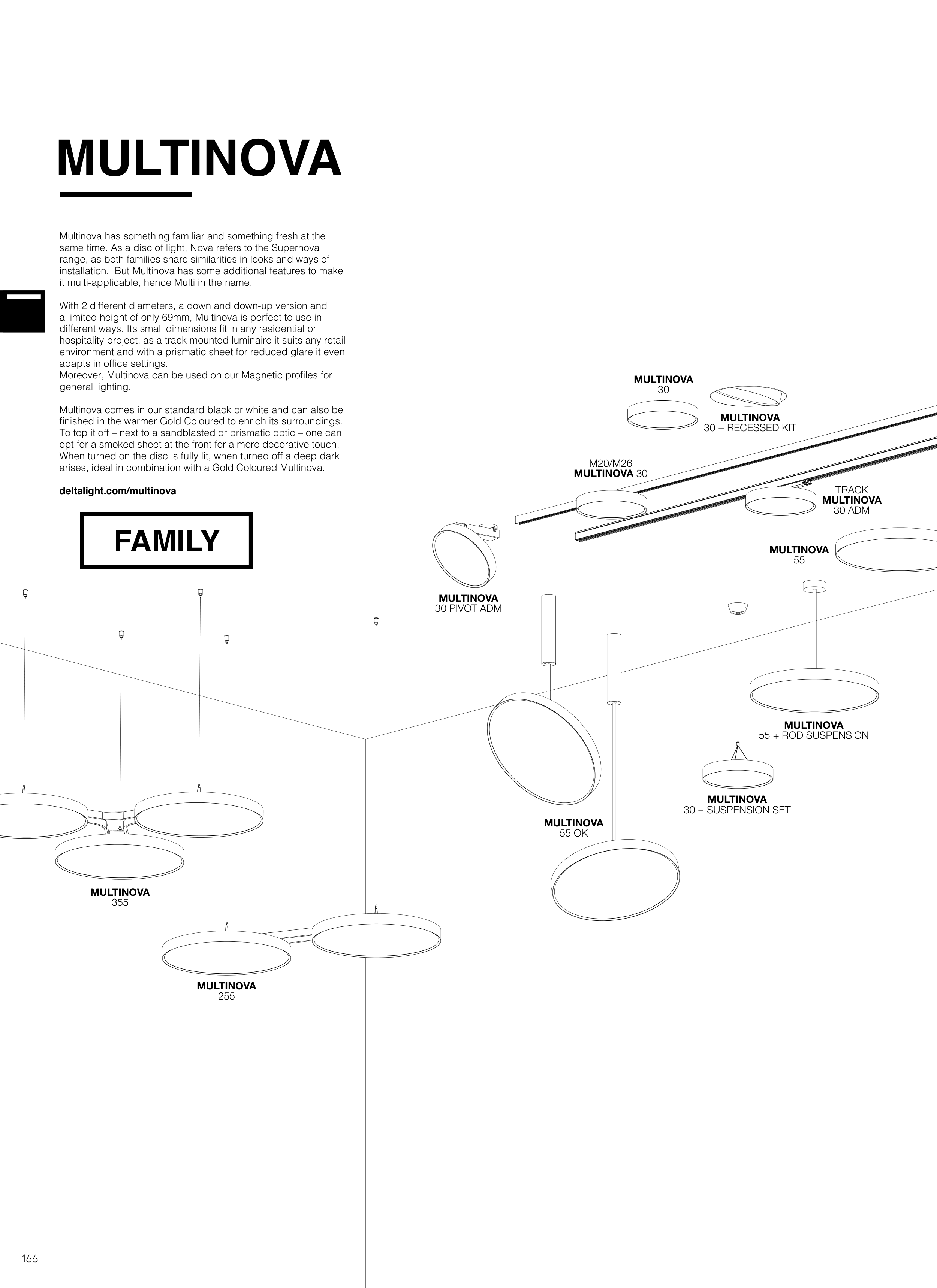 MULTINOVA

Multinova has something familiar and something fresh at the same time. As a disc of light, Nova refers to the Supernova range, as both families share similarities in looks and ways of installation. But Multinova has some additional features to make it multi-applicable, hence Multi in the name.

With 2 different diameters, a down and down-up version and a limited height of only 69mm, Multinova is perfect to use in different ways. Its small dimensions fit in any residential or hospitality project, as a track mounted luminaire it suits any retail environment and with a prismatic sheet for reduced glare it even adapts in office settings.
Moreover, Multinova can be used on our Magnetic profiles for general lighting.

Multinova comes in our standard black or white and can also be finished in the warmer Gold Coloured to enrich its surroundings. To top it off – next to a sandblasted or prismatic optic – one can opt for a smoked sheet at the front for a more decorative touch. When turned on the disc is fully lit, when turned off a deep dark arises, ideal in combination with a Gold Coloured Multinova.

deltalight.com/multinova

FAMILY

MULTINOVA
30

MULTINOVA
30 + RECESSED KIT

M20/M26
MULTINOVA 30

TRACK
MULTINOVA
30 ADM

MULTINOVA
55

MULTINOVA
30 PIVOT ADM

MULTINOVA
55 + ROD SUSPENSION

MULTINOVA
30 + SUSPENSION SET

MULTINOVA
55 OK

MULTINOVA
355

MULTINOVA
255

166