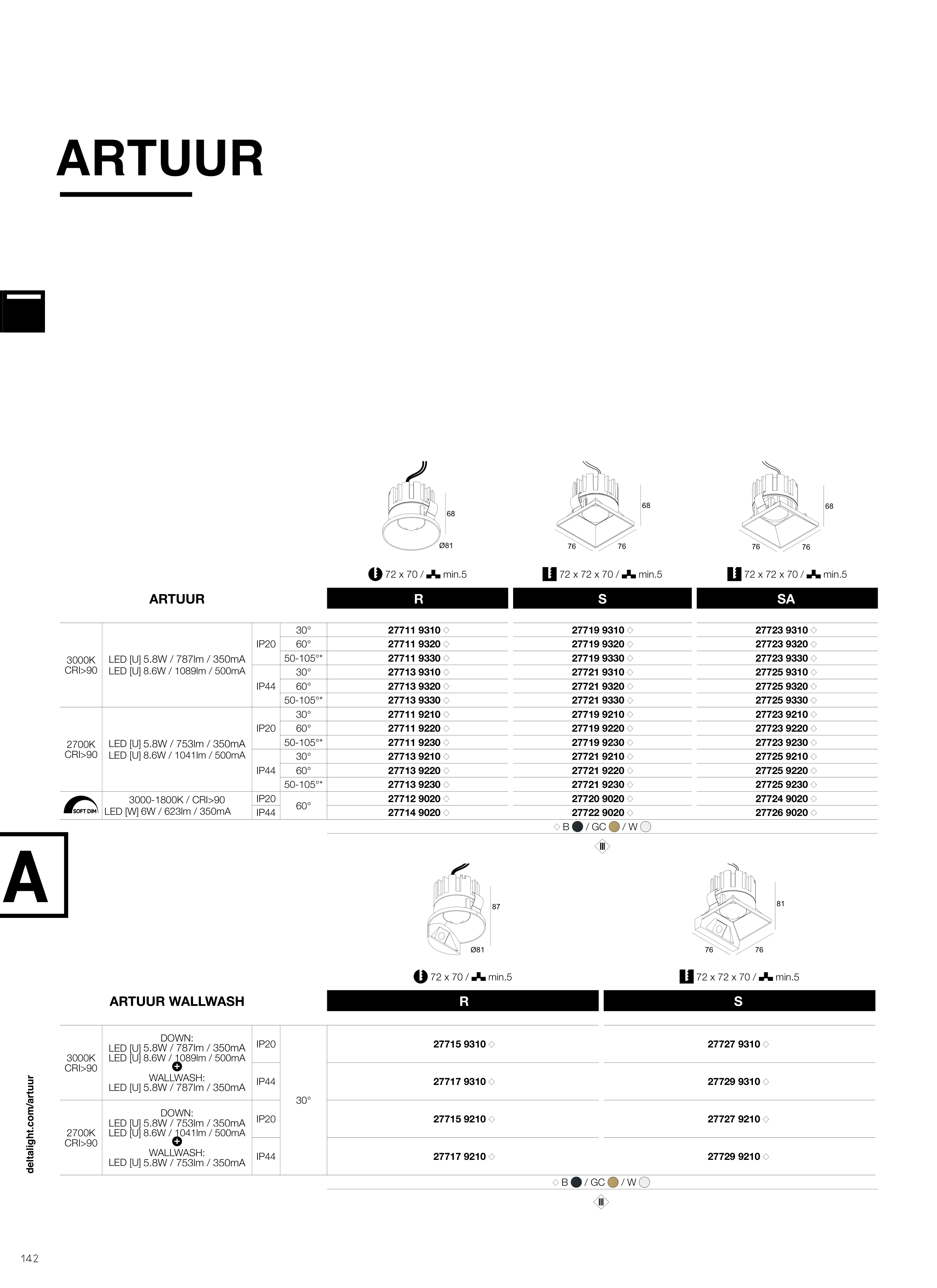 ARTUUR

68
Ø81

68
76 76

68
76 76

72 x 70 / min.5
72 x 72 x 70 / min.5
72 x 72 x 70 / min.5

| ARTUUR | | | | R | S | SA |
|---|---|---|---|---|---|---|
| 3000K CRI>90 | LED [U] 5.8W / 787lm / 350mA LED [U] 8.6W / 1089lm / 500mA | IP20 | 30° | 27711 9310 ◇ | 27719 9310 ◇ | 27723 9310 ◇ |
| | | | 60° | 27711 9320 ◇ | 27719 9320 ◇ | 27723 9320 ◇ |
| | | | 50-105°* | 27711 9330 ◇ | 27719 9330 ◇ | 27723 9330 ◇ |
| | | IP44 | 30° | 27713 9310 ◇ | 27721 9310 ◇ | 27725 9310 ◇ |
| | | | 60° | 27713 9320 ◇ | 27721 9320 ◇ | 27725 9320 ◇ |
| | | | 50-105°* | 27713 9330 ◇ | 27721 9330 ◇ | 27725 9330 ◇ |
| 2700K CRI>90 | LED [U] 5.8W / 753lm / 350mA LED [U] 8.6W / 1041lm / 500mA | IP20 | 30° | 27711 9210 ◇ | 27719 9210 ◇ | 27723 9210 ◇ |
| | | | 60° | 27711 9220 ◇ | 27719 9220 ◇ | 27723 9220 ◇ |
| | | | 50-105°* | 27711 9230 ◇ | 27719 9230 ◇ | 27723 9230 ◇ |
| | | IP44 | 30° | 27713 9210 ◇ | 27721 9210 ◇ | 27725 9210 ◇ |
| | | | 60° | 27713 9220 ◇ | 27721 9220 ◇ | 27725 9220 ◇ |
| | | | 50-105°* | 27713 9230 ◇ | 27721 9230 ◇ | 27725 9230 ◇ |
| SOFT DIM | 3000-1800K / CRI>90 LED [W] 6W / 623lm / 350mA | IP20 | 60° | 27712 9020 ◇ | 27720 9020 ◇ | 27724 9020 ◇ |
| | | IP44 | | 27714 9020 ◇ | 27722 9020 ◇ | 27726 9020 ◇ |

◇ B / GC / W

III

A

87
Ø81

81
76 76

72 x 70 / min.5
72 x 72 x 70 / min.5

| ARTUUR WALLWASH | | | | R | S |
|---|---|---|---|---|---|
| 3000K CRI>90 | DOWN: LED [U] 5.8W / 787lm / 350mA LED [U] 8.6W / 1089lm / 500mA + WALLWASH: LED [U] 5.8W / 787lm / 350mA | IP20 | 30° | 27715 9310 ◇ | 27727 9310 ◇ |
| | | IP44 | | 27717 9310 ◇ | 27729 9310 ◇ |
| 2700K CRI>90 | DOWN: LED [U] 5.8W / 753lm / 350mA LED [U] 8.6W / 1041lm / 500mA + WALLWASH: LED [U] 5.8W / 753lm / 350mA | IP20 | | 27715 9210 ◇ | 27727 9210 ◇ |
| | | IP44 | | 27717 9210 ◇ | 27729 9210 ◇ |

◇ B / GC / W

III

deltalight.com/artuur

142