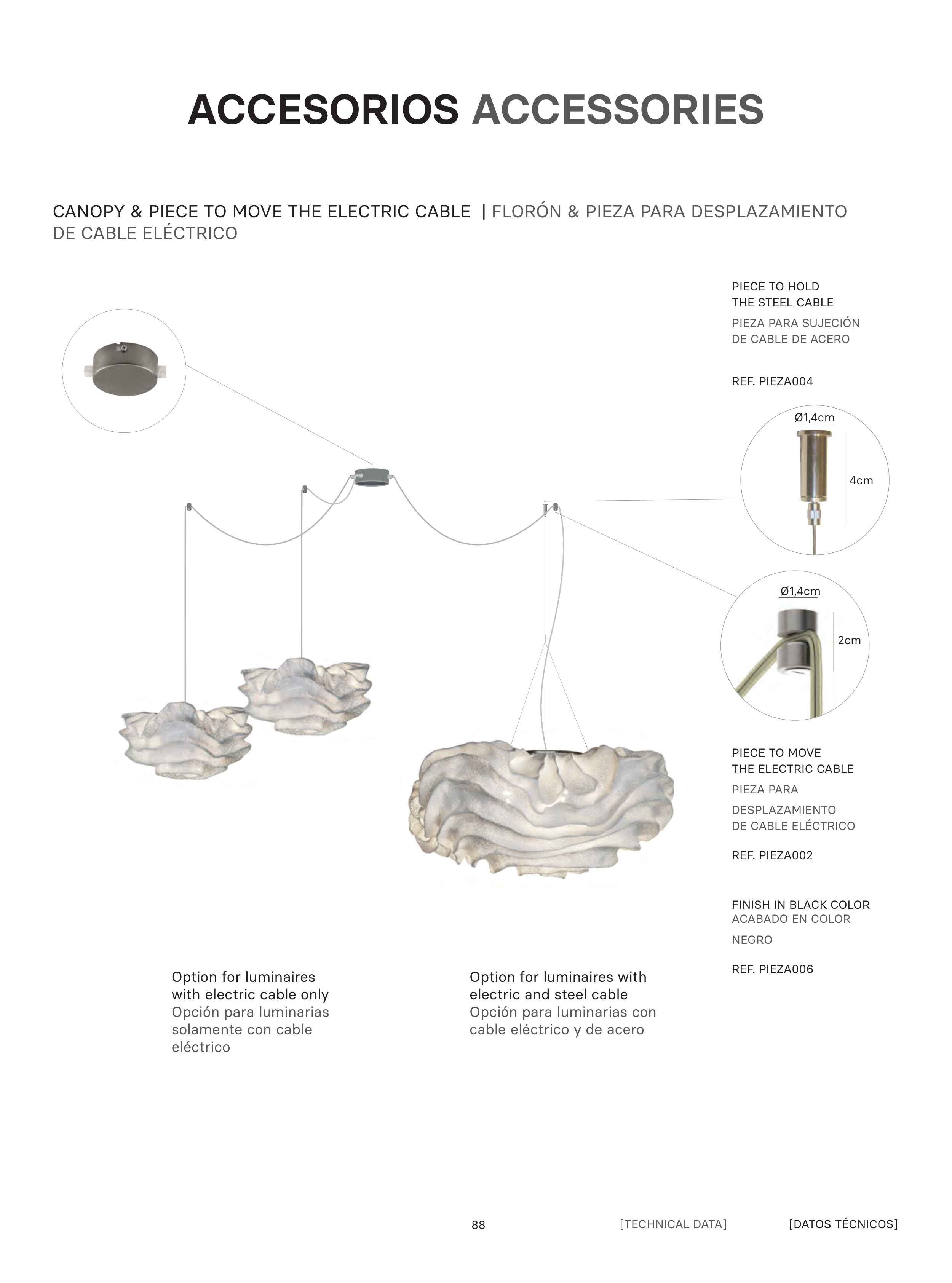 ACCESORIOS ACCESSORIES

CANOPY & PIECE TO MOVE THE ELECTRIC CABLE | FLORÓN & PIEZA PARA DESPLAZAMIENTO DE CABLE ELÉCTRICO

PIECE TO HOLD THE STEEL CABLE
PIEZA PARA SUJECIÓN DE CABLE DE ACERO

REF. PIEZA004

Ø1,4cm

4cm

Ø1,4cm

2cm

PIECE TO MOVE THE ELECTRIC CABLE
PIEZA PARA
DESPLAZAMIENTO DE CABLE ELÉCTRICO

REF. PIEZA002

FINISH IN BLACK COLOR
ACABADO EN COLOR
NEGRO

REF. PIEZA006

Option for luminaires with electric cable only
Opción para luminarias solamente con cable eléctrico

Option for luminaires with electric and steel cable
Opción para luminarias con cable eléctrico y de acero

88 [TECHNICAL DATA] [DATOS TÉCNICOS]