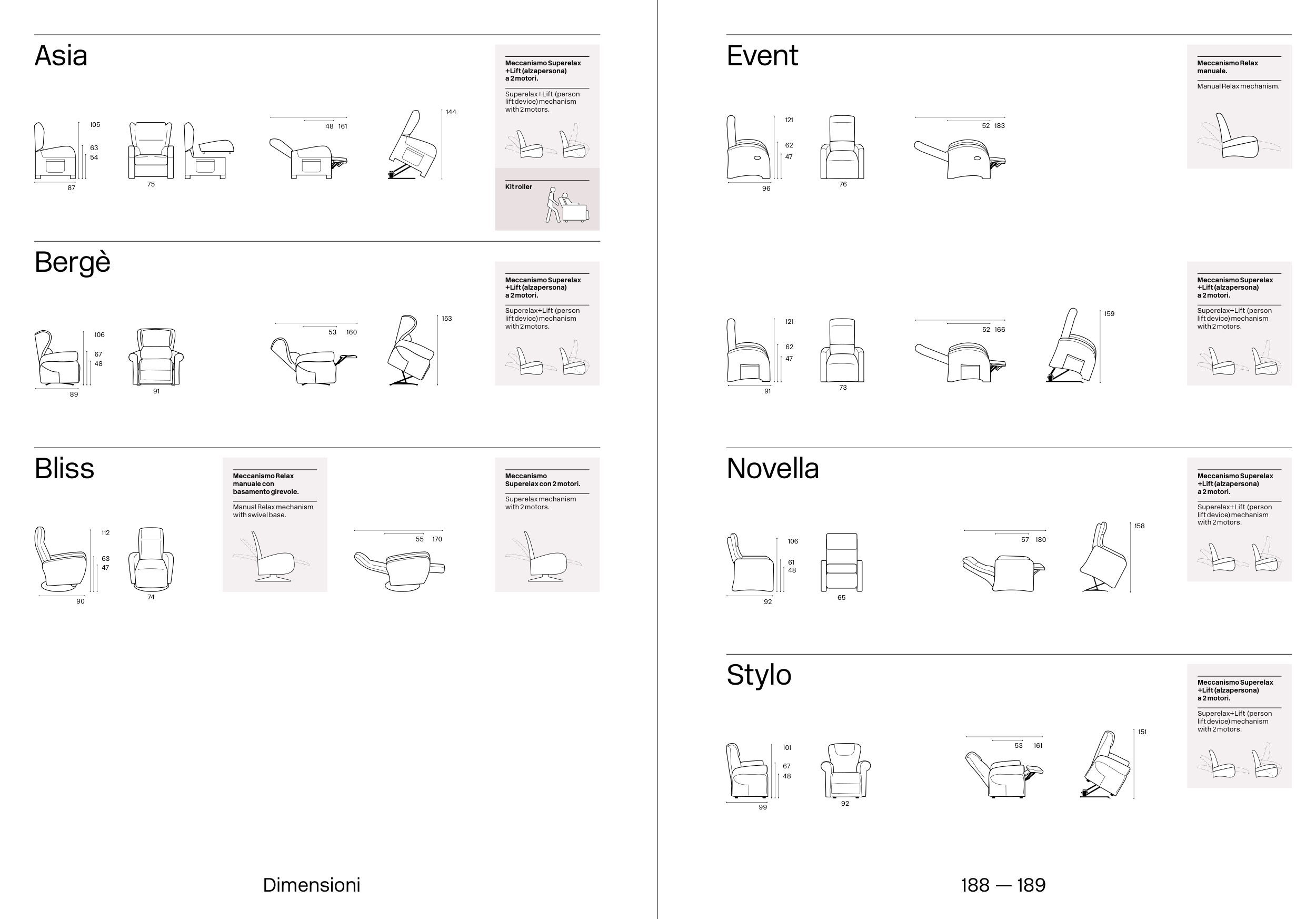 Asia

105
63
54
87
75
48 161
144

Meccanismo Superelax +Lift (alzapersona) a 2 motori.

Superelax+Lift (person lift device) mechanism with 2 motors.

Kit roller

Bergè

106
67
48
89
91
53 160
153

Meccanismo Superelax +Lift (alzapersona) a 2 motori.

Superelax+Lift (person lift device) mechanism with 2 motors.

Bliss

112
63
47
90
74

Meccanismo Relax manuale con basamento girevole.

Manual Relax mechanism with swivel base.

55 170

Meccanismo Superelax con 2 motori.

Superelax mechanism with 2 motors.

Dimensioni

Event

121
62
47
96
76
52 183

Meccanismo Relax manuale.

Manual Relax mechanism.

121
62
47
91
73
52 166
159

Meccanismo Superelax +Lift (alzapersona) a 2 motori.

Superelax+Lift (person lift device) mechanism with 2 motors.

Novella

106
61
48
92
65
57 180
158

Meccanismo Superelax +Lift (alzapersona) a 2 motori.

Superelax+Lift (person lift device) mechanism with 2 motors.

Stylo

101
67
48
99
92
53 161
151

Meccanismo Superelax +Lift (alzapersona) a 2 motori.

Superelax+Lift (person lift device) mechanism with 2 motors.

188 — 189