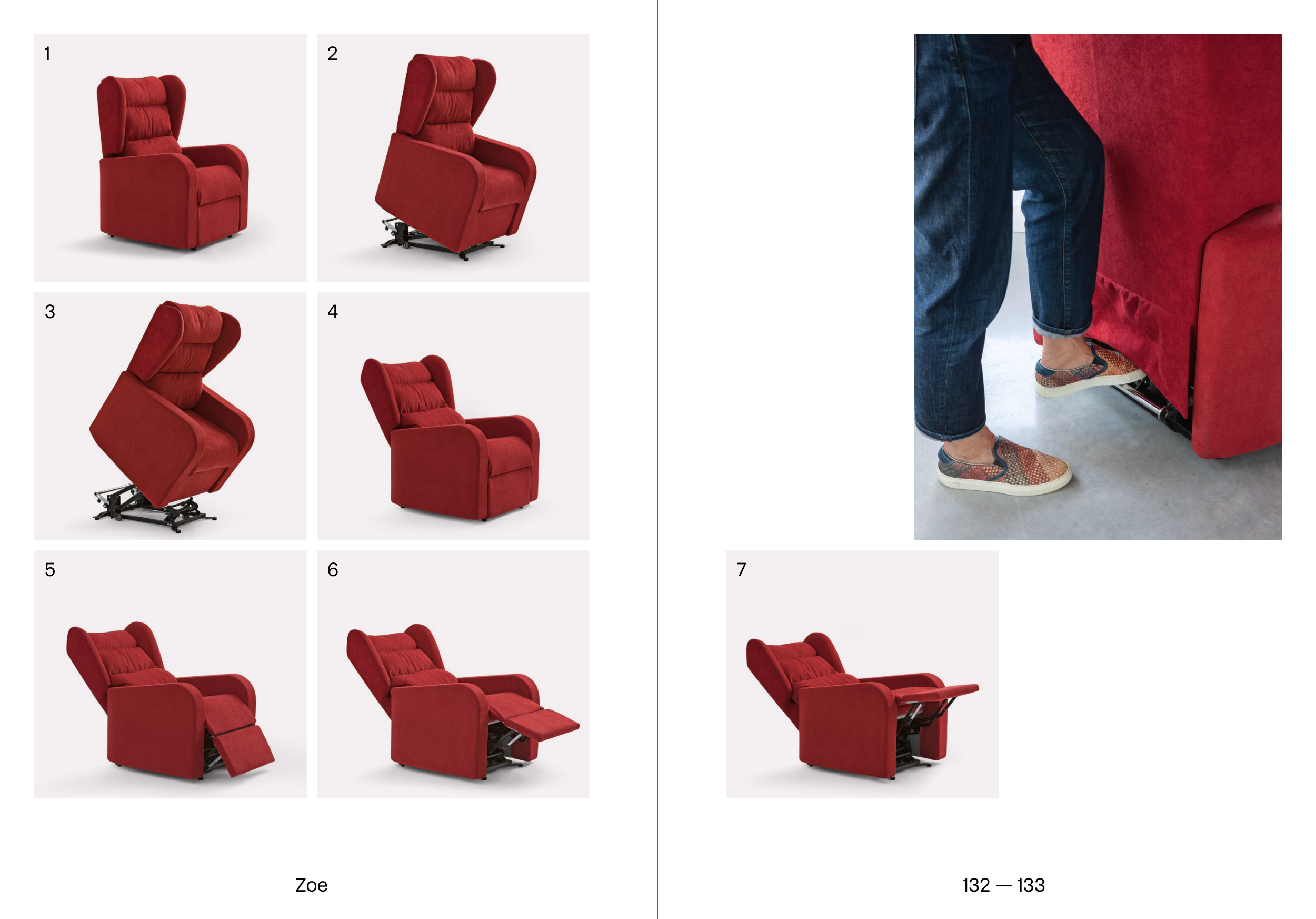 1

2

3

4

5

6

7

Zoe

132 — 133