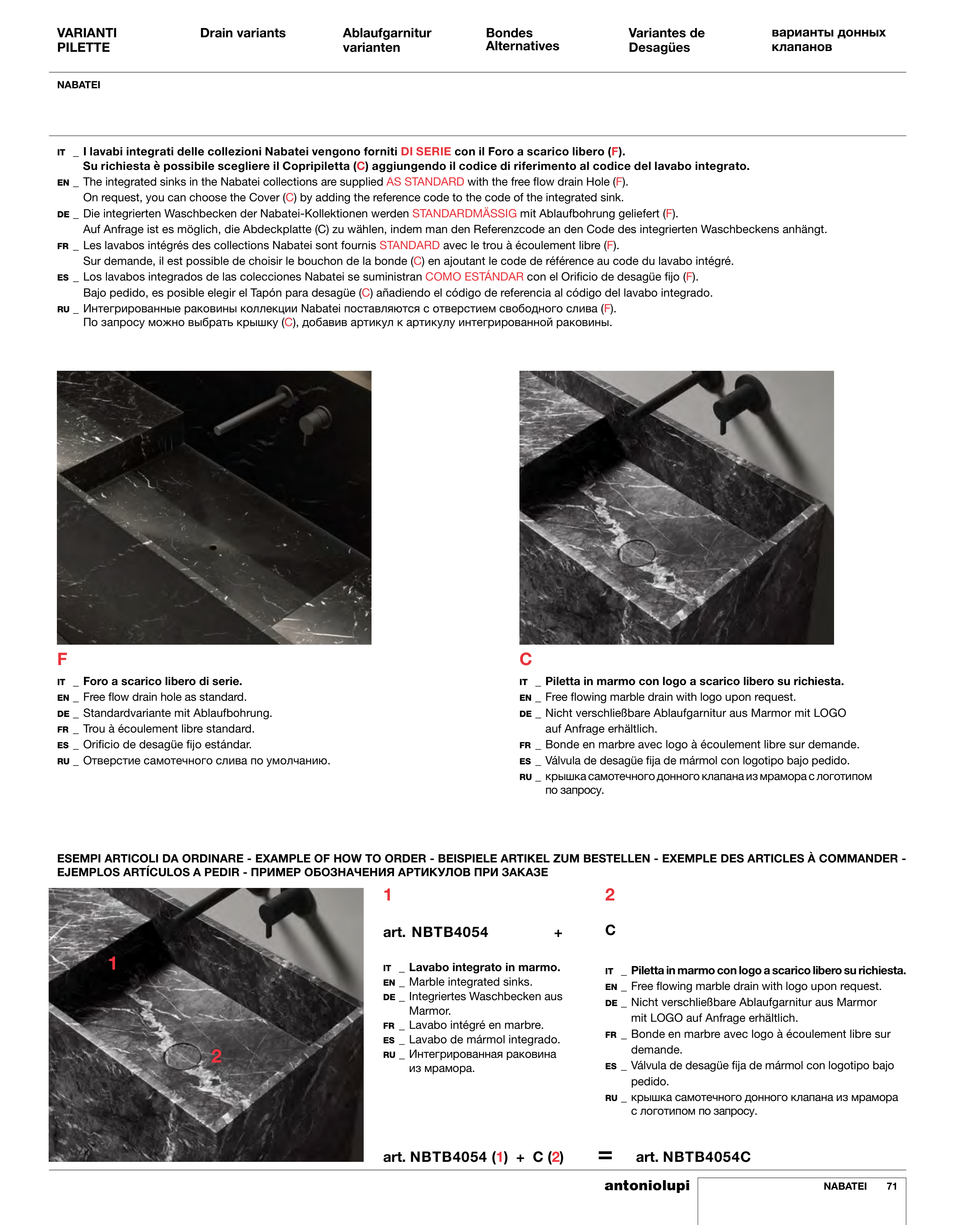 VARIANTI PILETTE

Drain variants

Ablaufgarnitur varianten

Bondes Alternatives

Variantes de Desagües

варианты донных клапанов

NABATEI

IT _ I lavabi integrati delle collezioni Nabatei vengono forniti DI SERIE con il Foro a scarico libero (F).
Su richiesta è possibile scegliere il Copripiletta (C) aggiungendo il codice di riferimento al codice del lavabo integrato.
EN _ The integrated sinks in the Nabatei collections are supplied AS STANDARD with the free flow drain Hole (F).
On request, you can choose the Cover (C) by adding the reference code to the code of the integrated sink.
DE _ Die integrierten Waschbecken der Nabatei-Kollektionen werden STANDARDMÄSSIG mit Ablaufbohrung geliefert (F).
Auf Anfrage ist es möglich, die Abdeckplatte (C) zu wählen, indem man den Referenzcode an den Code des integrierten Waschbeckens anhängt.
FR _ Les lavabos intégrés des collections Nabatei sont fournis STANDARD avec le trou à écoulement libre (F).
Sur demande, il est possible de choisir le bouchon de la bonde (C) en ajoutant le code de référence au code du lavabo intégré.
ES _ Los lavabos integrados de las colecciones Nabatei se suministran COMO ESTÁNDAR con el Orificio de desagüe fijo (F).
Bajo pedido, es posible elegir el Tapón para desagüe (C) añadiendo el código de referencia al código del lavabo integrado.
RU _ Интегрированные раковины коллекции Nabatei поставляются с отверстием свободного слива (F).
По запросу можно выбрать крышку (C), добавив артикул к артикулу интегрированной раковины.

F

IT _ Foro a scarico libero di serie.
EN _ Free flow drain hole as standard.
DE _ Standardvariante mit Ablaufbohrung.
FR _ Trou à écoulement libre standard.
ES _ Orificio de desagüe fijo estándar.
RU _ Отверстие самотечного слива по умолчанию.

C

IT _ Piletta in marmo con logo a scarico libero su richiesta.
EN _ Free flowing marble drain with logo upon request.
DE _ Nicht verschließbare Ablaufgarnitur aus Marmor mit LOGO auf Anfrage erhältlich.
FR _ Bonde en marbre avec logo à écoulement libre sur demande.
ES _ Válvula de desagüe fija de mármol con logotipo bajo pedido.
RU _ крышка самотечного донного клапана из мрамора с логотипом по запросу.

ESEMPI ARTICOLI DA ORDINARE - EXAMPLE OF HOW TO ORDER - BEISPIELE ARTIKEL ZUM BESTELLEN - EXEMPLE DES ARTICLES À COMMANDER - EJEMPLOS ARTÍCULOS A PEDIR - ПРИМЕР ОБОЗНАЧЕНИЯ АРТИКУЛОВ ПРИ ЗАКАЗЕ

1

2

1

art. NBTB4054 +

IT _ Lavabo integrato in marmo.
EN _ Marble integrated sinks.
DE _ Integriertes Waschbecken aus Marmor.
FR _ Lavabo intégré en marbre.
ES _ Lavabo de mármol integrado.
RU _ Интегрированная раковина из мрамора.

2

C

IT _ Piletta in marmo con logo a scarico libero su richiesta.
EN _ Free flowing marble drain with logo upon request.
DE _ Nicht verschließbare Ablaufgarnitur aus Marmor mit LOGO auf Anfrage erhältlich.
FR _ Bonde en marbre avec logo à écoulement libre sur demande.
ES _ Válvula de desagüe fija de mármol con logotipo bajo pedido.
RU _ крышка самотечного донного клапана из мрамора с логотипом по запросу.

art. NBTB4054 (1) + C (2) = art. NBTB4054C

antoniolupi NABATEI 71