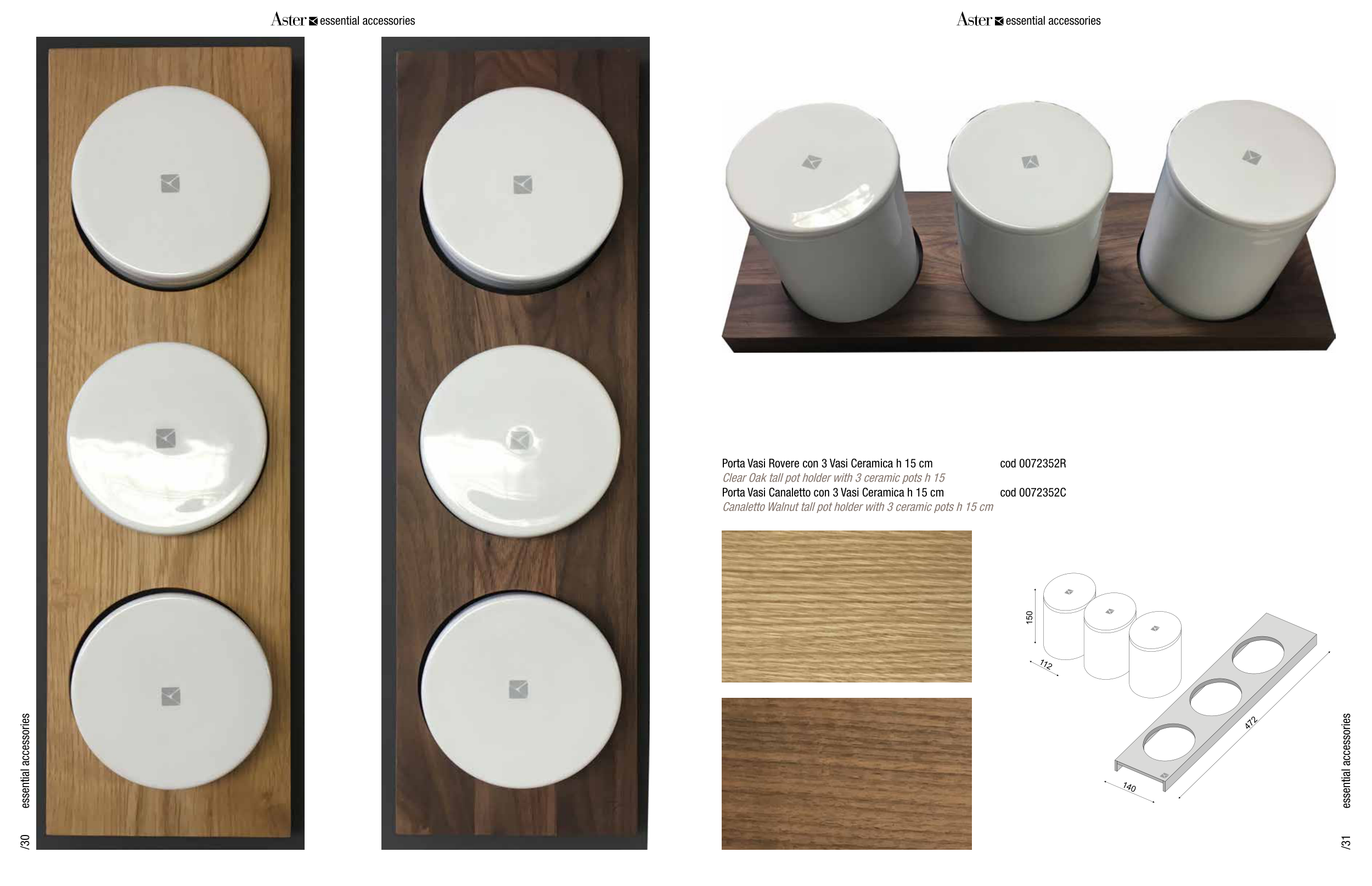 Aster essential accessories

essential accessories

/30

Aster essential accessories

Porta Vasi Rovere con 3 Vasi Ceramica h 15 cm cod 0072352R
Clear Oak tall pot holder with 3 ceramic pots h 15
Porta Vasi Canaletto con 3 Vasi Ceramica h 15 cm cod 0072352C
Canaletto Walnut tall pot holder with 3 ceramic pots h 15 cm

150
112
472
140

essential accessories

/31