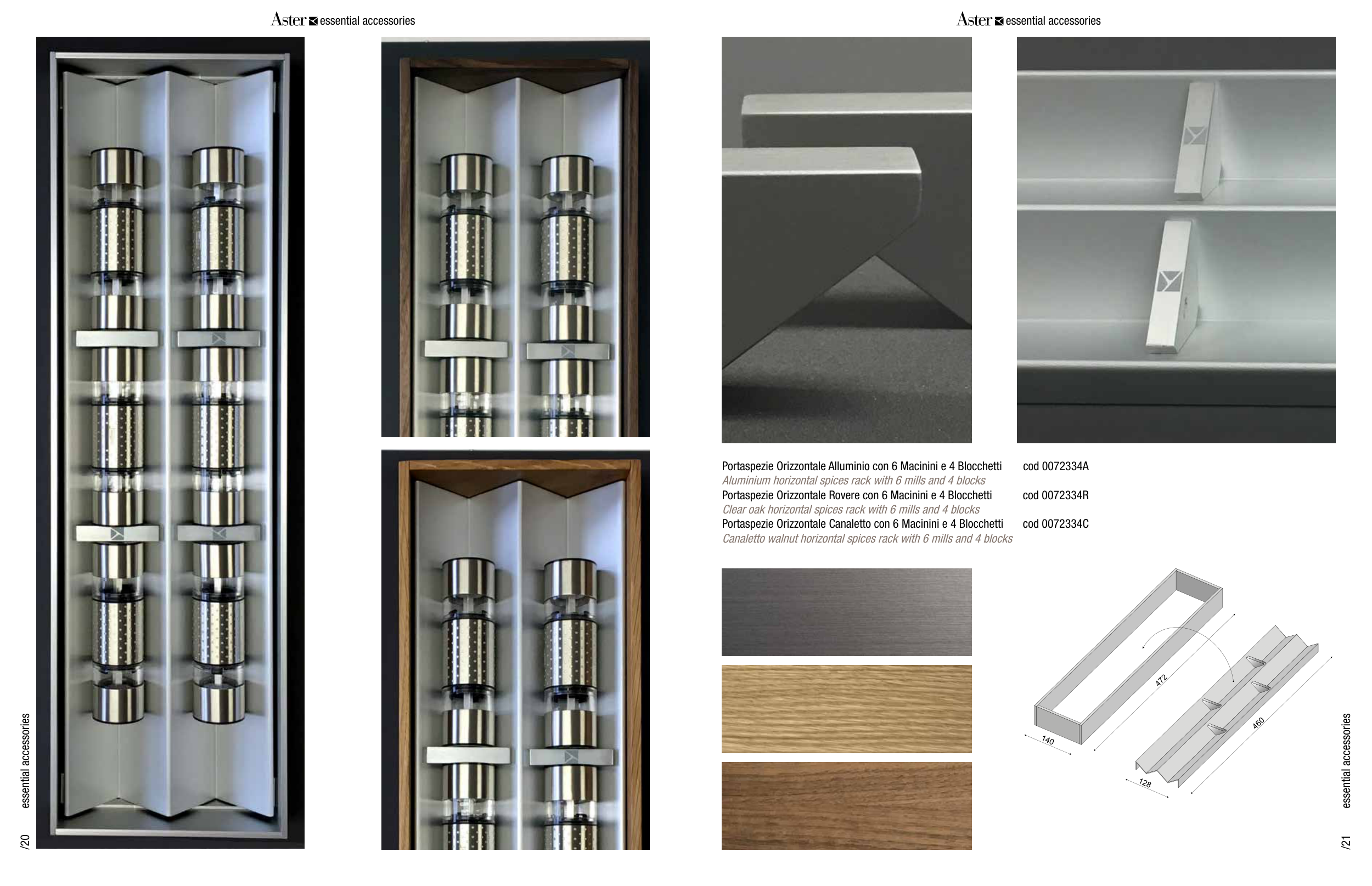 Aster essential accessories

essential accessories

/20

Aster essential accessories

Portaspezie Orizzontale Alluminio con 6 Macinini e 4 Blocchetti cod 0072334A
Aluminium horizontal spices rack with 6 mills and 4 blocks
Portaspezie Orizzontale Rovere con 6 Macinini e 4 Blocchetti cod 0072334R
Clear oak horizontal spices rack with 6 mills and 4 blocks
Portaspezie Orizzontale Canaletto con 6 Macinini e 4 Blocchetti cod 0072334C
Canaletto walnut horizontal spices rack with 6 mills and 4 blocks

472
140
460
128

essential accessories

/21