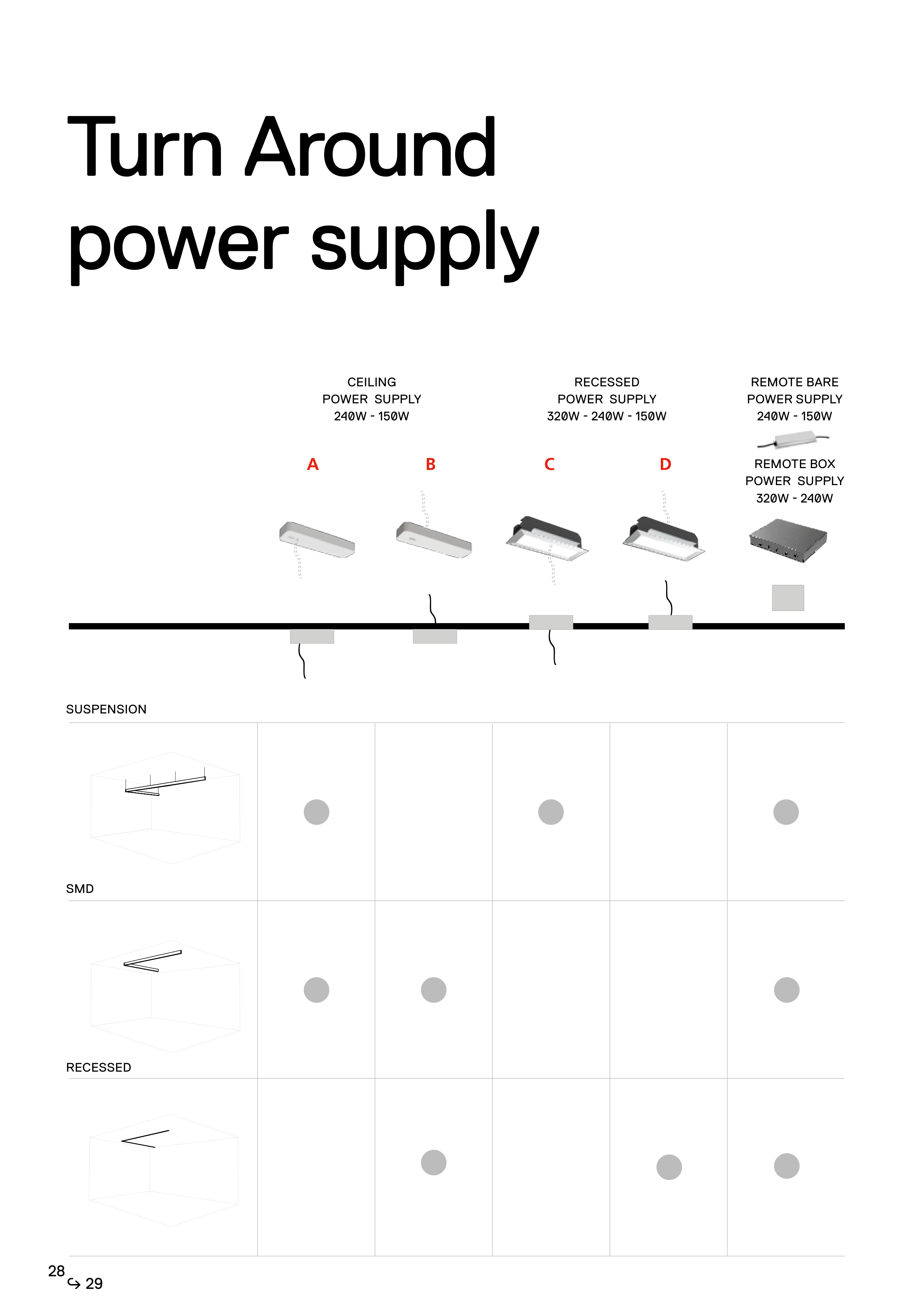 Turn Around power supply

CEILING
POWER SUPPLY
240W - 150W

RECESSED
POWER SUPPLY
320W - 240W - 150W

REMOTE BARE
POWER SUPPLY
240W - 150W

A

B

C

D

REMOTE BOX
POWER SUPPLY
320W - 240W

SUSPENSION

SMD

RECESSED

28
↪ 29