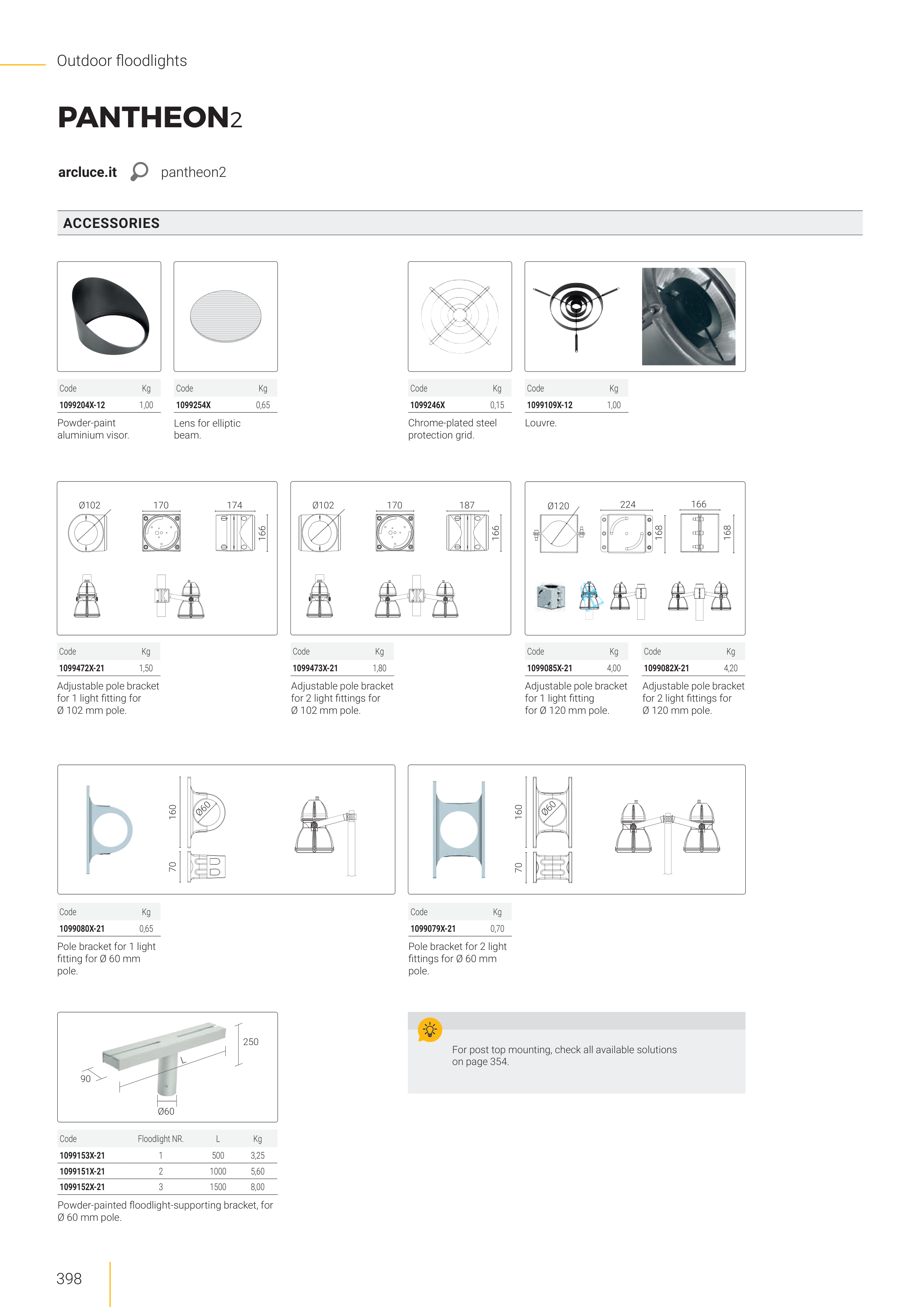 Outdoor floodlights

PANTHEON2

arcluce.it pantheon2

ACCESSORIES

| Code | Kg |
|---|---|
| 1099204X-12 | 1,00 |

Powder-paint aluminium visor.

| Code | Kg |
|---|---|
| 1099254X | 0,65 |

Lens for elliptic beam.

| Code | Kg |
|---|---|
| 1099246X | 0,15 |

Chrome-plated steel protection grid.

| Code | Kg |
|---|---|
| 1099109X-12 | 1,00 |

Louvre.

Ø102 170 174 166

| Code | Kg |
|---|---|
| 1099472X-21 | 1,50 |

Adjustable pole bracket for 1 light fitting for Ø 102 mm pole.

Ø102 170 187 166

| Code | Kg |
|---|---|
| 1099473X-21 | 1,80 |

Adjustable pole bracket for 2 light fittings for Ø 102 mm pole.

Ø120 224 168 166 168

| Code | Kg |
|---|---|
| 1099085X-21 | 4,00 |

Adjustable pole bracket for 1 light fitting for Ø 120 mm pole.

| Code | Kg |
|---|---|
| 1099082X-21 | 4,20 |

Adjustable pole bracket for 2 light fittings for Ø 120 mm pole.

160 Ø60 70

| Code | Kg |
|---|---|
| 1099080X-21 | 0,65 |

Pole bracket for 1 light fitting for Ø 60 mm pole.

160 Ø60 70

| Code | Kg |
|---|---|
| 1099079X-21 | 0,70 |

Pole bracket for 2 light fittings for Ø 60 mm pole.

250 L 90 Ø60

| Code | Floodlight NR. | L | Kg |
|---|---|---|---|
| 1099153X-21 | 1 | 500 | 3,25 |
| 1099151X-21 | 2 | 1000 | 5,60 |
| 1099152X-21 | 3 | 1500 | 8,00 |

Powder-painted floodlight-supporting bracket, for Ø 60 mm pole.

For post top mounting, check all available solutions on page 354.

398