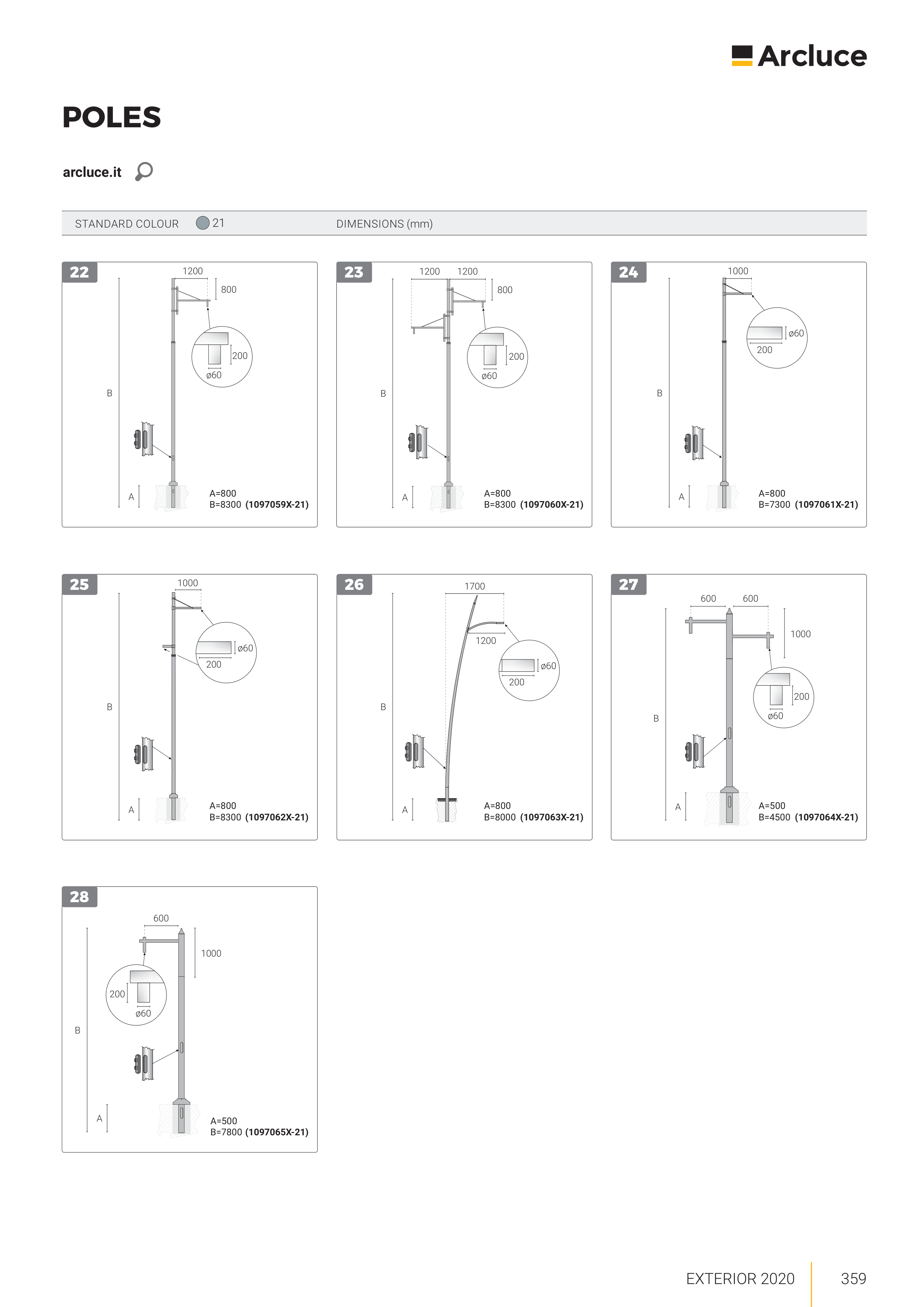 Arcluce

POLES

arcluce.it

STANDARD COLOUR 21 DIMENSIONS (mm)

22
1200
800
200
ø60
B
A
A=800
B=8300 (1097059X-21)

23
1200 1200
800
200
ø60
B
A
A=800
B=8300 (1097060X-21)

24
1000
ø60
200
B
A
A=800
B=7300 (1097061X-21)

25
1000
ø60
200
B
A
A=800
B=8300 (1097062X-21)

26
1700
1200
ø60
200
B
A
A=800
B=8000 (1097063X-21)

27
600 600
1000
200
ø60
B
A
A=500
B=4500 (1097064X-21)

28
600
1000
200
ø60
B
A
A=500
B=7800 (1097065X-21)

EXTERIOR 2020 359